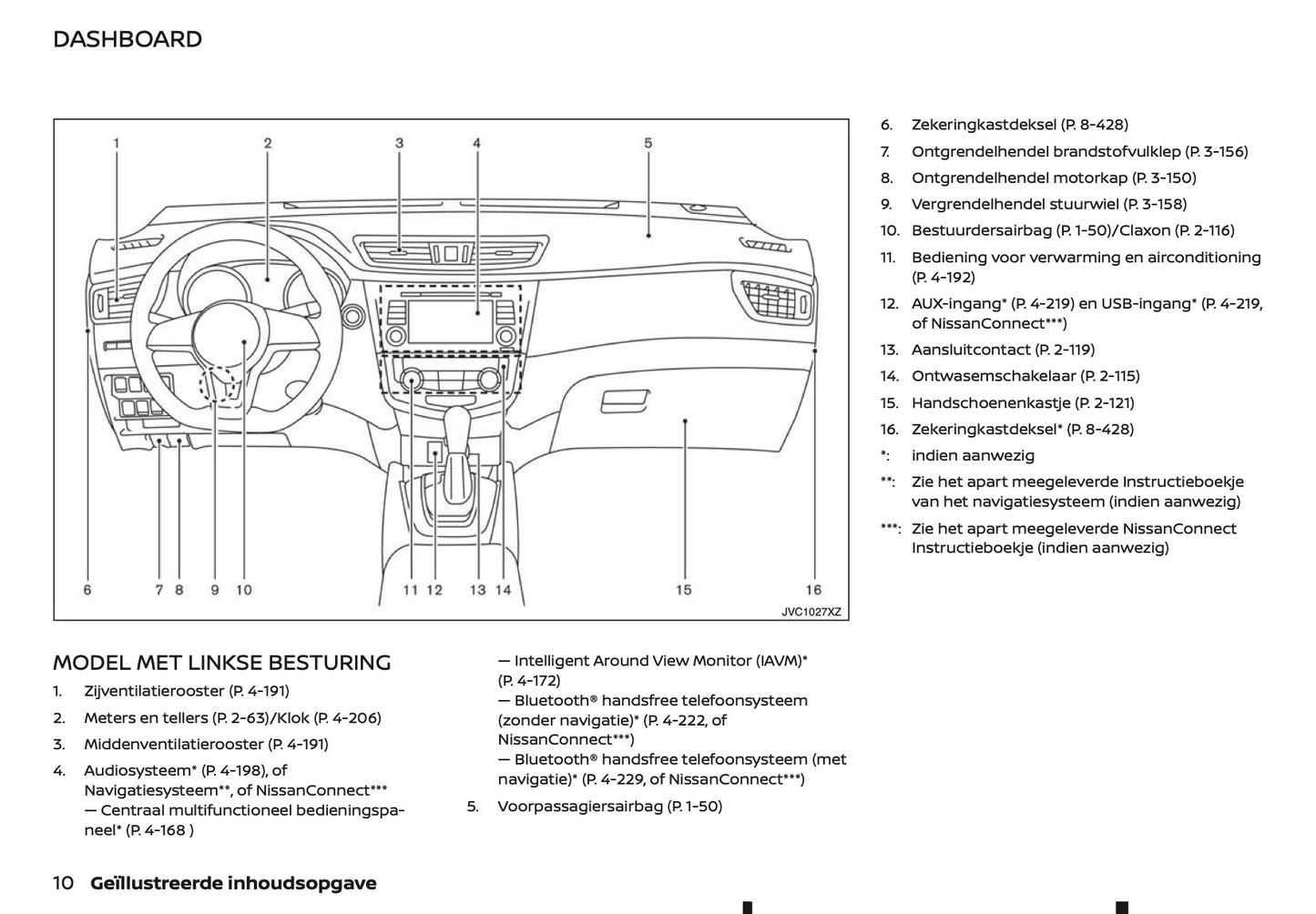 DASHBOARD

1 2 3 4 5

6 7 8 9 10 11 12 13 14 15 16

JVC1027XZ

MODEL MET LINKSE BESTURING

1. Zijventilatierooster (P. 4-191)
2. Meters en tellers (P. 2-63)/Klok (P. 4-206)
3. Middenventilatierooster (P. 4-191)
4. Audiosysteem* (P. 4-198), of Navigatiesysteem**, of NissanConnect*** — Centraal multifunctioneel bedieningspaneel* (P. 4-168 )
— Intelligent Around View Monitor (IAVM)* (P. 4-172)
— Bluetooth® handsfree telefoonsysteem (zonder navigatie)* (P. 4-222, of NissanConnect***)
— Bluetooth® handsfree telefoonsysteem (met navigatie)* (P. 4-229, of NissanConnect***)
5. Voorpassagiersairbag (P. 1-50)

6. Zekeringkastdeksel (P. 8-428)
7. Ontgrendelhendel brandstofvulklep (P. 3-156)
8. Ontgrendelhendel motorkap (P. 3-150)
9. Vergrendelhendel stuurwiel (P. 3-158)
10. Bestuurdersairbag (P. 1-50)/Claxon (P. 2-116)
11. Bediening voor verwarming en airconditioning (P. 4-192)
12. AUX-ingang* (P. 4-219) en USB-ingang* (P. 4-219, of NissanConnect***)
13. Aansluitcontact (P. 2-119)
14. Ontwasemschakelaar (P. 2-115)
15. Handschoenenkastje (P. 2-121)
16. Zekeringkastdeksel* (P. 8-428)
*: indien aanwezig
**: Zie het apart meegeleverde Instructieboekje van het navigatiesysteem (indien aanwezig)
***: Zie het apart meegeleverde NissanConnect Instructieboekje (indien aanwezig)

10 Geïllustreerde inhoudsopgave