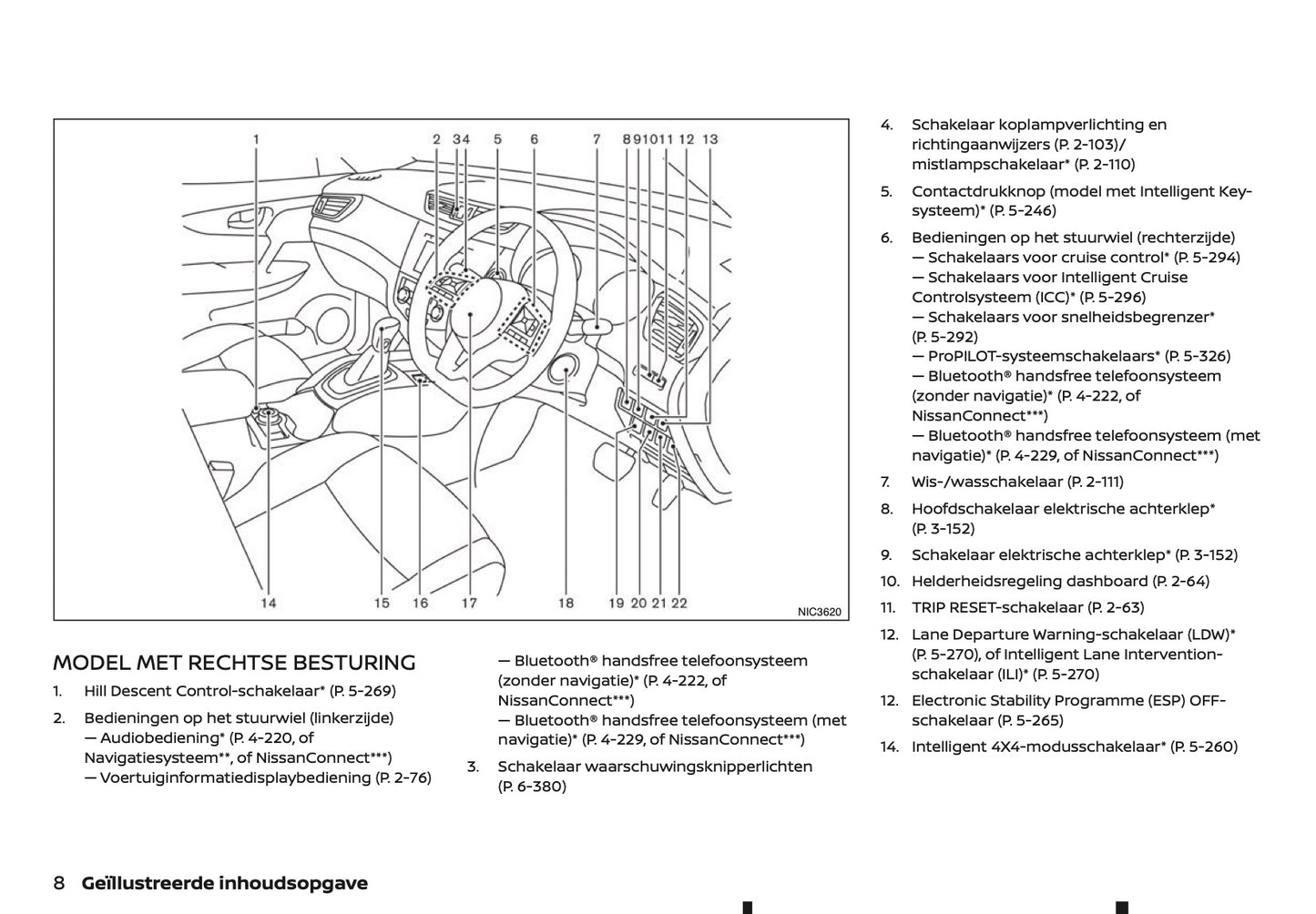 1 2 3 4 5 6 7 8 9 10 11 12 13

14 15 16 17 18 19 20 21 22

NIC3620

MODEL MET RECHTSE BESTURING

1. Hill Descent Control-schakelaar* (P. 5-269)

2. Bedieningen op het stuurwiel (linkerzijde)
— Audiobediening* (P. 4-220, of Navigatiesysteem**, of NissanConnect***)
— Voertuiginformatiedisplaybediening (P. 2-76)
— Bluetooth® handsfree telefoonsysteem (zonder navigatie)* (P. 4-222, of NissanConnect***)
— Bluetooth® handsfree telefoonsysteem (met navigatie)* (P. 4-229, of NissanConnect***)

3. Schakelaar waarschuwingsknipperlichten (P. 6-380)

4. Schakelaar koplampverlichting en richtingaanwijzers (P. 2-103)/ mistlampschakelaar* (P. 2-110)

5. Contactdrukknop (model met Intelligent Key-systeem)* (P. 5-246)

6. Bedieningen op het stuurwiel (rechterzijde)
— Schakelaars voor cruise control* (P. 5-294)
— Schakelaars voor Intelligent Cruise Controlsysteem (ICC)* (P. 5-296)
— Schakelaars voor snelheidsbegrenzer* (P. 5-292)
— ProPILOT-systeemschakelaars* (P. 5-326)
— Bluetooth® handsfree telefoonsysteem (zonder navigatie)* (P. 4-222, of NissanConnect***)
— Bluetooth® handsfree telefoonsysteem (met navigatie)* (P. 4-229, of NissanConnect***)

7. Wis-/wasschakelaar (P. 2-111)

8. Hoofdschakelaar elektrische achterklep* (P. 3-152)

9. Schakelaar elektrische achterklep* (P. 3-152)

10. Helderheidsregeling dashboard (P. 2-64)

11. TRIP RESET-schakelaar (P. 2-63)

12. Lane Departure Warning-schakelaar (LDW)* (P. 5-270), of Intelligent Lane Intervention-schakelaar (ILI)* (P. 5-270)

12. Electronic Stability Programme (ESP) OFF-schakelaar (P. 5-265)

14. Intelligent 4X4-modusschakelaar* (P. 5-260)

8 Geïllustreerde inhoudsopgave