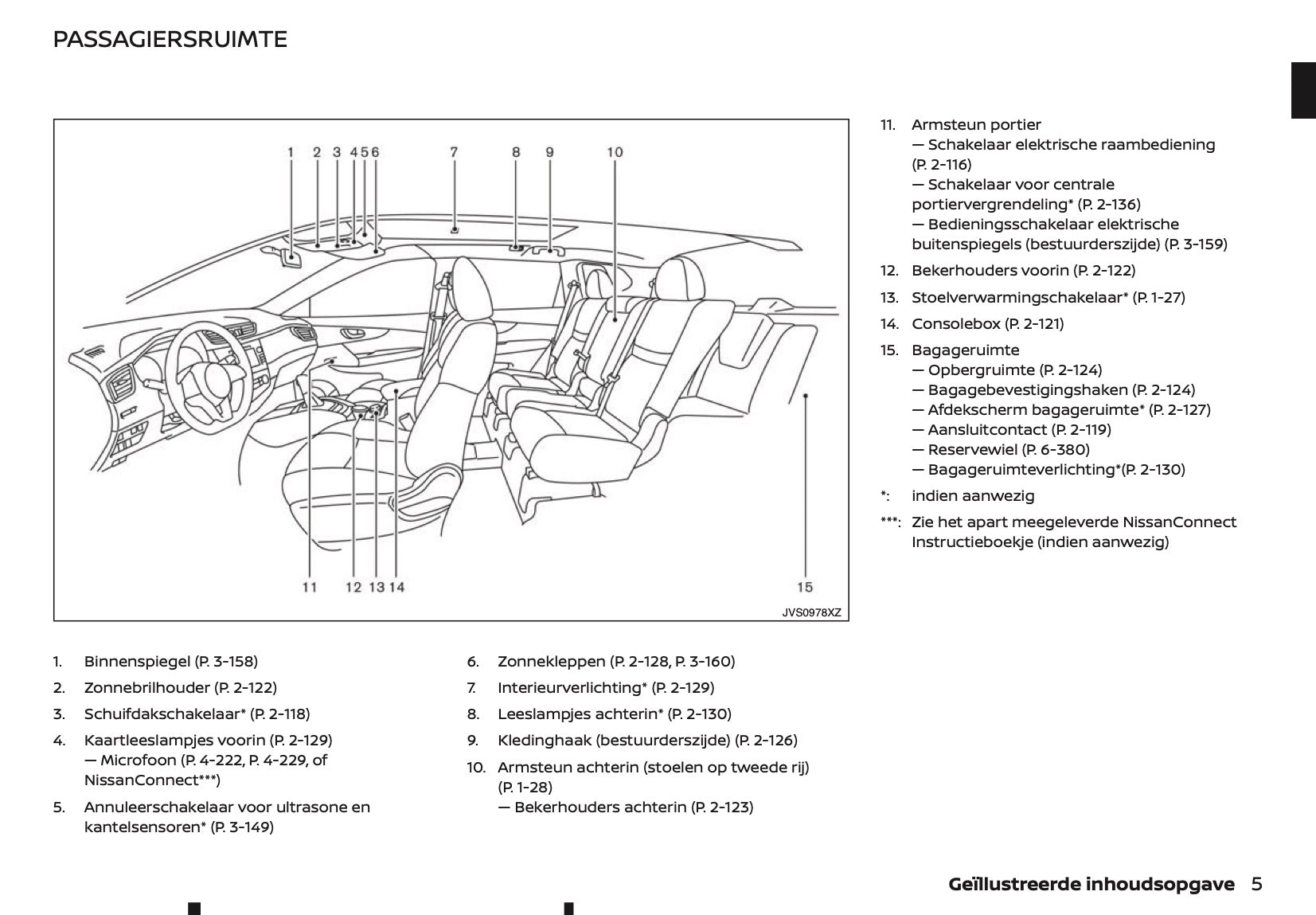 PASSAGIERSRUIMTE

1 2 3 4 5 6 7 8 9 10

11 12 13 14 15

JVS0978XZ

1. Binnenspiegel (P. 3-158)
2. Zonnebrilhouder (P. 2-122)
3. Schuifdakschakelaar* (P. 2-118)
4. Kaartleeslampjes voorin (P. 2-129)
— Microfoon (P. 4-222, P. 4-229, of NissanConnect***)
5. Annuleerschakelaar voor ultrasone en kantelsensoren* (P. 3-149)

6. Zonnekleppen (P. 2-128, P. 3-160)
7. Interieurverlichting* (P. 2-129)
8. Leeslampjes achterin* (P. 2-130)
9. Kledinghaak (bestuurderszijde) (P. 2-126)
10. Armsteun achterin (stoelen op tweede rij) (P. 1-28)
— Bekerhouders achterin (P. 2-123)

11. Armsteun portier
— Schakelaar elektrische raambediening (P. 2-116)
— Schakelaar voor centrale portiervergrendeling* (P. 2-136)
— Bedieningsschakelaar elektrische buitenspiegels (bestuurderszijde) (P. 3-159)
12. Bekerhouders voorin (P. 2-122)
13. Stoelverwarmingschakelaar* (P. 1-27)
14. Consolebox (P. 2-121)
15. Bagageruimte
— Opbergruimte (P. 2-124)
— Bagagebevestigingshaken (P. 2-124)
— Afdekscherm bagageruimte* (P. 2-127)
— Aansluitcontact (P. 2-119)
— Reservewiel (P. 6-380)
— Bagageruimteverlichting*(P. 2-130)
*: indien aanwezig
***: Zie het apart meegeleverde NissanConnect Instructieboekje (indien aanwezig)

Geïllustreerde inhoudsopgave 5