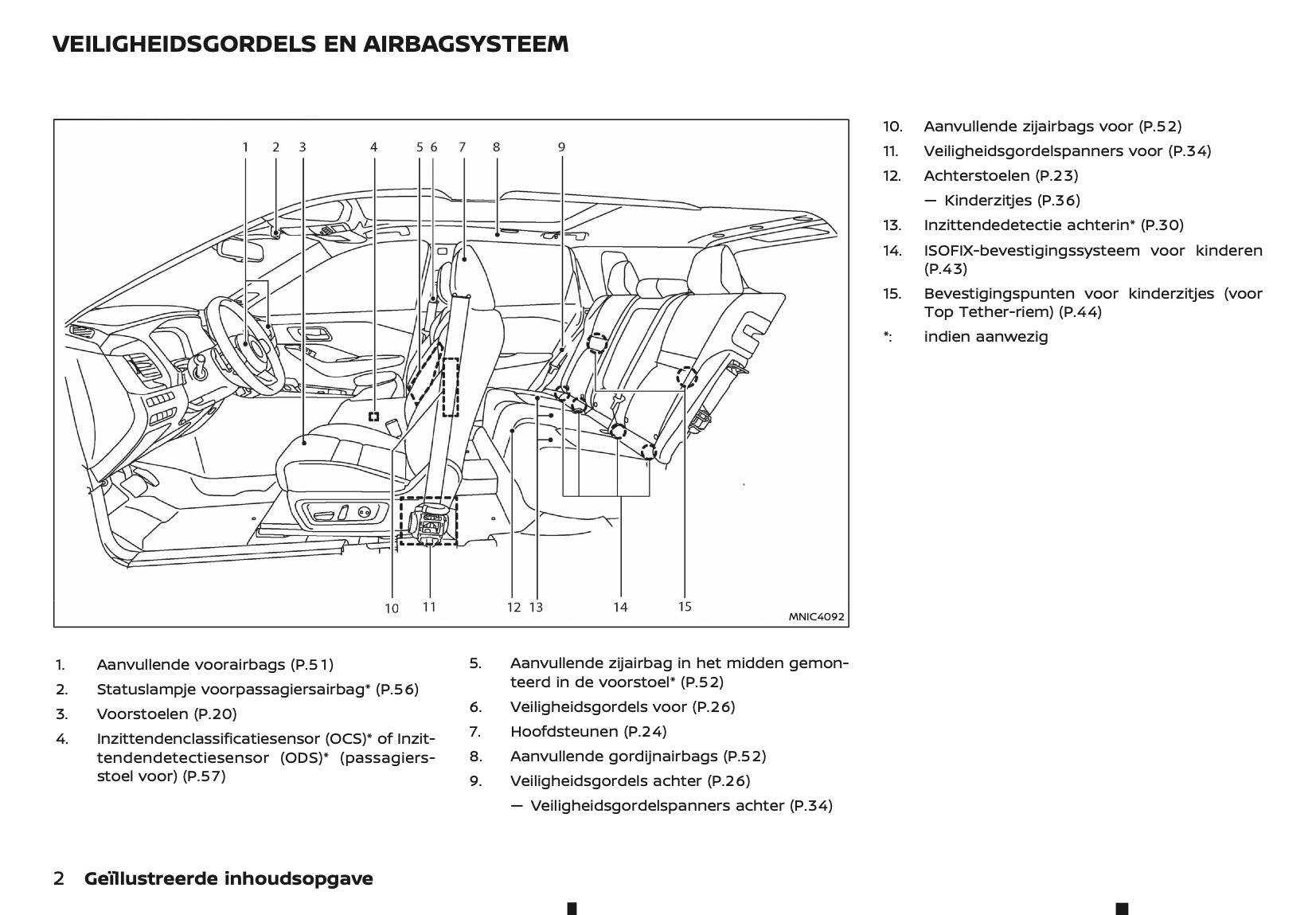 VEILIGHEIDSGORDELS EN AIRBAGSYSTEEM

1 2 3 4 5 6 7 8 9

10 11 12 13 14 15

MNIC4092

1. Aanvullende voorairbags (P.51)
2. Statuslampje voorpassagiersairbag* (P.56)
3. Voorstoelen (P.20)
4. Inzittendenclassificatiesensor (OCS)* of Inzittendendetectiesensor (ODS)* (passagiersstoel voor) (P.57)

5. Aanvullende zijairbag in het midden gemonteerd in de voorstoel* (P.52)
6. Veiligheidsgordels voor (P.26)
7. Hoofdsteunen (P.24)
8. Aanvullende gordijnairbags (P.52)
9. Veiligheidsgordels achter (P.26)
— Veiligheidsgordelspanners achter (P.34)

10. Aanvullende zijairbags voor (P.52)
11. Veiligheidsgordelspanners voor (P.34)
12. Achterstoelen (P.23)
— Kinderzitjes (P.36)
13. Inzittendedetectie achterin* (P.30)
14. ISOFIX-bevestigingssysteem voor kinderen (P.43)
15. Bevestigingspunten voor kinderzitjes (voor Top Tether-riem) (P.44)
*: indien aanwezig

2 Geïllustreerde inhoudsopgave