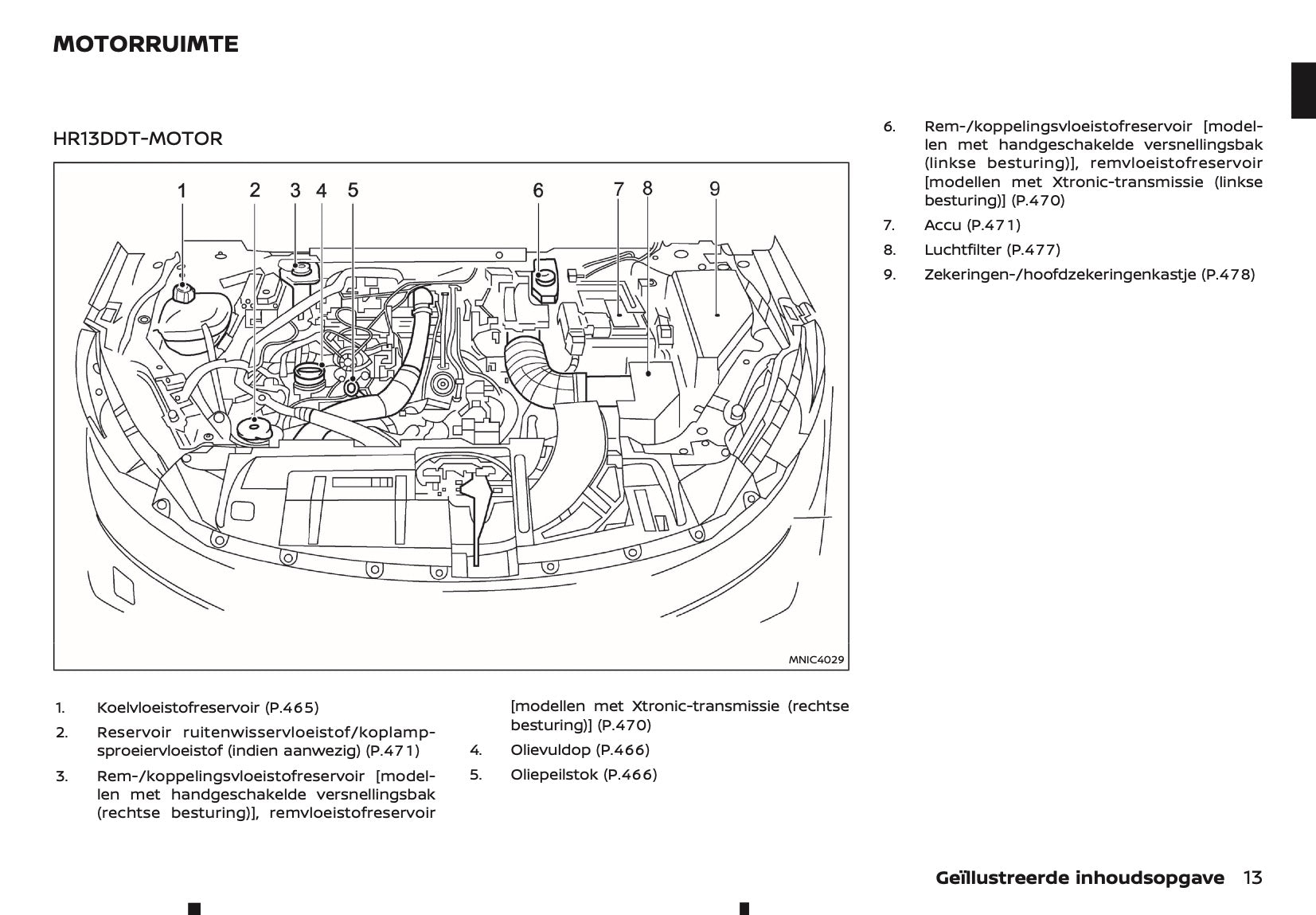 MOTORRUIMTE

HR13DDT-MOTOR

1 2 3 4 5 6 7 8 9

MNIC4029

1. Koelvloeistofreservoir (P.465)
2. Reservoir ruitenwisservloeistof/koplampsproeiervloeistof (indien aanwezig) (P.471)
3. Rem-/koppelingsvloeistofreservoir [modellen met handgeschakelde versnellingsbak (rechtse besturing)], remvloeistofreservoir [modellen met Xtronic-transmissie (rechtse besturing)] (P.470)
4. Olievuldop (P.466)
5. Oliepeilstok (P.466)
6. Rem-/koppelingsvloeistofreservoir [modellen met handgeschakelde versnellingsbak (linkse besturing)], remvloeistofreservoir [modellen met Xtronic-transmissie (linkse besturing)] (P.470)
7. Accu (P.471)
8. Luchtfilter (P.477)
9. Zekeringen-/hoofdzekeringenkastje (P.478)

Geïllustreerde inhoudsopgave 13