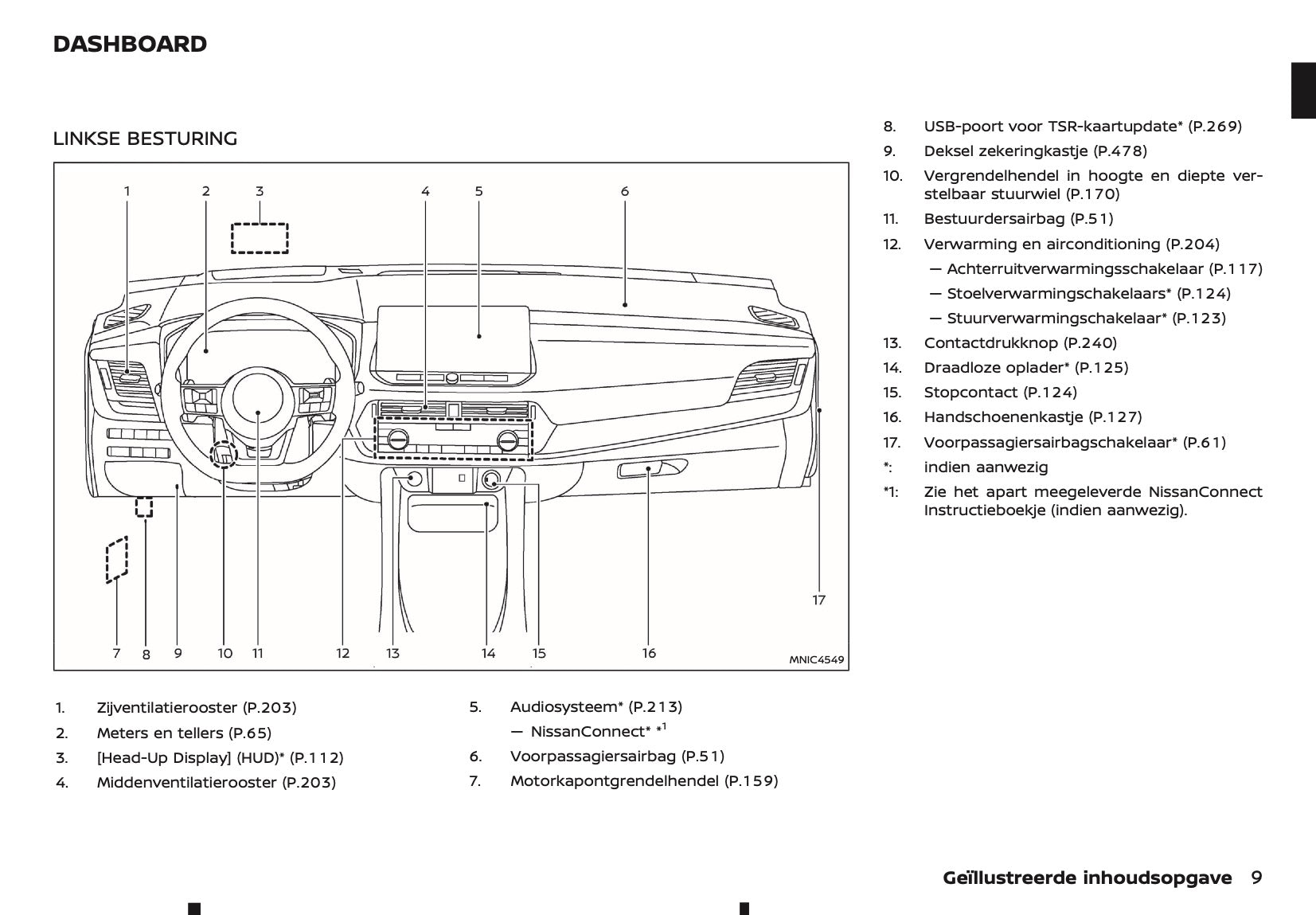 DASHBOARD

LINKSE BESTURING

1 2 3 4 5 6

17

7 8 9 10 11 12 13 14 15 16 MNIC4549

1. Zijventilatierooster (P.203)
2. Meters en tellers (P.65)
3. [Head-Up Display] (HUD)* (P.112)
4. Middenventilatierooster (P.203)
5. Audiosysteem* (P.213)
— NissanConnect* *$^1$
6. Voorpassagiersairbag (P.51)
7. Motorkapontgrendelhendel (P.159)
8. USB-poort voor TSR-kaartupdate* (P.269)
9. Deksel zekeringkastje (P.478)
10. Vergrendelhendel in hoogte en diepte verstelbaar stuurwiel (P.170)
11. Bestuurdersairbag (P.51)
12. Verwarming en airconditioning (P.204)
— Achterruitverwarmingsschakelaar (P.117)
— Stoelverwarmingschakelaars* (P.124)
— Stuurverwarmingschakelaar* (P.123)
13. Contactdrukknop (P.240)
14. Draadloze oplader* (P.125)
15. Stopcontact (P.124)
16. Handschoenenkastje (P.127)
17. Voorpassagiersairbagschakelaar* (P.61)
*: indien aanwezig
*1: Zie het apart meegeleverde NissanConnect Instructieboekje (indien aanwezig).

Geïllustreerde inhoudsopgave 9