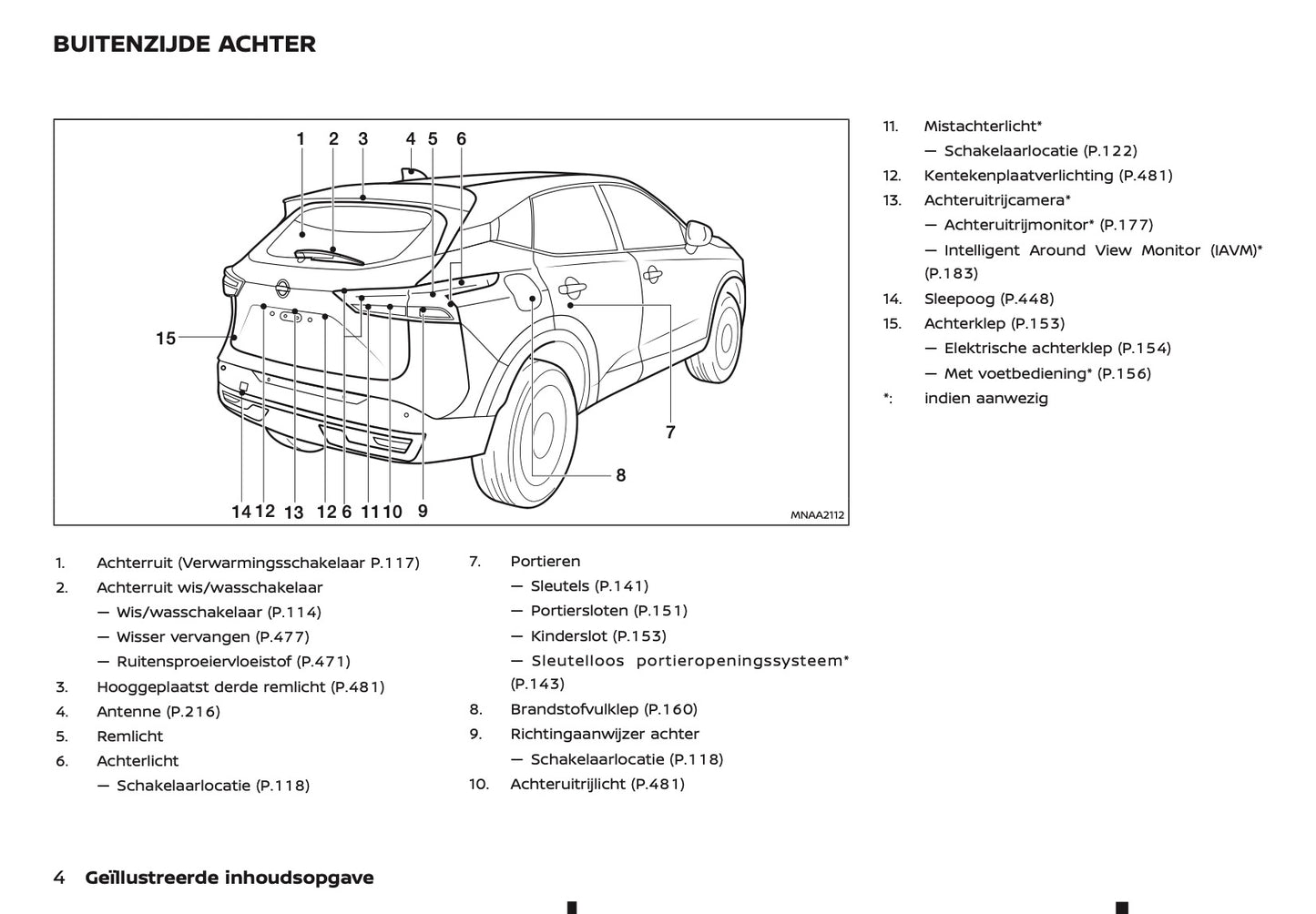 BUITENZIJDE ACHTER

1 2 3 4 5 6

15

7

8

14 12 13 12 6 11 10 9

MNAA2112

1. Achterruit (Verwarmingsschakelaar P.117)
2. Achterruit wis/wasschakelaar
— Wis/wasschakelaar (P.114)
— Wisser vervangen (P.477)
— Ruitensproeiervloeistof (P.471)
3. Hooggeplaatst derde remlicht (P.481)
4. Antenne (P.216)
5. Remlicht
6. Achterlicht
— Schakelaarlocatie (P.118)

7. Portieren
— Sleutels (P.141)
— Portiersloten (P.151)
— Kinderslot (P.153)
— Sleutelloos portieropeningssysteem* (P.143)
8. Brandstofvulklep (P.160)
9. Richtingaanwijzer achter
— Schakelaarlocatie (P.118)
10. Achteruitrijlicht (P.481)

11. Mistachterlicht*
— Schakelaarlocatie (P.122)
12. Kentekenplaatverlichting (P.481)
13. Achteruitrijcamera*
— Achteruitrijmonitor* (P.177)
— Intelligent Around View Monitor (IAVM)* (P.183)
14. Sleepoog (P.448)
15. Achterklep (P.153)
— Elektrische achterklep (P.154)
— Met voetbediening* (P.156)
*: indien aanwezig

4 Geïllustreerde inhoudsopgave