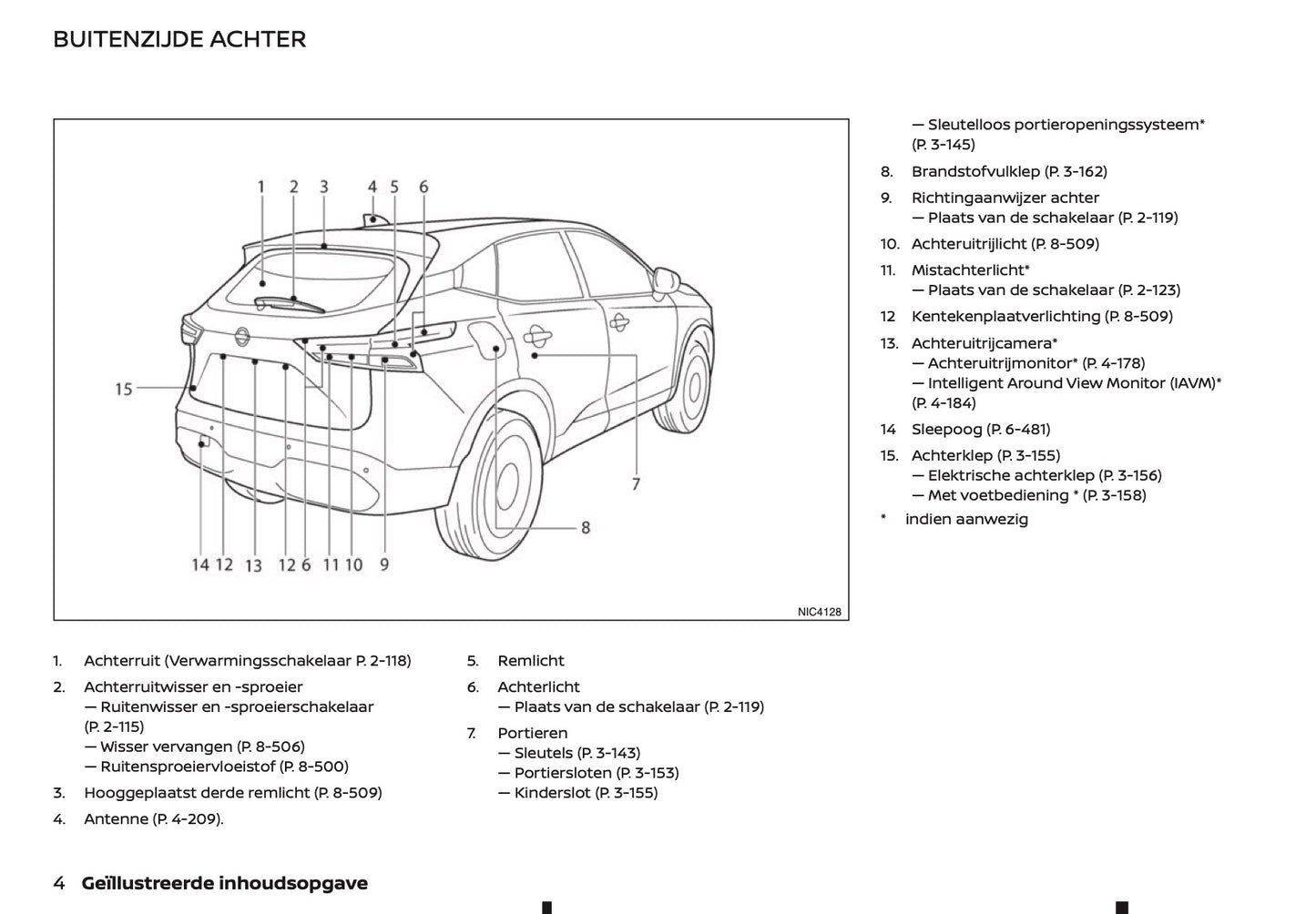 BUITENZIJDE ACHTER

1 2 3 4 5 6
15
7
8
14 12 13 12 6 11 10 9
NIC4128

1. Achterruit (Verwarmingsschakelaar P. 2-118)
2. Achterruitwisser en -sproeier
— Ruitenwisser en -sproeierschakelaar (P. 2-115)
— Wisser vervangen (P. 8-506)
— Ruitensproeiervloeistof (P. 8-500)
3. Hooggeplaatst derde remlicht (P. 8-509)
4. Antenne (P. 4-209).

5. Remlicht
6. Achterlicht
— Plaats van de schakelaar (P. 2-119)
7. Portieren
— Sleutels (P. 3-143)
— Portiersloten (P. 3-153)
— Kinderslot (P. 3-155)

— Sleutelloos portieropeningssysteem* (P. 3-145)
8. Brandstofvulklep (P. 3-162)
9. Richtingaanwijzer achter
— Plaats van de schakelaar (P. 2-119)
10. Achteruitrijlicht (P. 8-509)
11. Mistachterlicht*
— Plaats van de schakelaar (P. 2-123)
12 Kentekenplaatverlichting (P. 8-509)
13. Achteruitrijcamera*
— Achteruitrijmonitor* (P. 4-178)
— Intelligent Around View Monitor (IAVM)* (P. 4-184)
14 Sleepoog (P. 6-481)
15. Achterklep (P. 3-155)
— Elektrische achterklep (P. 3-156)
— Met voetbediening * (P. 3-158)
* indien aanwezig

4 Geïllustreerde inhoudsopgave