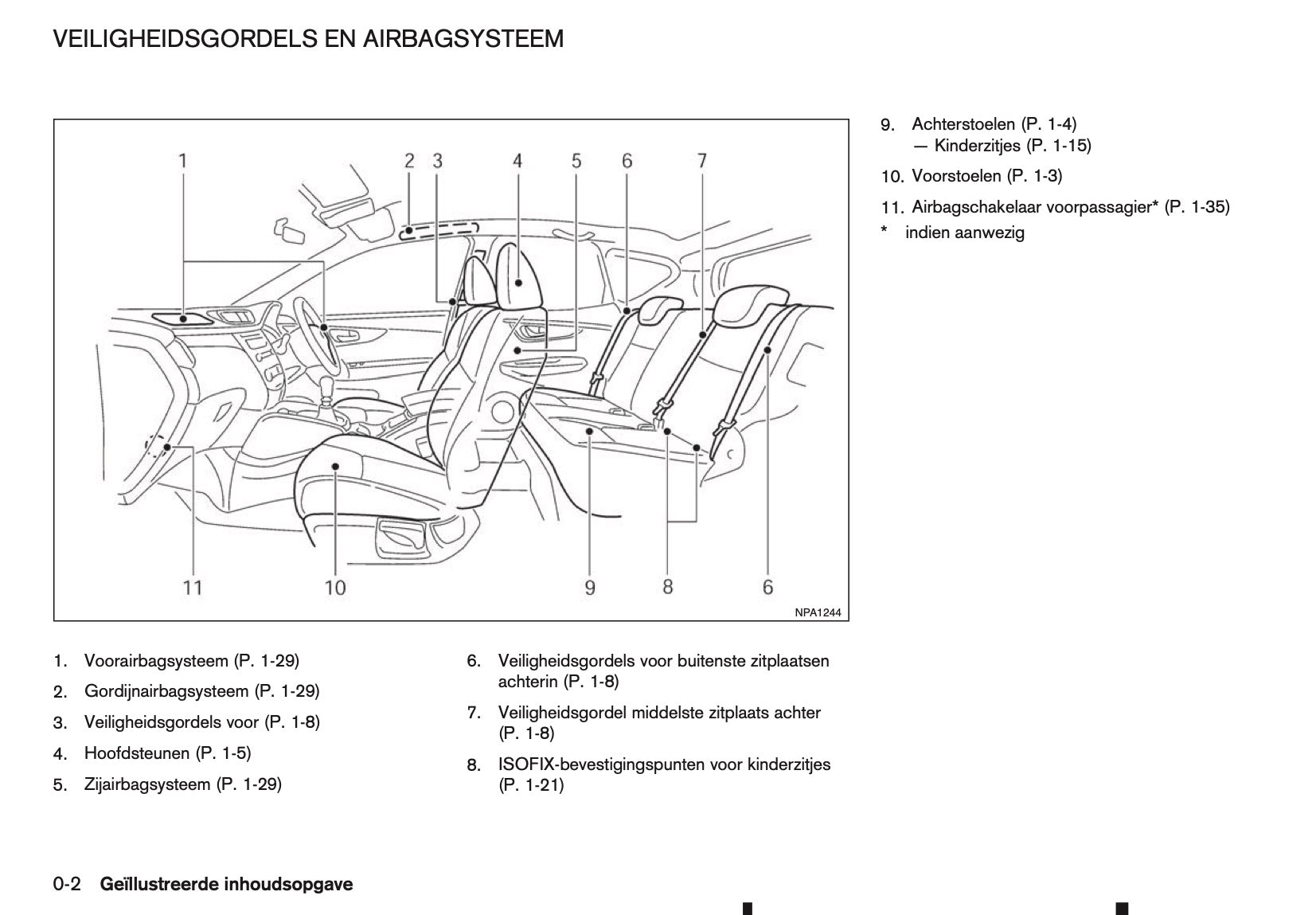 VEILIGHEIDSGORDELS EN AIRBAGSYSTEEM

1 2 3 4 5 6 7

11 10 9 8 6

NPA1244

1. Voorairbagsysteem (P. 1-29)
2. Gordijnairbagsysteem (P. 1-29)
3. Veiligheidsgordels voor (P. 1-8)
4. Hoofdsteunen (P. 1-5)
5. Zijairbagsysteem (P. 1-29)

6. Veiligheidsgordels voor buitenste zitplaatsen achterin (P. 1-8)
7. Veiligheidsgordel middelste zitplaats achter (P. 1-8)
8. ISOFIX-bevestigingspunten voor kinderzitjes (P. 1-21)

9. Achterstoelen (P. 1-4)
— Kinderzitjes (P. 1-15)
10. Voorstoelen (P. 1-3)
11. Airbagschakelaar voorpassagier* (P. 1-35)
* indien aanwezig

0-2 Geïllustreerde inhoudsopgave