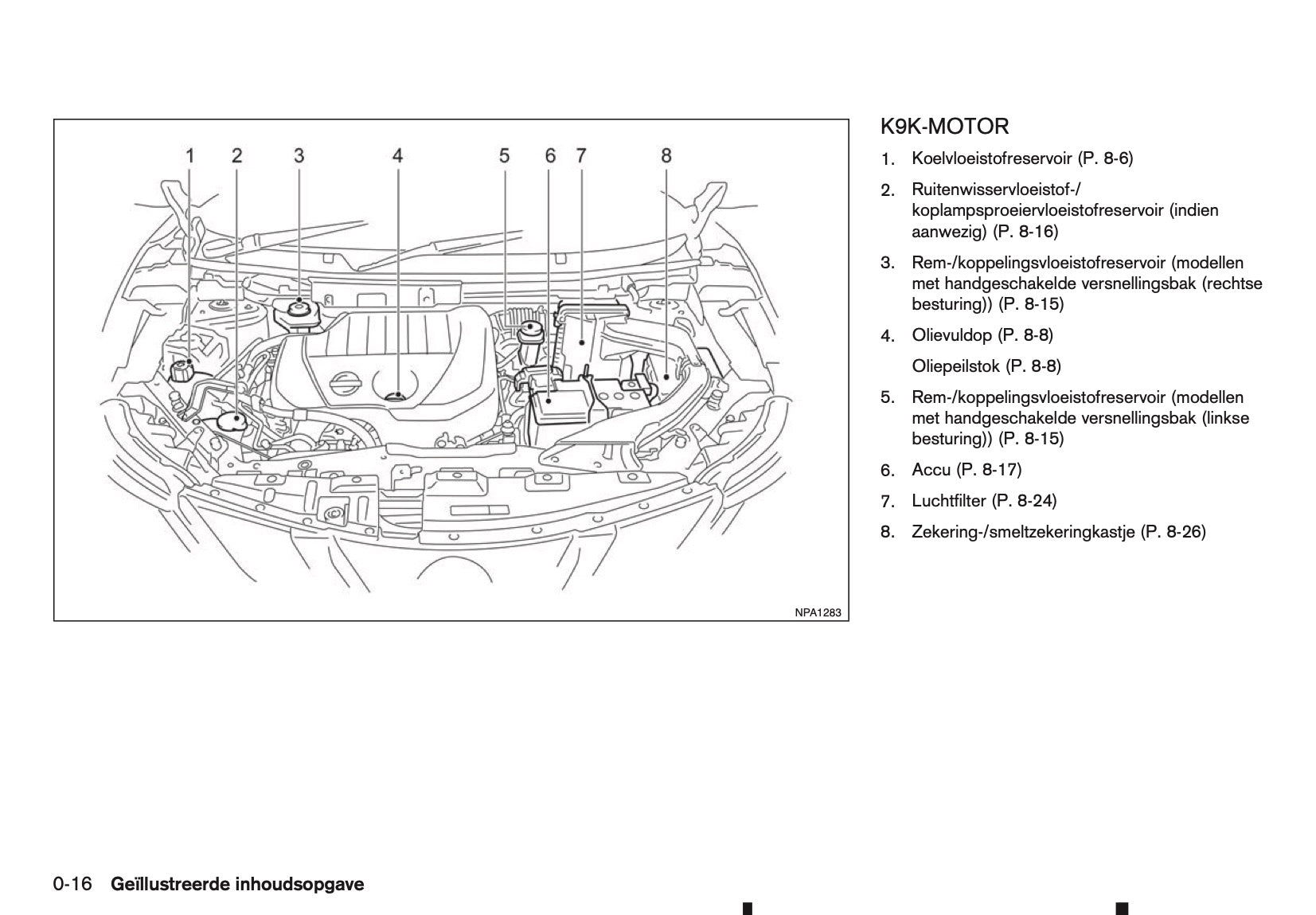 1 2 3 4 5 6 7 8

NPA1283

K9K-MOTOR

1. Koelvloeistofreservoir (P. 8-6)

2. Ruitenwisservloeistof-/koplampsproeiervloeistofreservoir (indien aanwezig) (P. 8-16)

3. Rem-/koppelingsvloeistofreservoir (modellen met handgeschakelde versnellingsbak (rechtse besturing)) (P. 8-15)

4. Olievuldop (P. 8-8)

Oliepeilstok (P. 8-8)

5. Rem-/koppelingsvloeistofreservoir (modellen met handgeschakelde versnellingsbak (linkse besturing)) (P. 8-15)

6. Accu (P. 8-17)

7. Luchtfilter (P. 8-24)

8. Zekering-/smeltzekeringkastje (P. 8-26)

0-16 Geïllustreerde inhoudsopgave