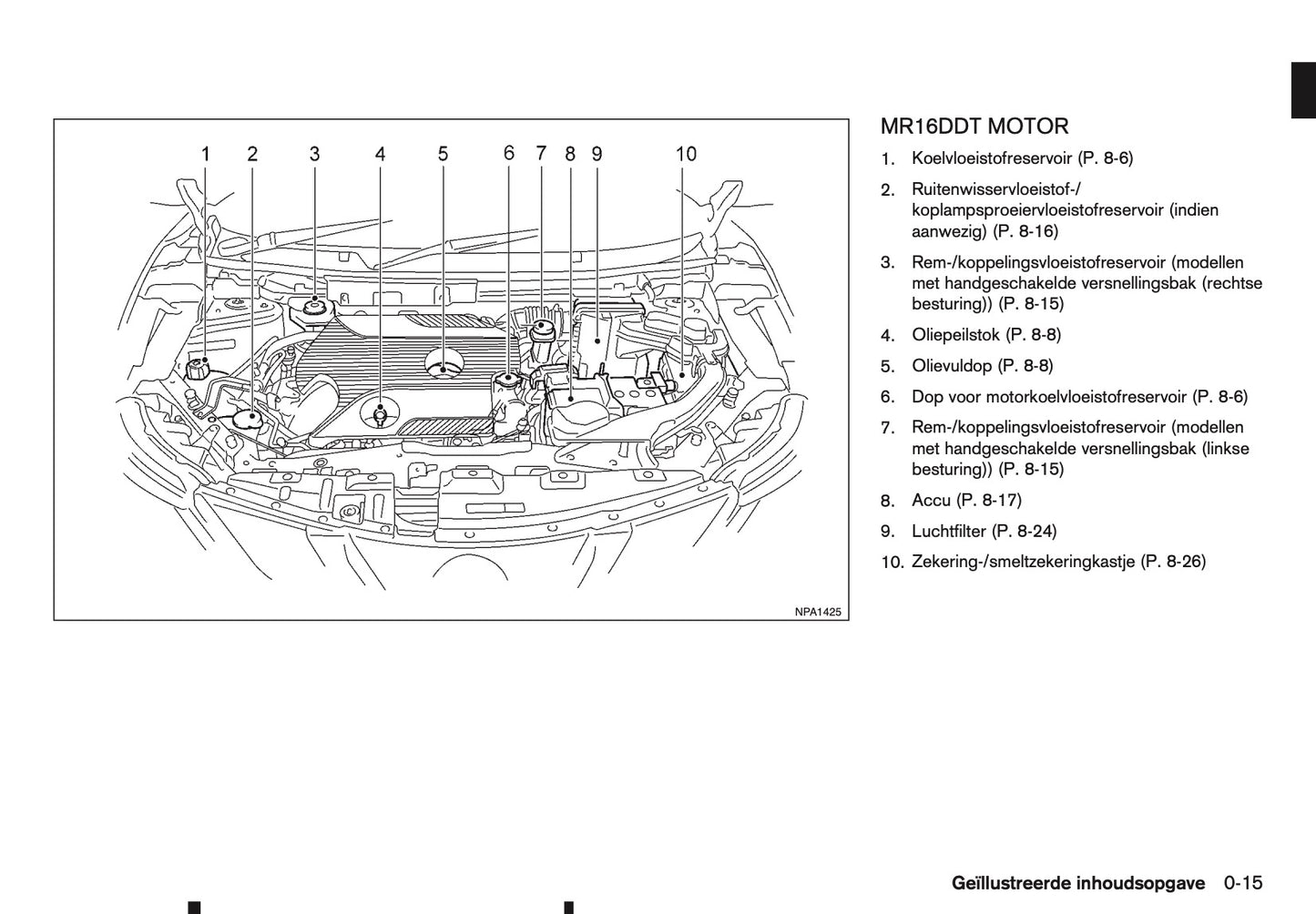 1 2 3 4 5 6 7 8 9 10

NPA1425

MR16DDT MOTOR

1. Koelvloeistofreservoir (P. 8-6)

2. Ruitenwisservloeistof-/koplampsproeiervloeistofreservoir (indien aanwezig) (P. 8-16)

3. Rem-/koppelingsvloeistofreservoir (modellen met handgeschakelde versnellingsbak (rechtse besturing)) (P. 8-15)

4. Oliepeilstok (P. 8-8)

5. Olievuldop (P. 8-8)

6. Dop voor motorkoelvloeistofreservoir (P. 8-6)

7. Rem-/koppelingsvloeistofreservoir (modellen met handgeschakelde versnellingsbak (linkse besturing)) (P. 8-15)

8. Accu (P. 8-17)

9. Luchtfilter (P. 8-24)

10. Zekering-/smeltzekeringkastje (P. 8-26)

Geïllustreerde inhoudsopgave 0-15