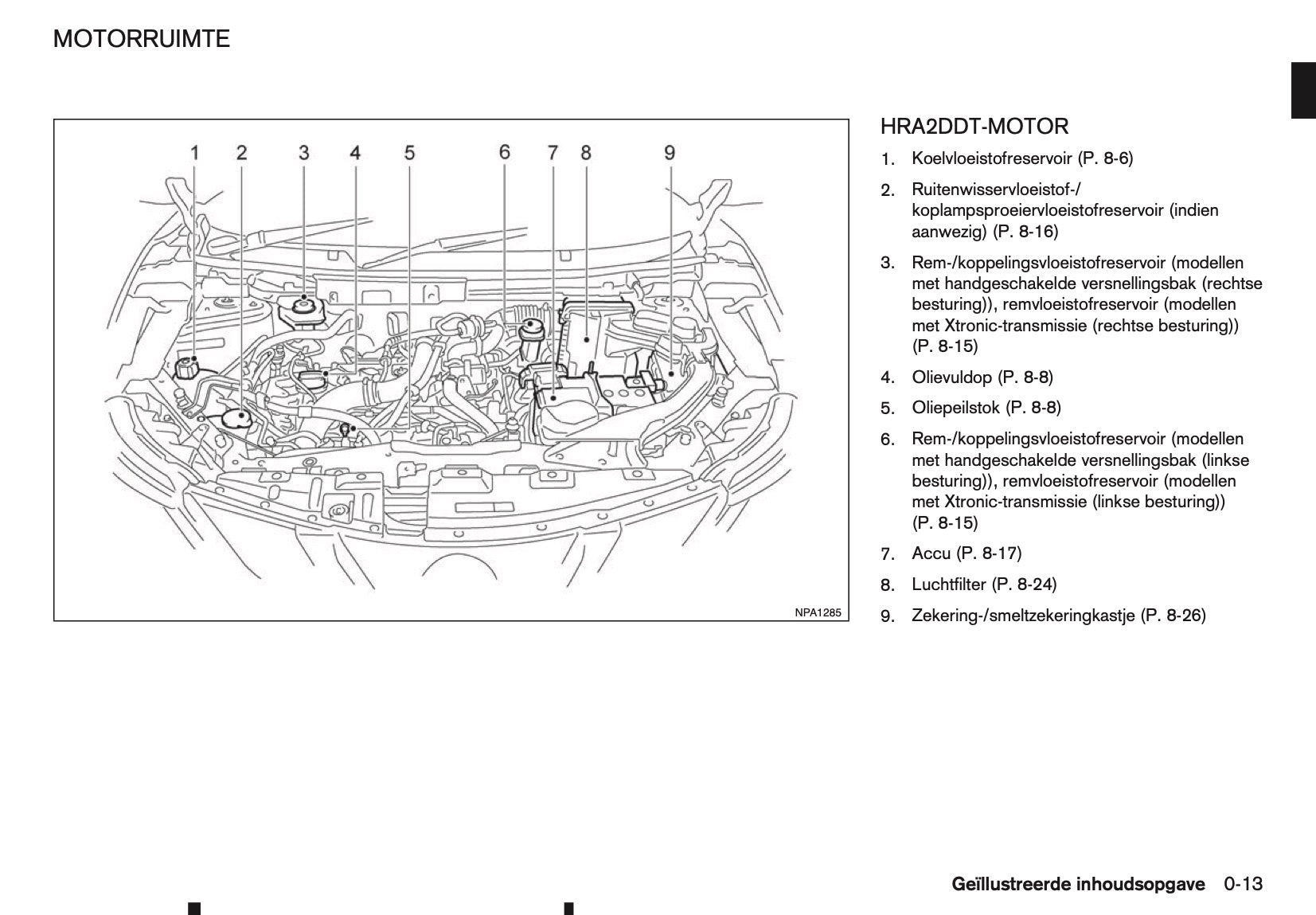 MOTORRUIMTE

1 2 3 4 5 6 7 8 9

NPA1285

HRA2DDT-MOTOR

1. Koelvloeistofreservoir (P. 8-6)

2. Ruitenwisservloeistof-/koplampsproeiervloeistofreservoir (indien aanwezig) (P. 8-16)

3. Rem-/koppelingsvloeistofreservoir (modellen met handgeschakelde versnellingsbak (rechtse besturing)), remvloeistofreservoir (modellen met Xtronic-transmissie (rechtse besturing)) (P. 8-15)

4. Olievuldop (P. 8-8)

5. Oliepeilstok (P. 8-8)

6. Rem-/koppelingsvloeistofreservoir (modellen met handgeschakelde versnellingsbak (linkse besturing)), remvloeistofreservoir (modellen met Xtronic-transmissie (linkse besturing)) (P. 8-15)

7. Accu (P. 8-17)

8. Luchtfilter (P. 8-24)

9. Zekering-/smeltzekeringkastje (P. 8-26)

Geïllustreerde inhoudsopgave 0-13