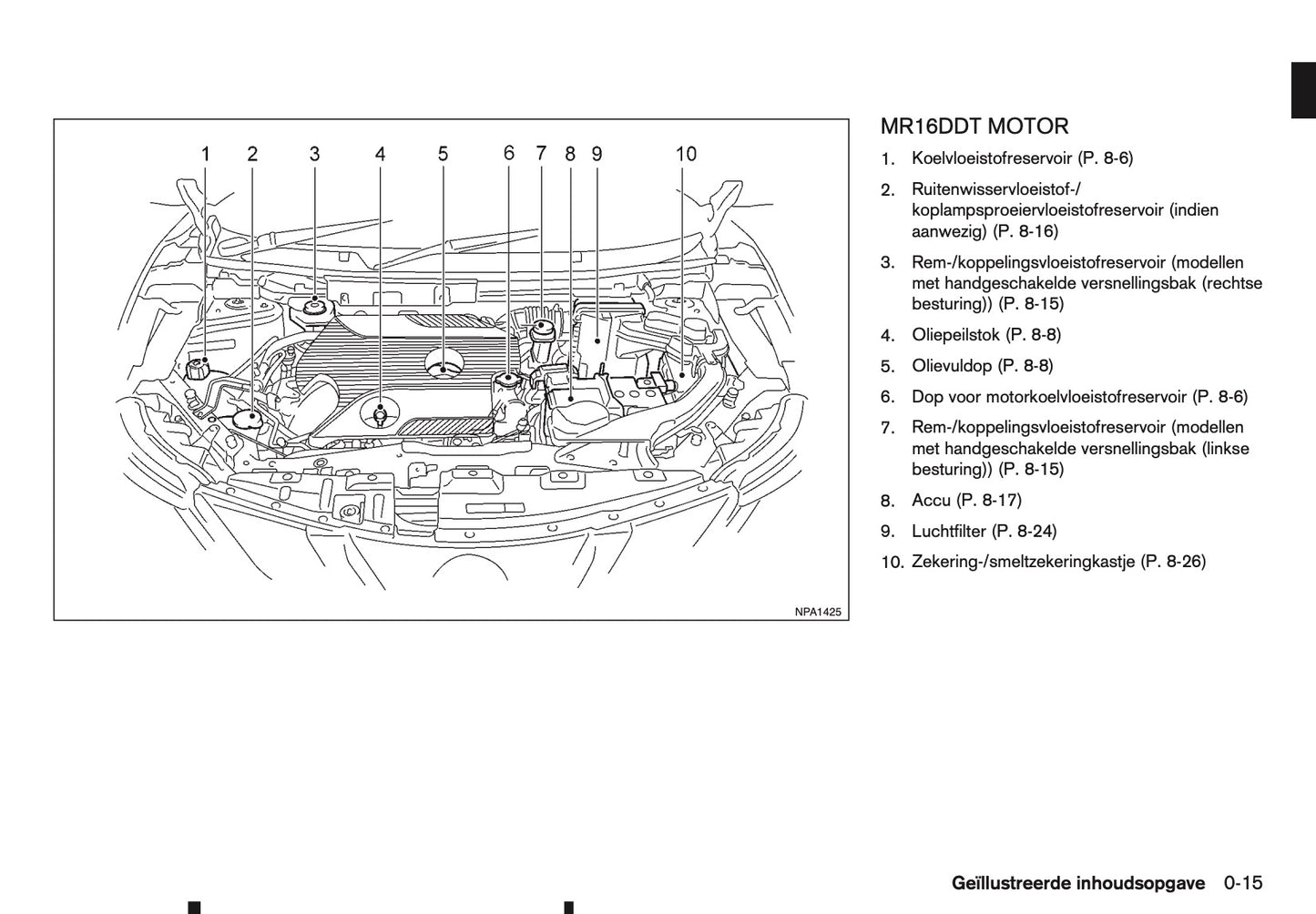 1 2 3 4 5 6 7 8 9 10

NPA1425

MR16DDT MOTOR

1. Koelvloeistofreservoir (P. 8-6)

2. Ruitenwisservloeistof-/koplampsproeiervloeistofreservoir (indien aanwezig) (P. 8-16)

3. Rem-/koppelingsvloeistofreservoir (modellen met handgeschakelde versnellingsbak (rechtse besturing)) (P. 8-15)

4. Oliepeilstok (P. 8-8)

5. Olievuldop (P. 8-8)

6. Dop voor motorkoelvloeistofreservoir (P. 8-6)

7. Rem-/koppelingsvloeistofreservoir (modellen met handgeschakelde versnellingsbak (linkse besturing)) (P. 8-15)

8. Accu (P. 8-17)

9. Luchtfilter (P. 8-24)

10. Zekering-/smeltzekeringkastje (P. 8-26)

Geïllustreerde inhoudsopgave 0-15