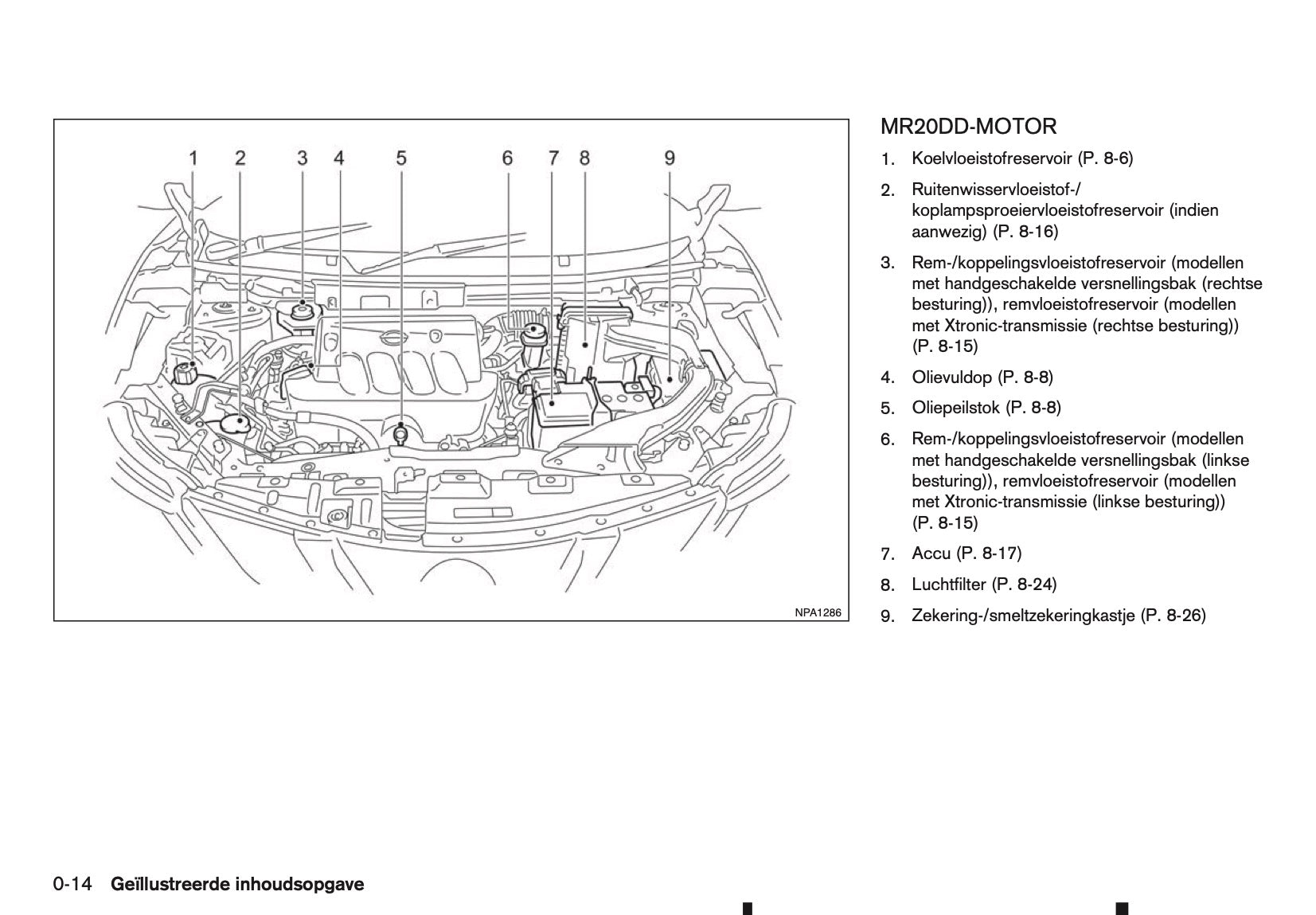 1 2 3 4 5 6 7 8 9

NPA1286

MR20DD-MOTOR

1. Koelvloeistofreservoir (P. 8-6)

2. Ruitenwisservloeistof-/koplampsproeiervloeistofreservoir (indien aanwezig) (P. 8-16)

3. Rem-/koppelingsvloeistofreservoir (modellen met handgeschakelde versnellingsbak (rechtse besturing)), remvloeistofreservoir (modellen met Xtronic-transmissie (rechtse besturing)) (P. 8-15)

4. Olievuldop (P. 8-8)

5. Oliepeilstok (P. 8-8)

6. Rem-/koppelingsvloeistofreservoir (modellen met handgeschakelde versnellingsbak (linkse besturing)), remvloeistofreservoir (modellen met Xtronic-transmissie (linkse besturing)) (P. 8-15)

7. Accu (P. 8-17)

8. Luchtfilter (P. 8-24)

9. Zekering-/smeltzekeringkastje (P. 8-26)

0-14 Geïllustreerde inhoudsopgave