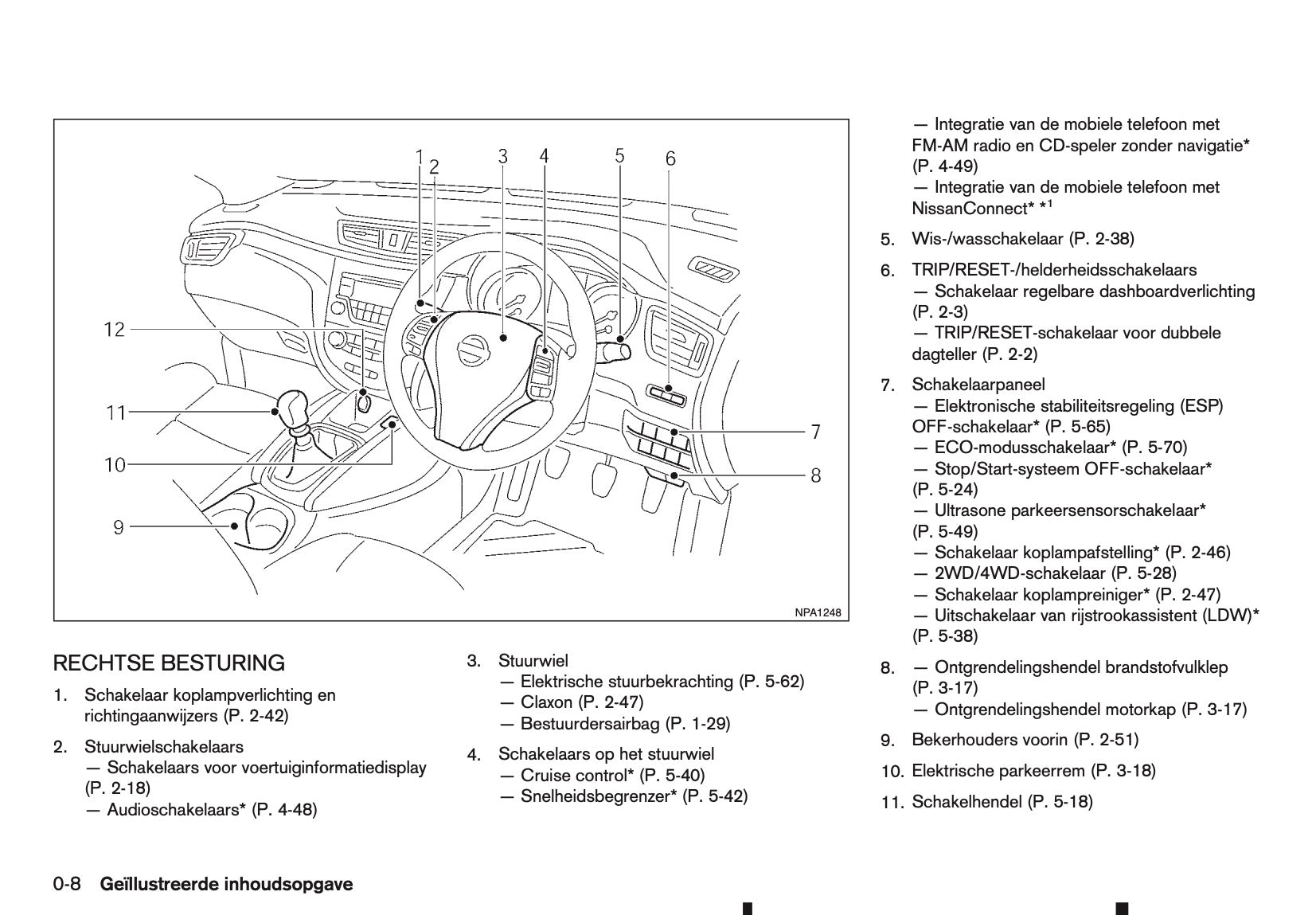 1 2 3 4 5 6

12

11

10

9

7

8

NPA1248

RECHTSE BESTURING

1. Schakelaar koplampverlichting en richtingaanwijzers (P. 2-42)

2. Stuurwielschakelaars
— Schakelaars voor voertuiginformatiedisplay (P. 2-18)
— Audioschakelaars* (P. 4-48)

3. Stuurwiel
— Elektrische stuurbekrachting (P. 5-62)
— Claxon (P. 2-47)
— Bestuurdersairbag (P. 1-29)

4. Schakelaars op het stuurwiel
— Cruise control* (P. 5-40)
— Snelheidsbegrenzer* (P. 5-42)
— Integratie van de mobiele telefoon met FM-AM radio en CD-speler zonder navigatie* (P. 4-49)
— Integratie van de mobiele telefoon met NissanConnect* *$^1$

5. Wis-/wasschakelaar (P. 2-38)

6. TRIP/RESET-/helderheidsschakelaars
— Schakelaar regelbare dashboardverlichting (P. 2-3)
— TRIP/RESET-schakelaar voor dubbele dagteller (P. 2-2)

7. Schakelaarpaneel
— Elektronische stabiliteitsregeling (ESP) OFF-schakelaar* (P. 5-65)
— ECO-modusschakelaar* (P. 5-70)
— Stop/Start-systeem OFF-schakelaar* (P. 5-24)
— Ultrasone parkeersensorschakelaar* (P. 5-49)
— Schakelaar koplampafstelling* (P. 2-46)
— 2WD/4WD-schakelaar (P. 5-28)
— Schakelaar koplampreiniger* (P. 2-47)
— Uitschakelaar van rijstrookassistent (LDW)* (P. 5-38)

8. — Ontgrendelingshendel brandstofvulklep (P. 3-17)
— Ontgrendelingshendel motorkap (P. 3-17)

9. Bekerhouders voorin (P. 2-51)

10. Elektrische parkeerrem (P. 3-18)

11. Schakelhendel (P. 5-18)

0-8 Geïllustreerde inhoudsopgave