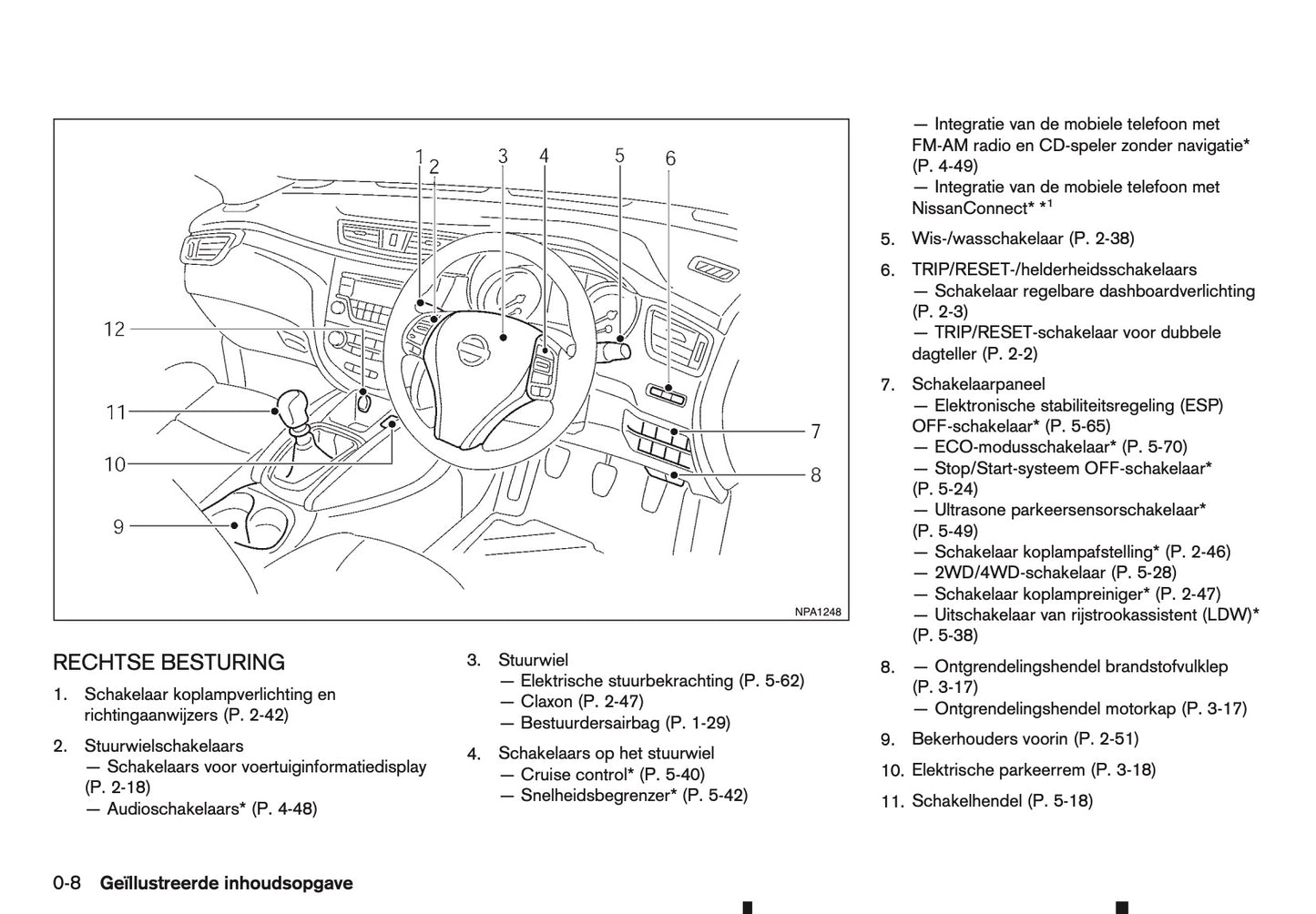 1 2 3 4 5 6

12

11

10

9

7

8

NPA1248

RECHTSE BESTURING

1. Schakelaar koplampverlichting en richtingaanwijzers (P. 2-42)

2. Stuurwielschakelaars
— Schakelaars voor voertuiginformatiedisplay (P. 2-18)
— Audioschakelaars* (P. 4-48)

3. Stuurwiel
— Elektrische stuurbekrachting (P. 5-62)
— Claxon (P. 2-47)
— Bestuurdersairbag (P. 1-29)

4. Schakelaars op het stuurwiel
— Cruise control* (P. 5-40)
— Snelheidsbegrenzer* (P. 5-42)

— Integratie van de mobiele telefoon met FM-AM radio en CD-speler zonder navigatie* (P. 4-49)
— Integratie van de mobiele telefoon met NissanConnect* *$^1$

5. Wis-/wasschakelaar (P. 2-38)

6. TRIP/RESET-/helderheidsschakelaars
— Schakelaar regelbare dashboardverlichting (P. 2-3)
— TRIP/RESET-schakelaar voor dubbele dagteller (P. 2-2)

7. Schakelaarpaneel
— Elektronische stabiliteitsregeling (ESP) OFF-schakelaar* (P. 5-65)
— ECO-modusschakelaar* (P. 5-70)
— Stop/Start-systeem OFF-schakelaar* (P. 5-24)
— Ultrasone parkeersensorschakelaar* (P. 5-49)
— Schakelaar koplampafstelling* (P. 2-46)
— 2WD/4WD-schakelaar (P. 5-28)
— Schakelaar koplampreiniger* (P. 2-47)
— Uitschakelaar van rijstrookassistent (LDW)* (P. 5-38)

8. — Ontgrendelingshendel brandstofvulklep (P. 3-17)
— Ontgrendelingshendel motorkap (P. 3-17)

9. Bekerhouders voorin (P. 2-51)

10. Elektrische parkeerrem (P. 3-18)

11. Schakelhendel (P. 5-18)

0-8 Geïllustreerde inhoudsopgave