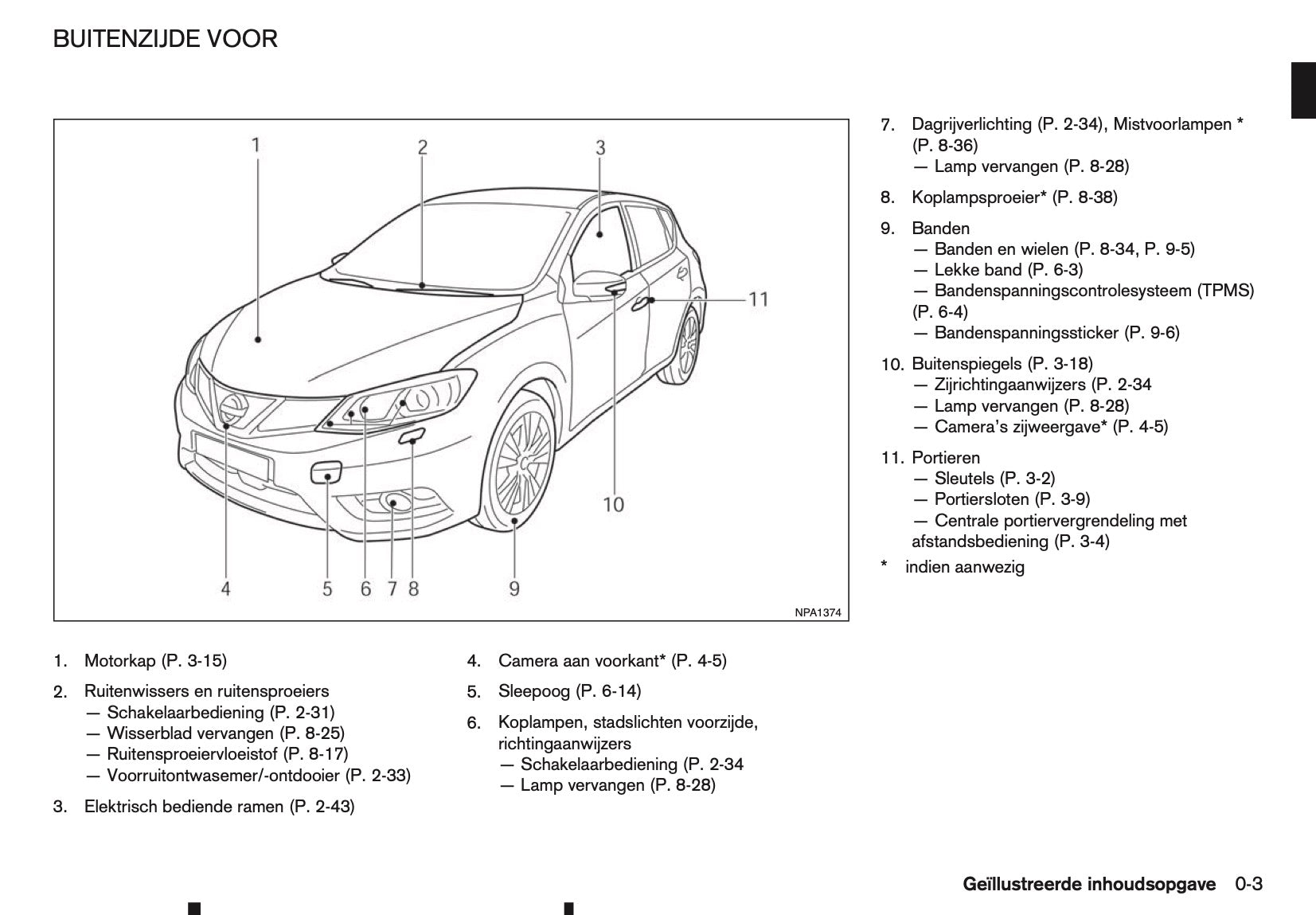 BUITENZIJDE VOOR

1
2
3
11
10
4
5
6
7
8
9
NPA1374

1. Motorkap (P. 3-15)

2. Ruitenwissers en ruitensproeiers
— Schakelaarbediening (P. 2-31)
— Wisserblad vervangen (P. 8-25)
— Ruitensproeiervloeistof (P. 8-17)
— Voorruitontwasemer/-ontdooier (P. 2-33)

3. Elektrisch bediende ramen (P. 2-43)

4. Camera aan voorkant* (P. 4-5)

5. Sleepoog (P. 6-14)

6. Koplampen, stadslichten voorzijde, richtingaanwijzers
— Schakelaarbediening (P. 2-34
— Lamp vervangen (P. 8-28)

7. Dagrijverlichting (P. 2-34), Mistvoorlampen * (P. 8-36)
— Lamp vervangen (P. 8-28)

8. Koplampsproeier* (P. 8-38)

9. Banden
— Banden en wielen (P. 8-34, P. 9-5)
— Lekke band (P. 6-3)
— Bandenspanningscontrolesysteem (TPMS) (P. 6-4)
— Bandenspanningssticker (P. 9-6)

10. Buitenspiegels (P. 3-18)
— Zijrichtingaanwijzers (P. 2-34
— Lamp vervangen (P. 8-28)
— Camera's zijweergave* (P. 4-5)

11. Portieren
— Sleutels (P. 3-2)
— Portiersloten (P. 3-9)
— Centrale portiervergrendeling met afstandsbediening (P. 3-4)

* indien aanwezig

Geïllustreerde inhoudsopgave 0-3