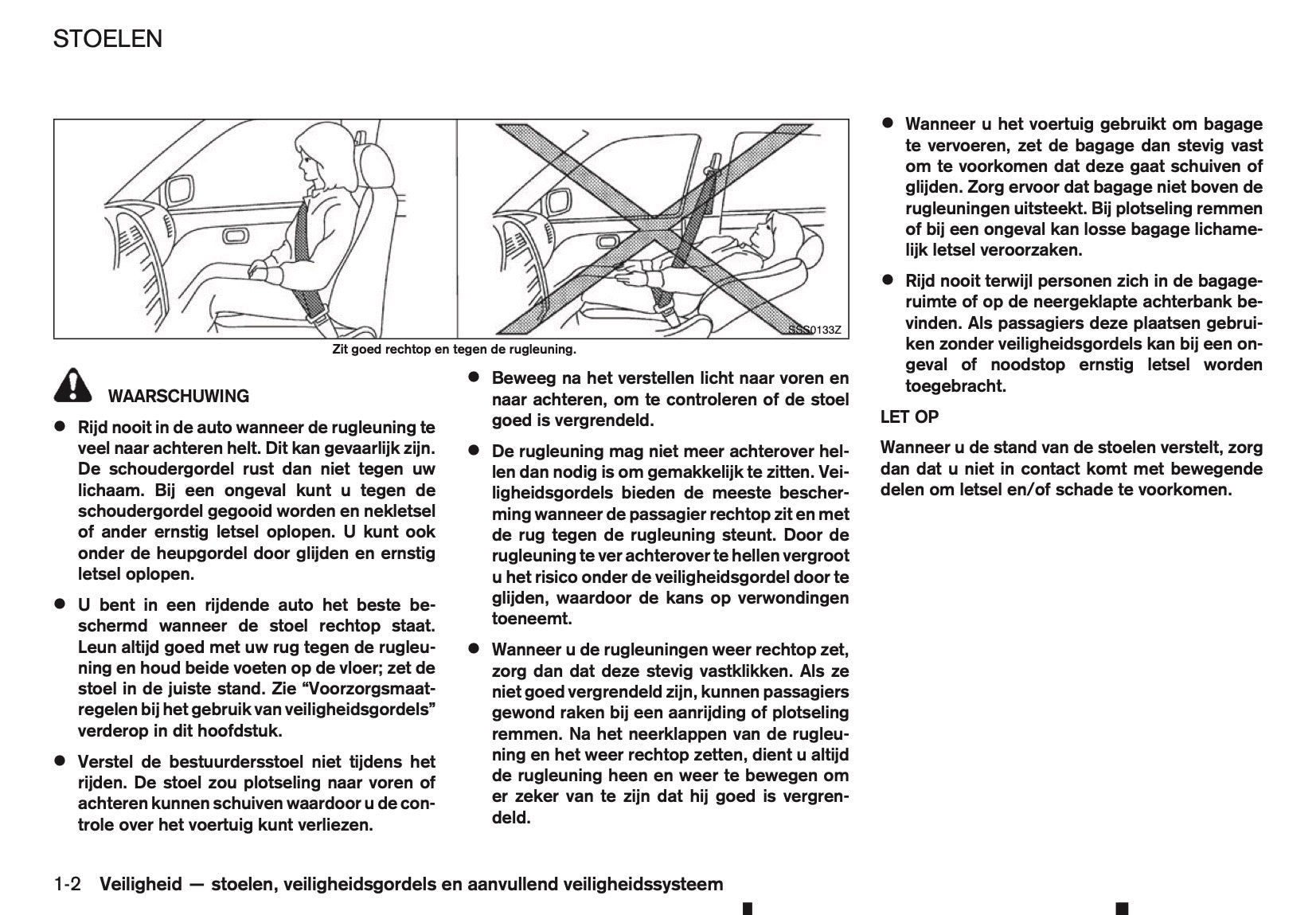 STOELEN

SSS0133Z

Zit goed rechtop en tegen de rugleuning.

WAARSCHUWING

● Rijd nooit in de auto wanneer de rugleuning te veel naar achteren helt. Dit kan gevaarlijk zijn. De schoudergordel rust dan niet tegen uw lichaam. Bij een ongeval kunt u tegen de schoudergordel gegooid worden en nekletsel of ander ernstig letsel oplopen. U kunt ook onder de heupgordel door glijden en ernstig letsel oplopen.

● U bent in een rijdende auto het beste beschermd wanneer de stoel rechtop staat. Leun altijd goed met uw rug tegen de rugleuning en houd beide voeten op de vloer; zet de stoel in de juiste stand. Zie “Voorzorgsmaatregelen bij het gebruik van veiligheidsgordels” verderop in dit hoofdstuk.

● Verstel de bestuurdersstoel niet tijdens het rijden. De stoel zou plotseling naar voren of achteren kunnen schuiven waardoor u de controle over het voertuig kunt verliezen.

● Beweeg na het verstellen licht naar voren en naar achteren, om te controleren of de stoel goed is vergrendeld.

● De rugleuning mag niet meer achterover hellen dan nodig is om gemakkelijk te zitten. Veiligheidsgordels bieden de meeste bescherming wanneer de passagier rechtop zit en met de rug tegen de rugleuning steunt. Door de rugleuning te ver achterover te hellen vergroot u het risico onder de veiligheidsgordel door te glijden, waardoor de kans op verwondingen toeneemt.

● Wanneer u de rugleuningen weer rechtop zet, zorg dan dat deze stevig vastklikken. Als ze niet goed vergrendeld zijn, kunnen passagiers gewond raken bij een aanrijding of plotseling remmen. Na het neerklappen van de rugleuning en het weer rechtop zetten, dient u altijd de rugleuning heen en weer te bewegen om er zeker van te zijn dat hij goed is vergrendeld.

● Wanneer u het voertuig gebruikt om bagage te vervoeren, zet de bagage dan stevig vast om te voorkomen dat deze gaat schuiven of glijden. Zorg ervoor dat bagage niet boven de rugleuningen uitsteekt. Bij plotseling remmen of bij een ongeval kan losse bagage lichamelijk letsel veroorzaken.

● Rijd nooit terwijl personen zich in de bagageruimte of op de neergeklapte achterbank bevinden. Als passagiers deze plaatsen gebruiken zonder veiligheidsgordels kan bij een ongeval of noodstop ernstig letsel worden toegebracht.

LET OP

Wanneer u de stand van de stoelen verstelt, zorg dan dat u niet in contact komt met bewegende delen om letsel en/of schade te voorkomen.

1-2 Veiligheid — stoelen, veiligheidsgordels en aanvullend veiligheidssysteem