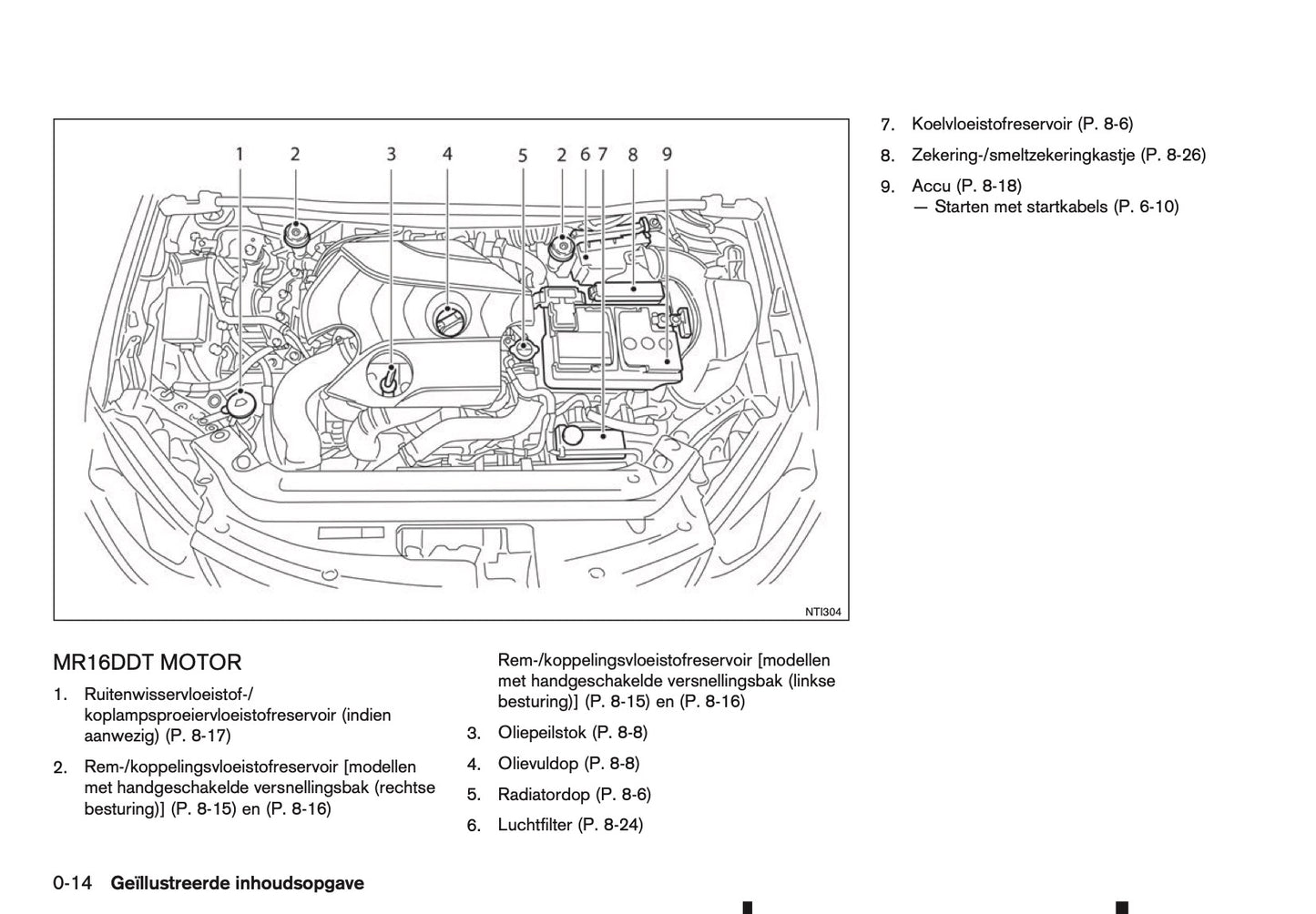 1 2 3 4 5 2 6 7 8 9

NTI304

MR16DDT MOTOR

1. Ruitenwisservloeistof-/koplampsproeiervloeistofreservoir (indien aanwezig) (P. 8-17)

2. Rem-/koppelingsvloeistofreservoir [modellen met handgeschakelde versnellingsbak (rechtse besturing)] (P. 8-15) en (P. 8-16)

Rem-/koppelingsvloeistofreservoir [modellen met handgeschakelde versnellingsbak (linkse besturing)] (P. 8-15) en (P. 8-16)

3. Oliepeilstok (P. 8-8)

4. Olievuldop (P. 8-8)

5. Radiatordop (P. 8-6)

6. Luchtfilter (P. 8-24)

7. Koelvloeistofreservoir (P. 8-6)

8. Zekering-/smeltzekeringkastje (P. 8-26)

9. Accu (P. 8-18)
— Starten met startkabels (P. 6-10)

0-14 Geïllustreerde inhoudsopgave