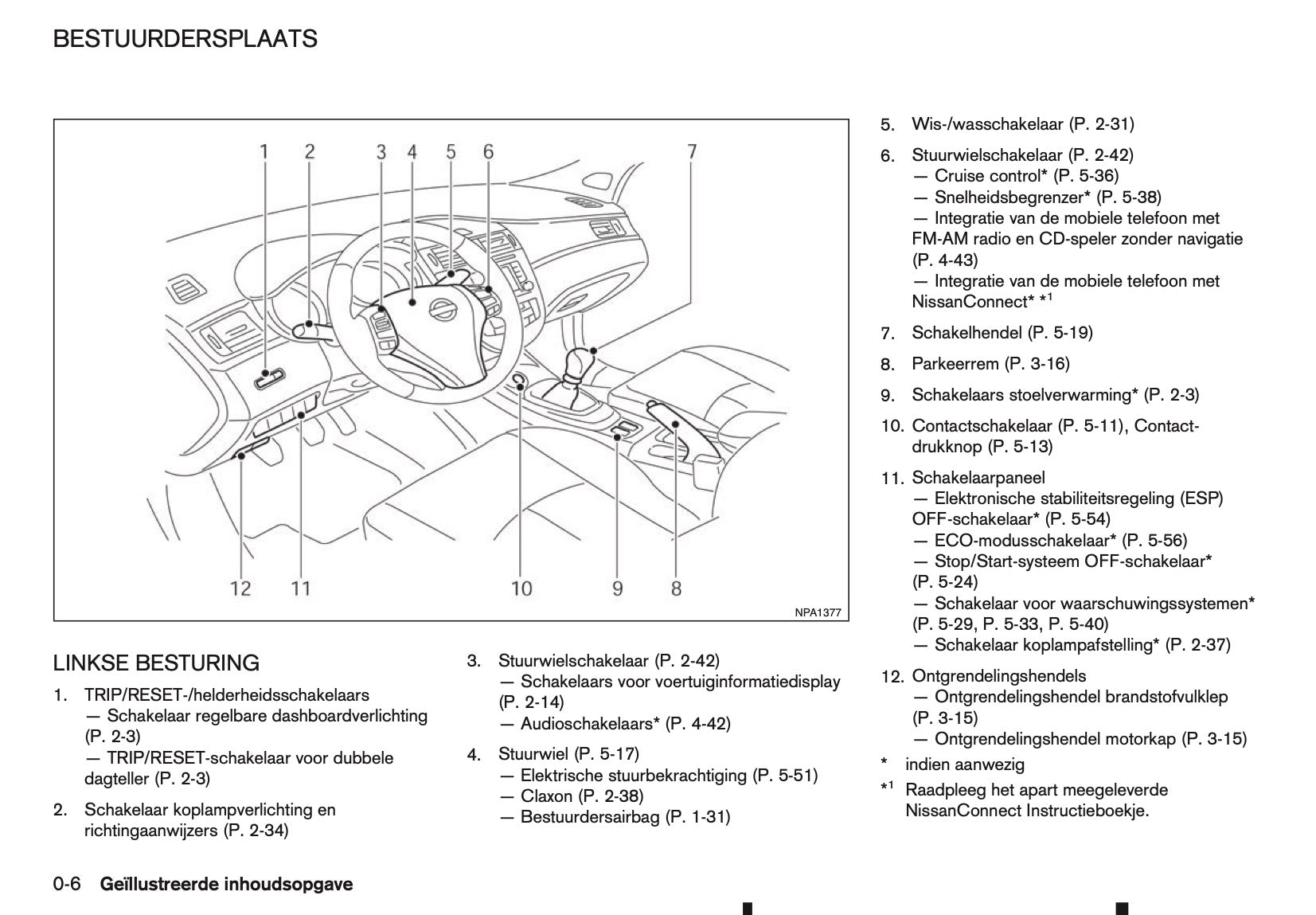 BESTUURDERSPLAATS

1 2 3 4 5 6 7

12 11 10 9 8

NPA1377

LINKSE BESTURING

1. TRIP/RESET-/helderheidsschakelaars
— Schakelaar regelbare dashboardverlichting (P. 2-3)
— TRIP/RESET-schakelaar voor dubbele dagteller (P. 2-3)

2. Schakelaar koplampverlichting en richtingaanwijzers (P. 2-34)

3. Stuurwielschakelaar (P. 2-42)
— Schakelaars voor voertuiginformatiedisplay (P. 2-14)
— Audioschakelaars* (P. 4-42)

4. Stuurwiel (P. 5-17)
— Elektrische stuurbekrachtiging (P. 5-51)
— Claxon (P. 2-38)
— Bestuurdersairbag (P. 1-31)

5. Wis-/wasschakelaar (P. 2-31)

6. Stuurwielschakelaar (P. 2-42)
— Cruise control* (P. 5-36)
— Snelheidsbegrenzer* (P. 5-38)
— Integratie van de mobiele telefoon met FM-AM radio en CD-speler zonder navigatie (P. 4-43)
— Integratie van de mobiele telefoon met NissanConnect* *$^1$

7. Schakelhendel (P. 5-19)

8. Parkeerrem (P. 3-16)

9. Schakelaars stoelverwarming* (P. 2-3)

10. Contactschakelaar (P. 5-11), Contactdrukknop (P. 5-13)

11. Schakelaarpaneel
— Elektronische stabiliteitsregeling (ESP) OFF-schakelaar* (P. 5-54)
— ECO-modusschakelaar* (P. 5-56)
— Stop/Start-systeem OFF-schakelaar* (P. 5-24)
— Schakelaar voor waarschuwingssystemen* (P. 5-29, P. 5-33, P. 5-40)
— Schakelaar koplampafstelling* (P. 2-37)

12. Ontgrendelingshendels
— Ontgrendelingshendel brandstofvulklep (P. 3-15)
— Ontgrendelingshendel motorkap (P. 3-15)

* indien aanwezig
*$^1$ Raadpleeg het apart meegeleverde NissanConnect Instructieboekje.

0-6 Geïllustreerde inhoudsopgave