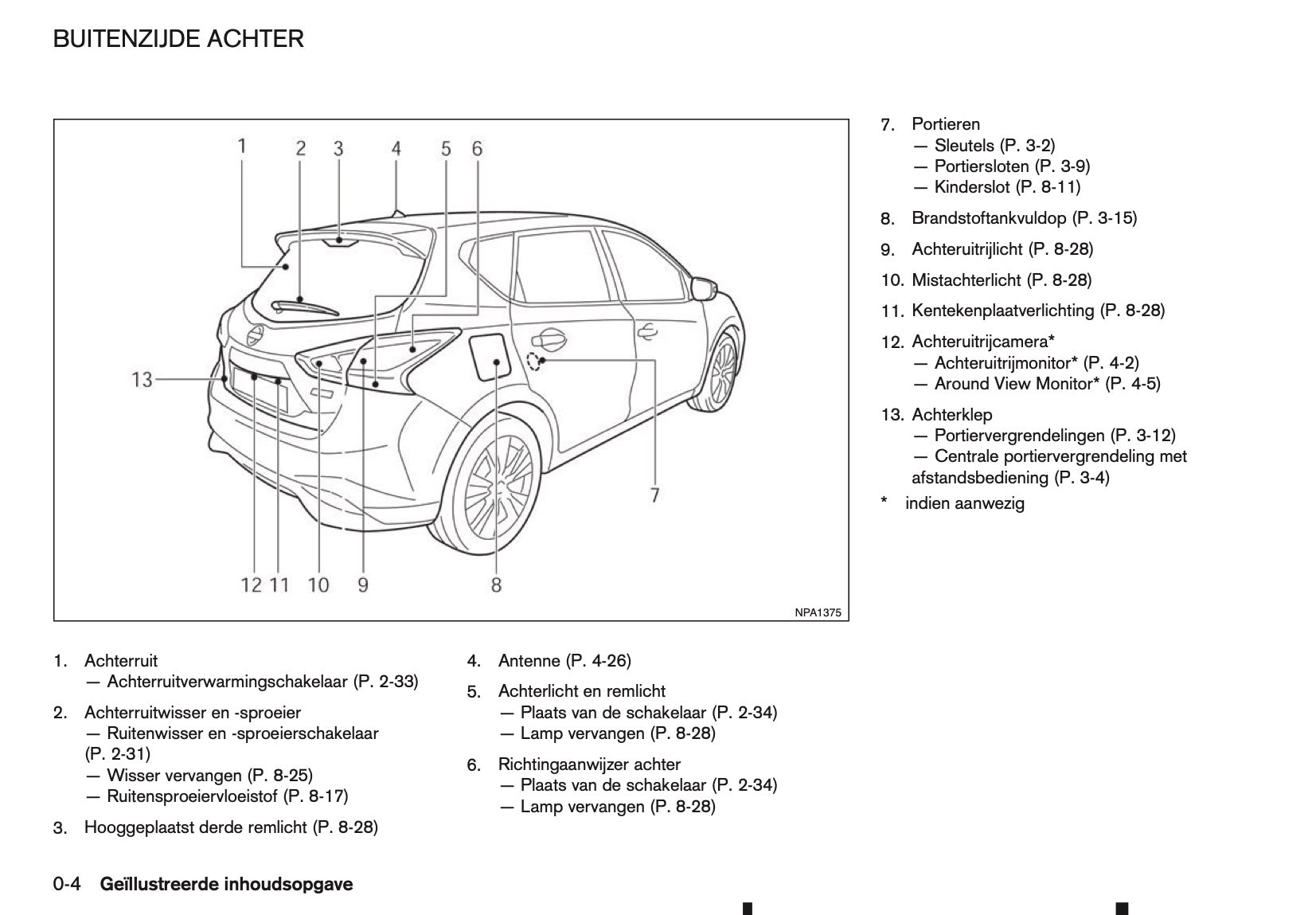 BUITENZIJDE ACHTER

1 2 3 4 5 6

13

7

12 11 10 9 8

NPA1375

1. Achterruit
— Achterruitverwarmingschakelaar (P. 2-33)

2. Achterruitwisser en -sproeier
— Ruitenwisser en -sproeierschakelaar (P. 2-31)
— Wisser vervangen (P. 8-25)
— Ruitensproeiervloeistof (P. 8-17)

3. Hooggeplaatst derde remlicht (P. 8-28)

4. Antenne (P. 4-26)

5. Achterlicht en remlicht
— Plaats van de schakelaar (P. 2-34)
— Lamp vervangen (P. 8-28)

6. Richtingaanwijzer achter
— Plaats van de schakelaar (P. 2-34)
— Lamp vervangen (P. 8-28)

7. Portieren
— Sleutels (P. 3-2)
— Portiersloten (P. 3-9)
— Kinderslot (P. 8-11)

8. Brandstoftankvuldop (P. 3-15)

9. Achteruitrijlicht (P. 8-28)

10. Mistachterlicht (P. 8-28)

11. Kentekenplaatverlichting (P. 8-28)

12. Achteruitrijcamera*
— Achteruitrijmonitor* (P. 4-2)
— Around View Monitor* (P. 4-5)

13. Achterklep
— Portiervergrendelingen (P. 3-12)
— Centrale portiervergrendeling met afstandsbediening (P. 3-4)

* indien aanwezig

0-4 Geïllustreerde inhoudsopgave