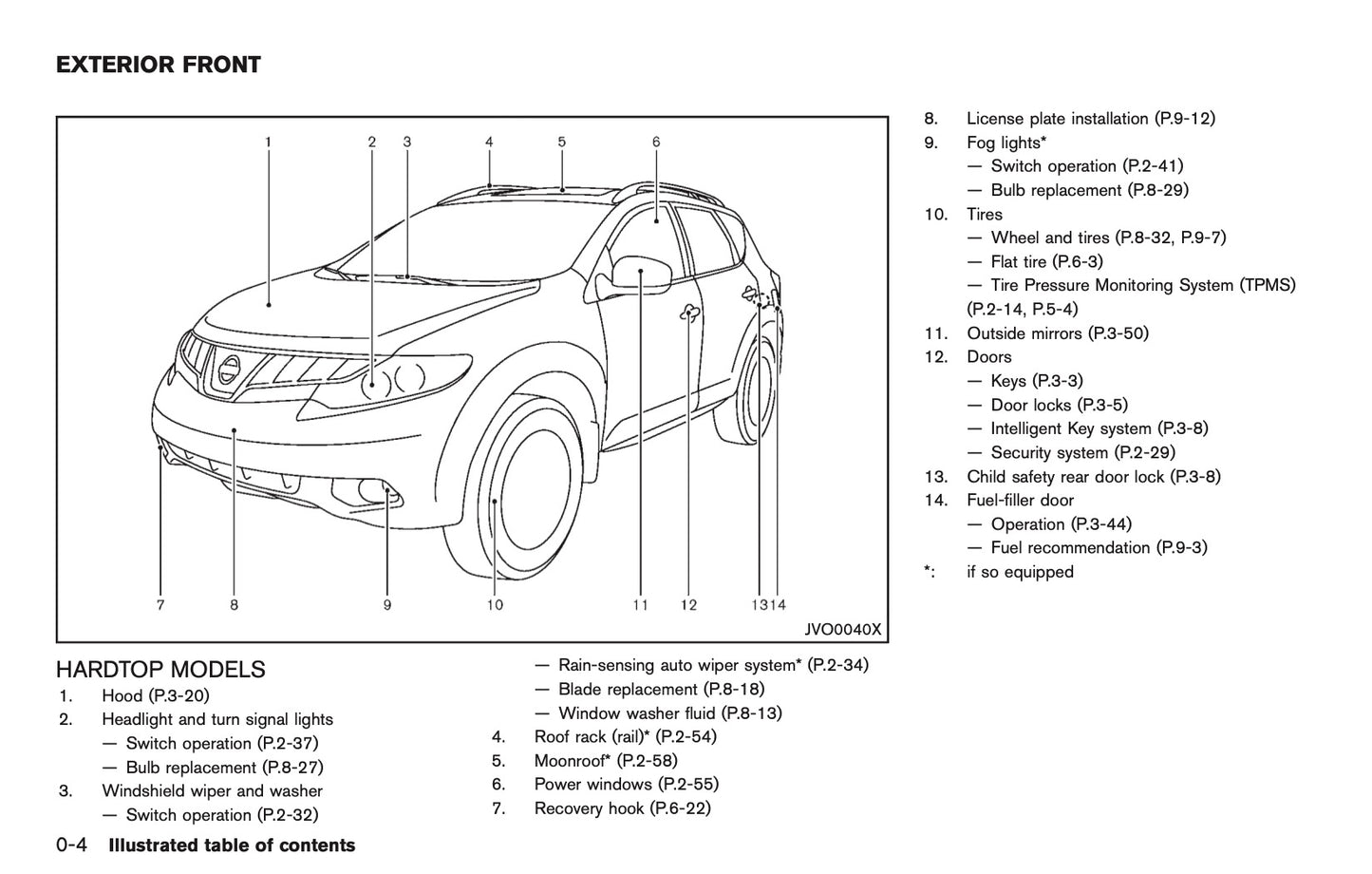 EXTERIOR FRONT

1 2 3 4 5 6

7 8 9 10 11 12 13 14

JVO0040X

HARDTOP MODELS
1. Hood (P.3-20)
2. Headlight and turn signal lights
— Switch operation (P.2-37)
— Bulb replacement (P.8-27)
3. Windshield wiper and washer
— Switch operation (P.2-32)
— Rain-sensing auto wiper system* (P.2-34)
— Blade replacement (P.8-18)
— Window washer fluid (P.8-13)
4. Roof rack (rail)* (P.2-54)
5. Moonroof* (P.2-58)
6. Power windows (P.2-55)
7. Recovery hook (P.6-22)
8. License plate installation (P.9-12)
9. Fog lights*
— Switch operation (P.2-41)
— Bulb replacement (P.8-29)
10. Tires
— Wheel and tires (P.8-32, P.9-7)
— Flat tire (P.6-3)
— Tire Pressure Monitoring System (TPMS) (P.2-14, P.5-4)
11. Outside mirrors (P.3-50)
12. Doors
— Keys (P.3-3)
— Door locks (P.3-5)
— Intelligent Key system (P.3-8)
— Security system (P.2-29)
13. Child safety rear door lock (P.3-8)
14. Fuel-filler door
— Operation (P.3-44)
— Fuel recommendation (P.9-3)
*: if so equipped

0-4 Illustrated table of contents