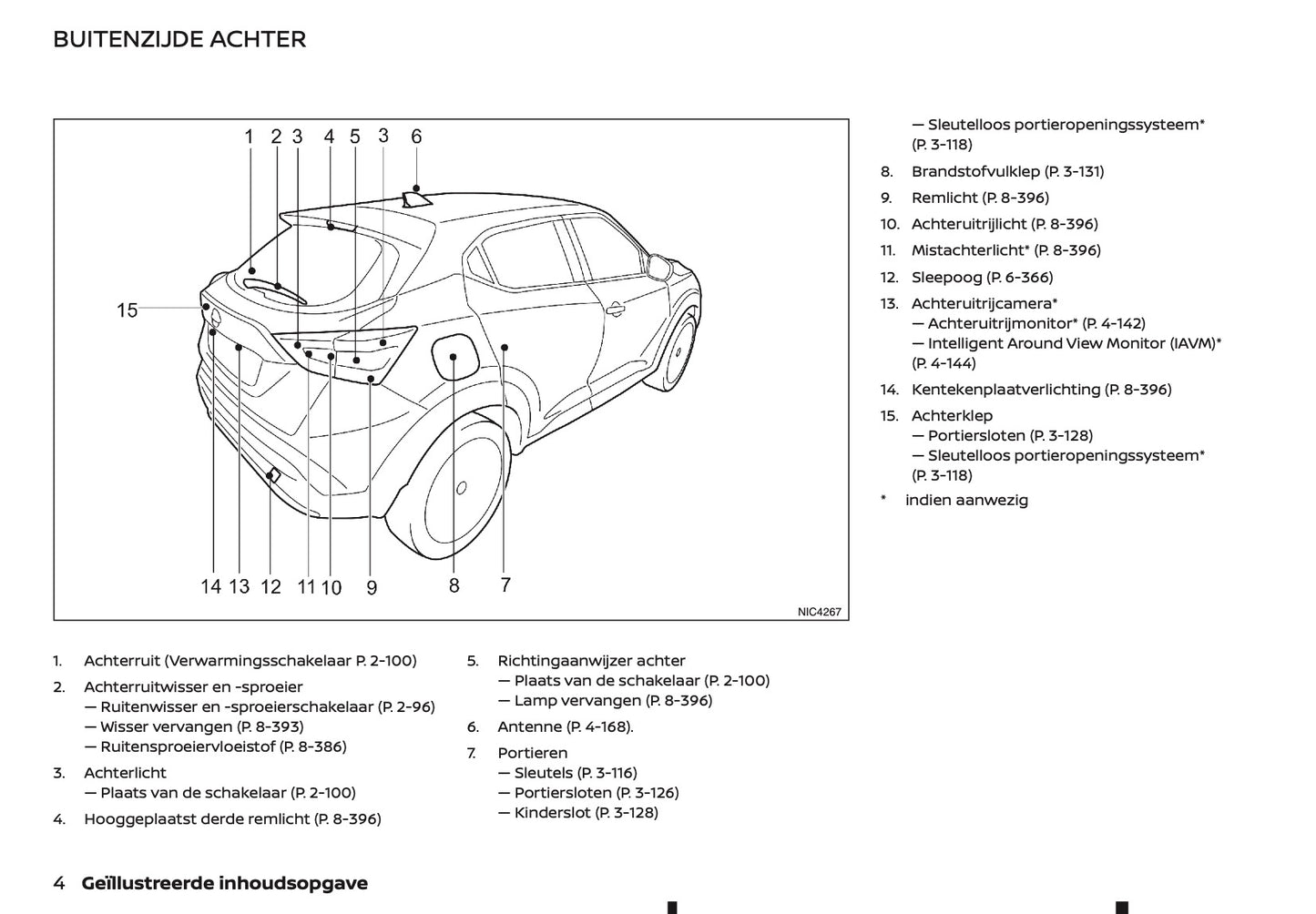 BUITENZIJDE ACHTER

1 2 3 4 5 3 6
15
14 13 12 11 10 9 8 7
NIC4267

1. Achterruit (Verwarmingsschakelaar P. 2-100)
2. Achterruitwisser en -sproeier
— Ruitenwisser en -sproeierschakelaar (P. 2-96)
— Wisser vervangen (P. 8-393)
— Ruitensproeiervloeistof (P. 8-386)
3. Achterlicht
— Plaats van de schakelaar (P. 2-100)
4. Hooggeplaatst derde remlicht (P. 8-396)

5. Richtingaanwijzer achter
— Plaats van de schakelaar (P. 2-100)
— Lamp vervangen (P. 8-396)
6. Antenne (P. 4-168).
7. Portieren
— Sleutels (P. 3-116)
— Portiersloten (P. 3-126)
— Kinderslot (P. 3-128)

— Sleutelloos portieropeningssysteem* (P. 3-118)
8. Brandstofvulklep (P. 3-131)
9. Remlicht (P. 8-396)
10. Achteruitrijlicht (P. 8-396)
11. Mistachterlicht* (P. 8-396)
12. Sleepoog (P. 6-366)
13. Achteruitrijcamera*
— Achteruitrijmonitor* (P. 4-142)
— Intelligent Around View Monitor (IAVM)* (P. 4-144)
14. Kentekenplaatverlichting (P. 8-396)
15. Achterklep
— Portiersloten (P. 3-128)
— Sleutelloos portieropeningssysteem* (P. 3-118)
* indien aanwezig

4 Geïllustreerde inhoudsopgave