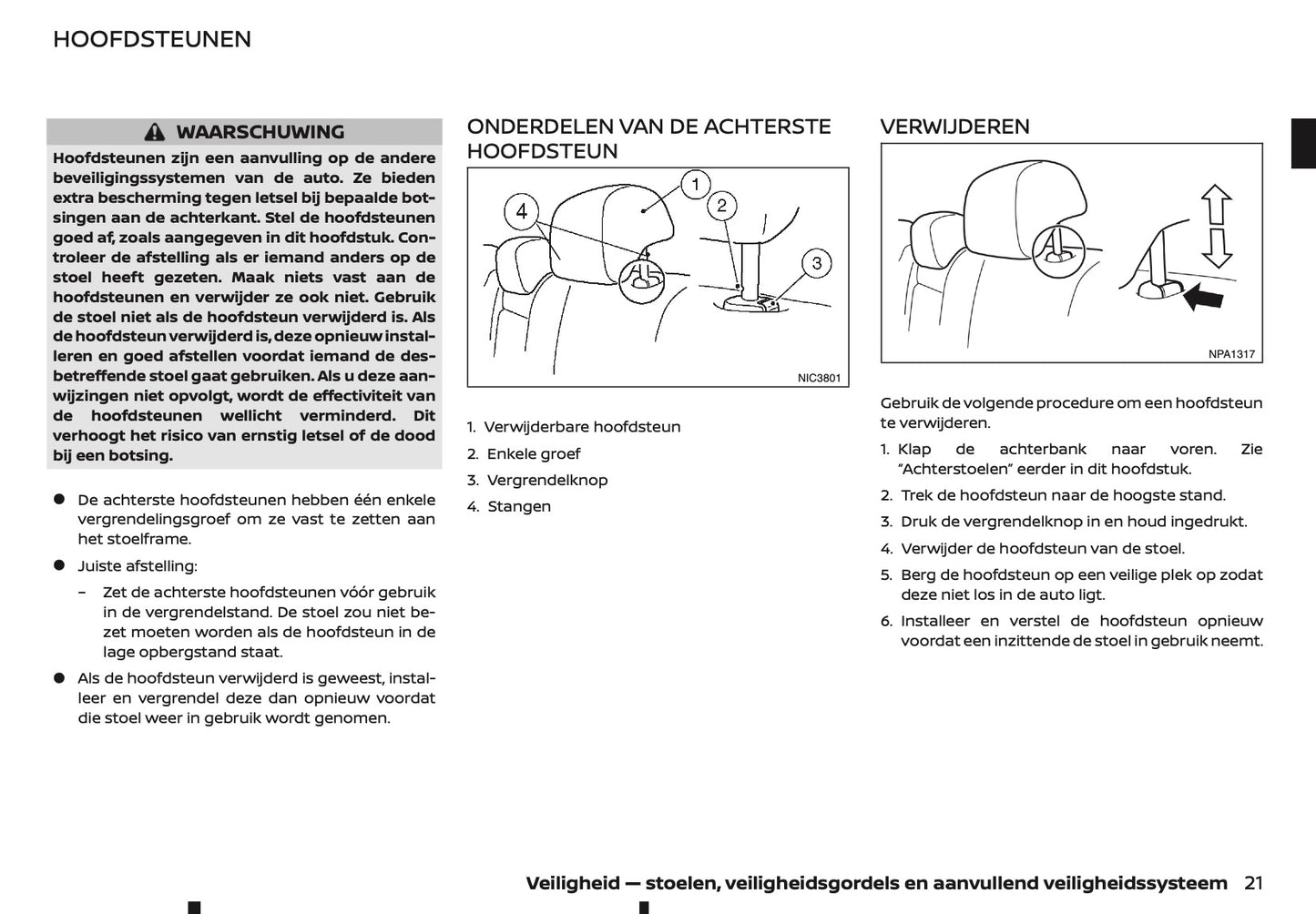 HOOFDSTEUNEN

WAARSCHUWING

Hoofdsteunen zijn een aanvulling op de andere beveiligingssystemen van de auto. Ze bieden extra bescherming tegen letsel bij bepaalde botsingen aan de achterkant. Stel de hoofdsteunen goed af, zoals aangegeven in dit hoofdstuk. Controleer de afstelling als er iemand anders op de stoel heeft gezeten. Maak niets vast aan de hoofdsteunen en verwijder ze ook niet. Gebruik de stoel niet als de hoofdsteun verwijderd is. Als de hoofdsteun verwijderd is, deze opnieuw installeren en goed afstellen voordat iemand de desbetreffende stoel gaat gebruiken. Als u deze aanwijzingen niet opvolgt, wordt de effectiviteit van de hoofdsteunen wellicht verminderd. Dit verhoogt het risico van ernstig letsel of de dood bij een botsing.

● De achterste hoofdsteunen hebben één enkele vergrendelingsgroef om ze vast te zetten aan het stoelframe.

● Juiste afstelling:

– Zet de achterste hoofdsteunen vóór gebruik in de vergrendelstand. De stoel zou niet bezet moeten worden als de hoofdsteun in de lage opbergstand staat.

● Als de hoofdsteun verwijderd is geweest, installeer en vergrendel deze dan opnieuw voordat die stoel weer in gebruik wordt genomen.

ONDERDELEN VAN DE ACHTERSTE HOOFDSTEUN

1 2 3 4

NIC3801

1. Verwijderbare hoofdsteun
2. Enkele groef
3. Vergrendelknop
4. Stangen

VERWIJDEREN

NPA1317

Gebruik de volgende procedure om een hoofdsteun te verwijderen.

1. Klap de achterbank naar voren. Zie "Achterstoelen" eerder in dit hoofdstuk.
2. Trek de hoofdsteun naar de hoogste stand.
3. Druk de vergrendelknop in en houd ingedrukt.
4. Verwijder de hoofdsteun van de stoel.
5. Berg de hoofdsteun op een veilige plek op zodat deze niet los in de auto ligt.
6. Installeer en verstel de hoofdsteun opnieuw voordat een inzittende de stoel in gebruik neemt.

Veiligheid — stoelen, veiligheidsgordels en aanvullend veiligheidssysteem 21