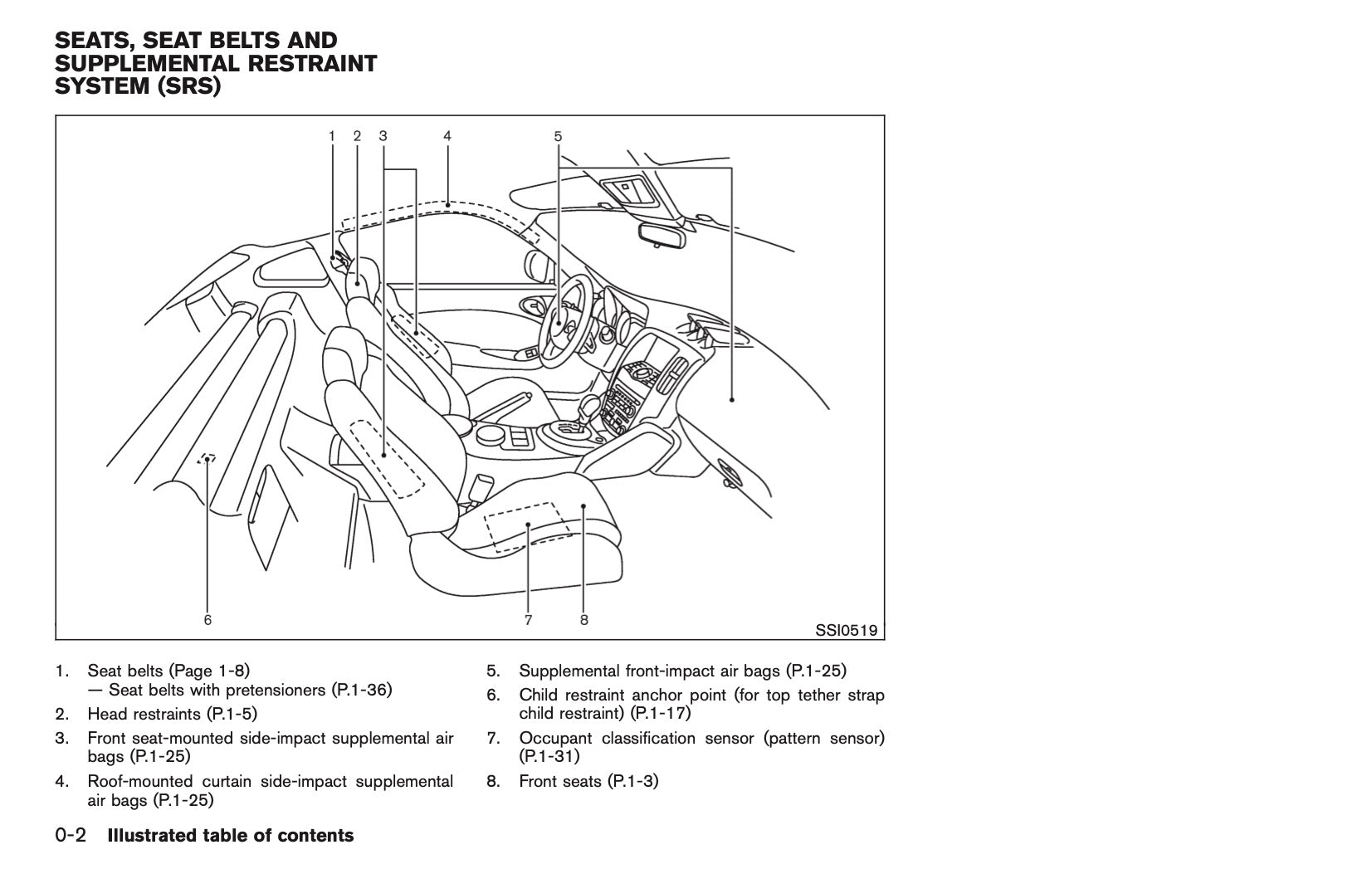 SEATS, SEAT BELTS AND SUPPLEMENTAL RESTRAINT SYSTEM (SRS)

1 2 3 4 5

6 7 8

SSI0519

1. Seat belts (Page 1-8)
— Seat belts with pretensioners (P.1-36)
2. Head restraints (P.1-5)
3. Front seat-mounted side-impact supplemental air bags (P.1-25)
4. Roof-mounted curtain side-impact supplemental air bags (P.1-25)
5. Supplemental front-impact air bags (P.1-25)
6. Child restraint anchor point (for top tether strap child restraint) (P.1-17)
7. Occupant classification sensor (pattern sensor) (P.1-31)
8. Front seats (P.1-3)

0-2 Illustrated table of contents