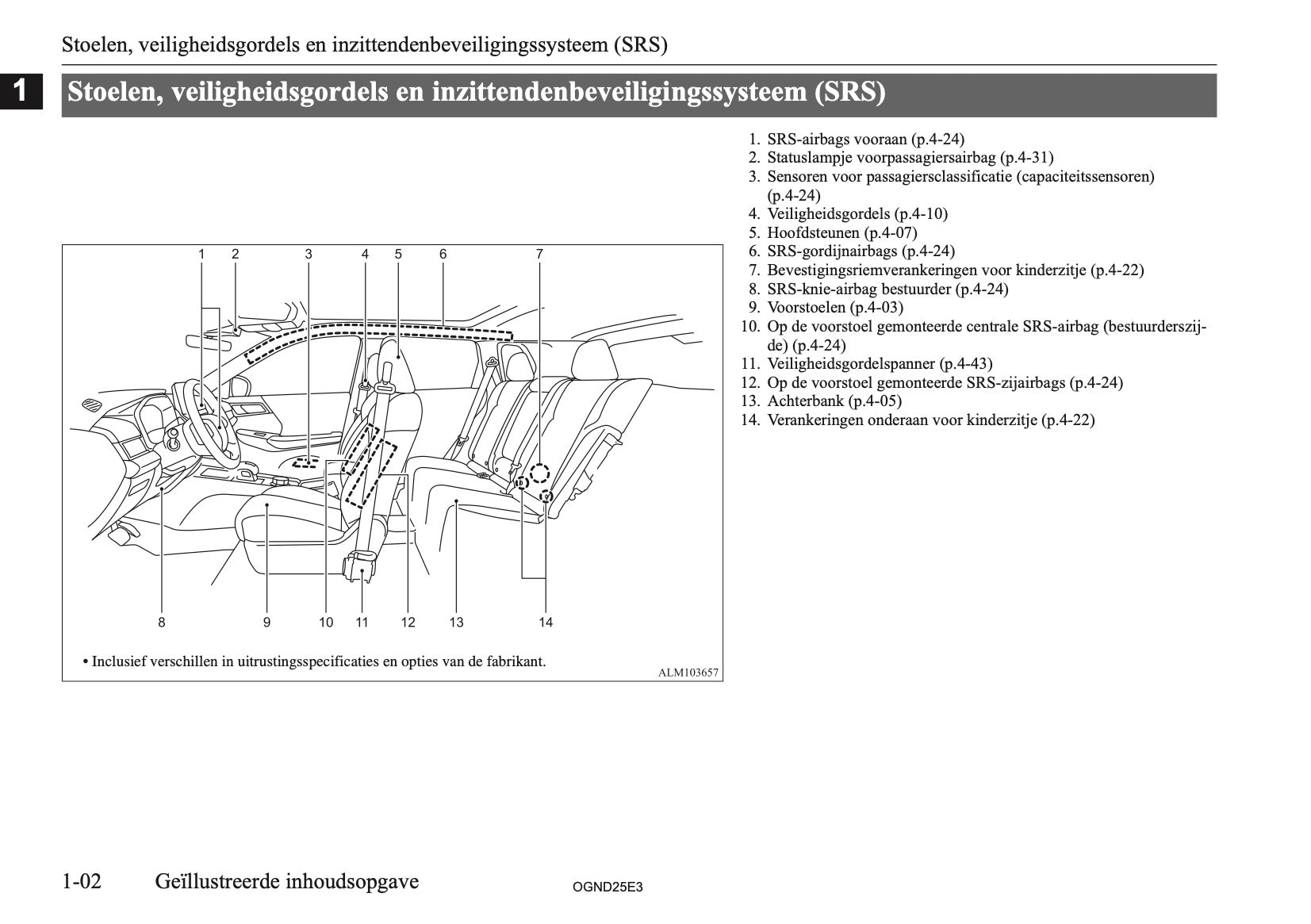 Stoelen, veiligheidsgordels en inzittendenbeveiligingssysteem (SRS)

1

Stoelen, veiligheidsgordels en inzittendenbeveiligingssysteem (SRS)

1 2 3 4 5 6 7

8 9 10 11 12 13 14

• Inclusief verschillen in uitrustingsspecificaties en opties van de fabrikant.

ALM103657

1. SRS-airbags vooraan (p.4-24)
2. Statuslampje voorpassagiersairbag (p.4-31)
3. Sensoren voor passagiersclassificatie (capaciteitssensoren) (p.4-24)
4. Veiligheidsgordels (p.4-10)
5. Hoofdsteunen (p.4-07)
6. SRS-gordijnairbags (p.4-24)
7. Bevestigingsriemverankeringen voor kinderzitje (p.4-22)
8. SRS-knie-airbag bestuurder (p.4-24)
9. Voorstoelen (p.4-03)
10. Op de voorstoel gemonteerde centrale SRS-airbag (bestuurderszijde) (p.4-24)
11. Veiligheidsgordelspanner (p.4-43)
12. Op de voorstoel gemonteerde SRS-zijairbags (p.4-24)
13. Achterbank (p.4-05)
14. Verankeringen onderaan voor kinderzitje (p.4-22)

1-02 Geïllustreerde inhoudsopgave

OGND25E3