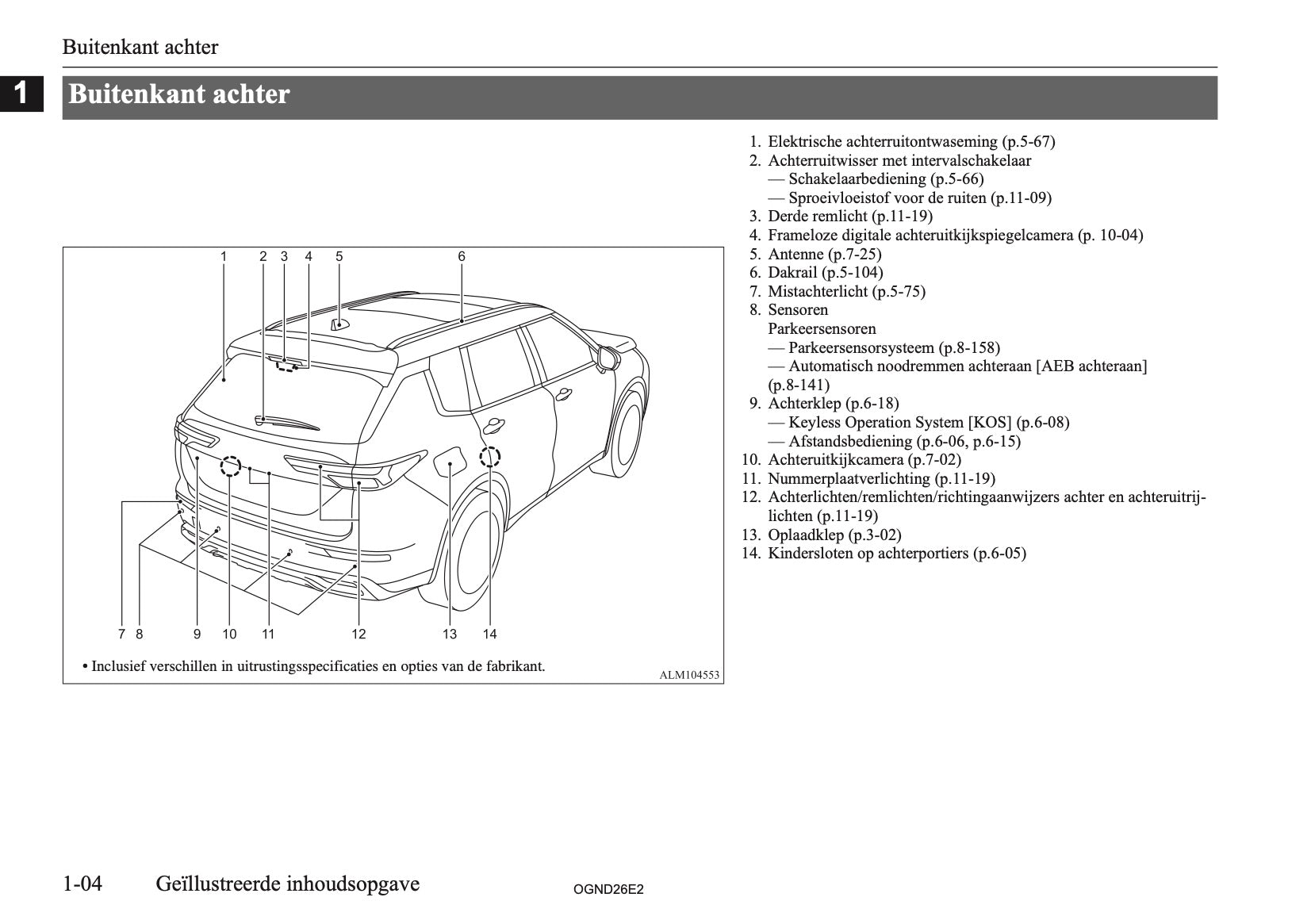 Buitenkant achter

1

Buitenkant achter

1 2 3 4 5 6

7 8 9 10 11 12 13 14

• Inclusief verschillen in uitrustingsspecificaties en opties van de fabrikant.

ALM104553

1. Elektrische achterruitontwaseming (p.5-67)
2. Achterruitwisser met intervalschakelaar
— Schakelaarbediening (p.5-66)
— Sproeivloeistof voor de ruiten (p.11-09)
3. Derde remlicht (p.11-19)
4. Frameloze digitale achteruitkijkspiegelcamera (p. 10-04)
5. Antenne (p.7-25)
6. Dakrail (p.5-104)
7. Mistachterlicht (p.5-75)
8. Sensoren
Parkeersensoren
— Parkeersensorsysteem (p.8-158)
— Automatisch noodremmen achteraan [AEB achteraan] (p.8-141)
9. Achterklep (p.6-18)
— Keyless Operation System [KOS] (p.6-08)
— Afstandsbediening (p.6-06, p.6-15)
10. Achteruitkijkcamera (p.7-02)
11. Nummerplaatverlichting (p.11-19)
12. Achterlichten/remlichten/richtingaanwijzers achter en achteruitrijlichten (p.11-19)
13. Oplaadklep (p.3-02)
14. Kindersloten op achterportiers (p.6-05)

1-04 Geïllustreerde inhoudsopgave

OGND26E2