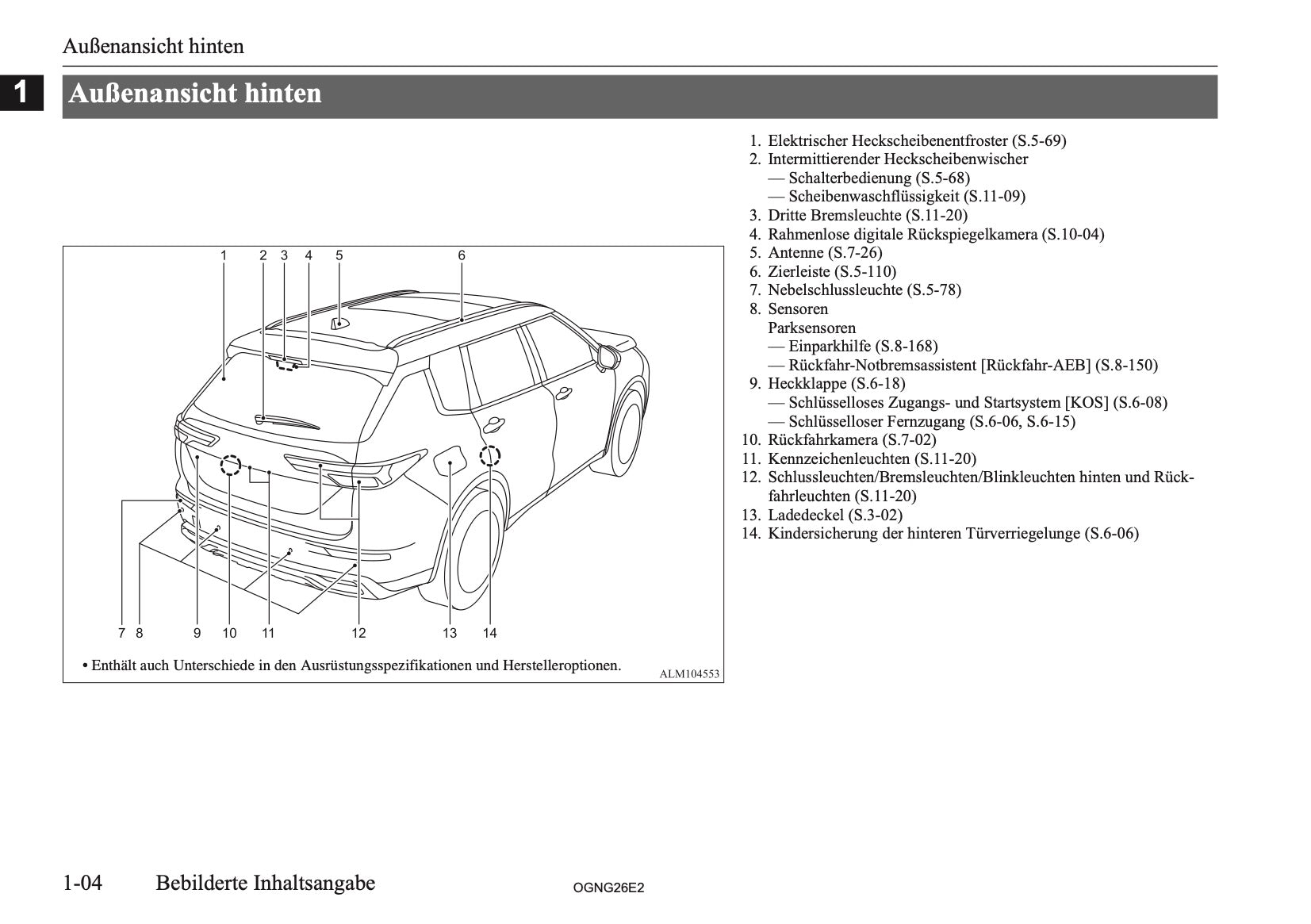 Außenansicht hinten

1

Außenansicht hinten

1 2 3 4 5 6

7 8 9 10 11 12 13 14

• Enthält auch Unterschiede in den Ausrüstungsspezifikationen und Herstelleroptionen.

ALM104553

1. Elektrischer Heckscheibenentfroster (S.5-69)
2. Intermittierender Heckscheibenwischer
— Schalterbedienung (S.5-68)
— Scheibenwaschflüssigkeit (S.11-09)
3. Dritte Bremsleuchte (S.11-20)
4. Rahmenlose digitale Rückspiegelkamera (S.10-04)
5. Antenne (S.7-26)
6. Zierleiste (S.5-110)
7. Nebelschlussleuchte (S.5-78)
8. Sensoren
Parksensoren
— Einparkhilfe (S.8-168)
— Rückfahr-Notbremsassistent [Rückfahr-AEB] (S.8-150)
9. Heckklappe (S.6-18)
— Schlüsselloses Zugangs- und Startsystem [KOS] (S.6-08)
— Schlüsselloser Fernzugang (S.6-06, S.6-15)
10. Rückfahrkamera (S.7-02)
11. Kennzeichenleuchten (S.11-20)
12. Schlussleuchten/Bremsleuchten/Blinkleuchten hinten und Rückfahrleuchten (S.11-20)
13. Ladedeckel (S.3-02)
14. Kindersicherung der hinteren Türverriegelunge (S.6-06)

1-04 Bebilderte Inhaltsangabe

OGNG26E2