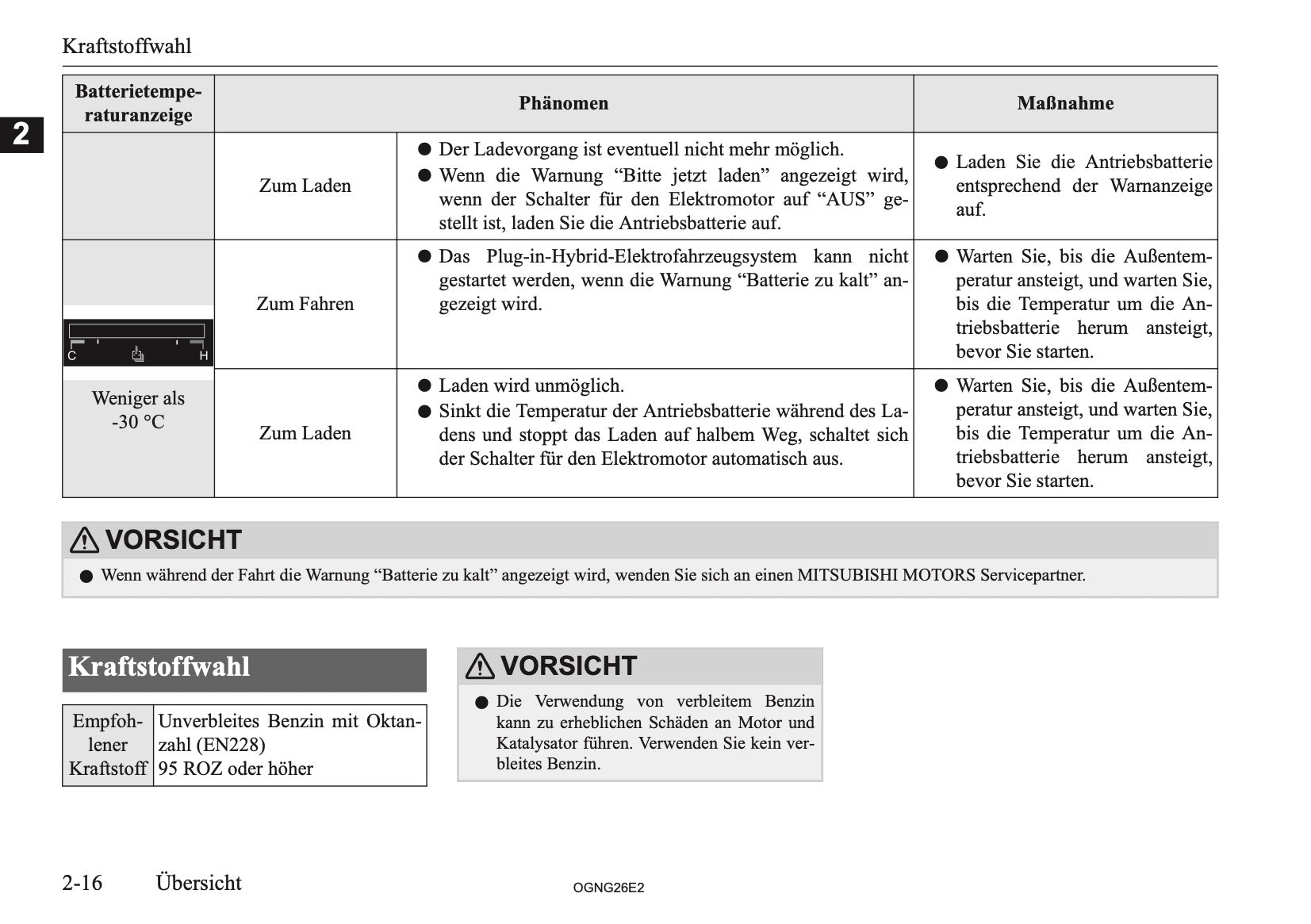 Kraftstoffwahl

2

| Batterietemperaturanzeige | Phänomen | | Maßnahme |
|---|---|---|---|
| | Zum Laden | ● Der Ladevorgang ist eventuell nicht mehr möglich. ● Wenn die Warnung “Bitte jetzt laden” angezeigt wird, wenn der Schalter für den Elektromotor auf “AUS” gestellt ist, laden Sie die Antriebsbatterie auf. | ● Laden Sie die Antriebsbatterie entsprechend der Warnanzeige auf. |
| C H Weniger als -30 °C | Zum Fahren | ● Das Plug-in-Hybrid-Elektrofahrzeugsystem kann nicht gestartet werden, wenn die Warnung “Batterie zu kalt” angezeigt wird. | ● Warten Sie, bis die Außentemperatur ansteigt, und warten Sie, bis die Temperatur um die Antriebsbatterie herum ansteigt, bevor Sie starten. |
| | Zum Laden | ● Laden wird unmöglich. ● Sinkt die Temperatur der Antriebsbatterie während des Ladens und stoppt das Laden auf halbem Weg, schaltet sich der Schalter für den Elektromotor automatisch aus. | ● Warten Sie, bis die Außentemperatur ansteigt, und warten Sie, bis die Temperatur um die Antriebsbatterie herum ansteigt, bevor Sie starten. |

VORSICHT
● Wenn während der Fahrt die Warnung “Batterie zu kalt” angezeigt wird, wenden Sie sich an einen MITSUBISHI MOTORS Servicepartner.

Kraftstoffwahl

| Empfohlener Kraftstoff | Unverbleites Benzin mit Oktanzahl (EN228) 95 ROZ oder höher |
|---|---|

VORSICHT
● Die Verwendung von verbleitem Benzin kann zu erheblichen Schäden an Motor und Katalysator führen. Verwenden Sie kein verbleites Benzin.

2-16 Übersicht

OGNG26E2