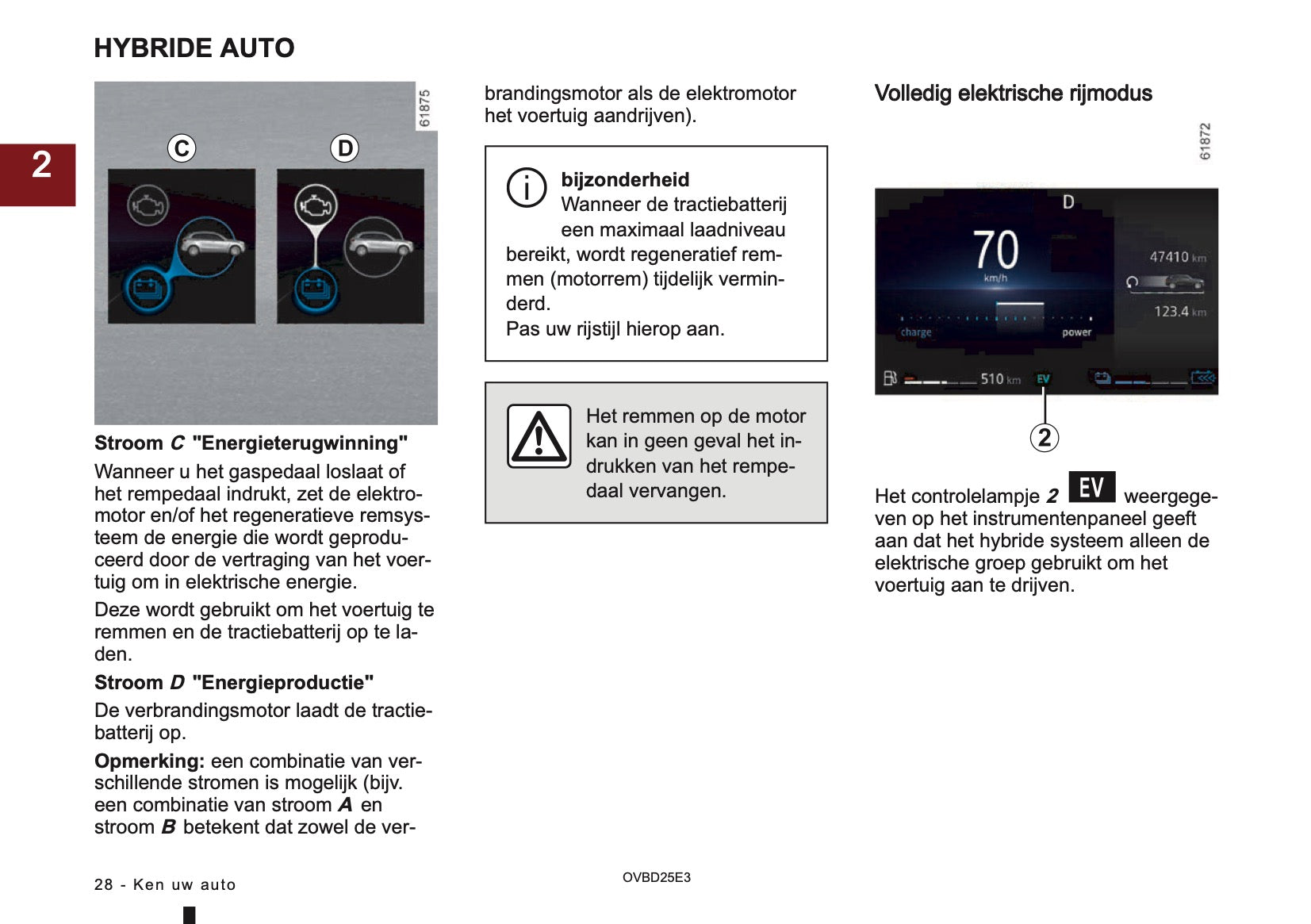 HYBRIDE AUTO

2

61875

C

D

Stroom C "Energieterugwinning"

Wanneer u het gaspedaal loslaat of het rempedaal indrukt, zet de elektromotor en/of het regeneratieve remsysteem de energie die wordt geproduceerd door de vertraging van het voertuig om in elektrische energie.

Deze wordt gebruikt om het voertuig te remmen en de tractiebatterij op te laden.

Stroom D "Energieproductie"

De verbrandingsmotor laadt de tractiebatterij op.

Opmerking: een combinatie van verschillende stromen is mogelijk (bijv. een combinatie van stroom A en stroom B betekent dat zowel de verbrandingsmotor als de elektromotor het voertuig aandrijven).

bijzonderheid
Wanneer de tractiebatterij een maximaal laadniveau bereikt, wordt regeneratief remmen (motorrem) tijdelijk verminderd.
Pas uw rijstijl hierop aan.

Het remmen op de motor kan in geen geval het indrukken van het rempedaal vervangen.

Volledig elektrische rijmodus

61872

D
70
km/h
47410 km
123.4 km
charge
power
510 km
EV

2

Het controlelampje 2 EV weergegeven op het instrumentenpaneel geeft aan dat het hybride systeem alleen de elektrische groep gebruikt om het voertuig aan te drijven.

28 - Ken uw auto

OVBD25E3