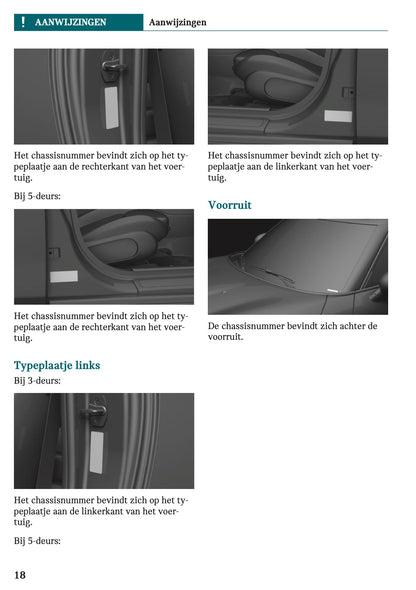 ! AANWIJZINGEN Aanwijzingen

Het chassisnummer bevindt zich op het typeplaatje aan de rechterkant van het voertuig.

Bij 5-deurs:

Het chassisnummer bevindt zich op het typeplaatje aan de rechterkant van het voertuig.

Typeplaatje links

Bij 3-deurs:

Het chassisnummer bevindt zich op het typeplaatje aan de linkerkant van het voertuig.

Bij 5-deurs:

Het chassisnummer bevindt zich op het typeplaatje aan de linkerkant van het voertuig.

Voorruit

De chassisnummer bevindt zich achter de voorruit.

18