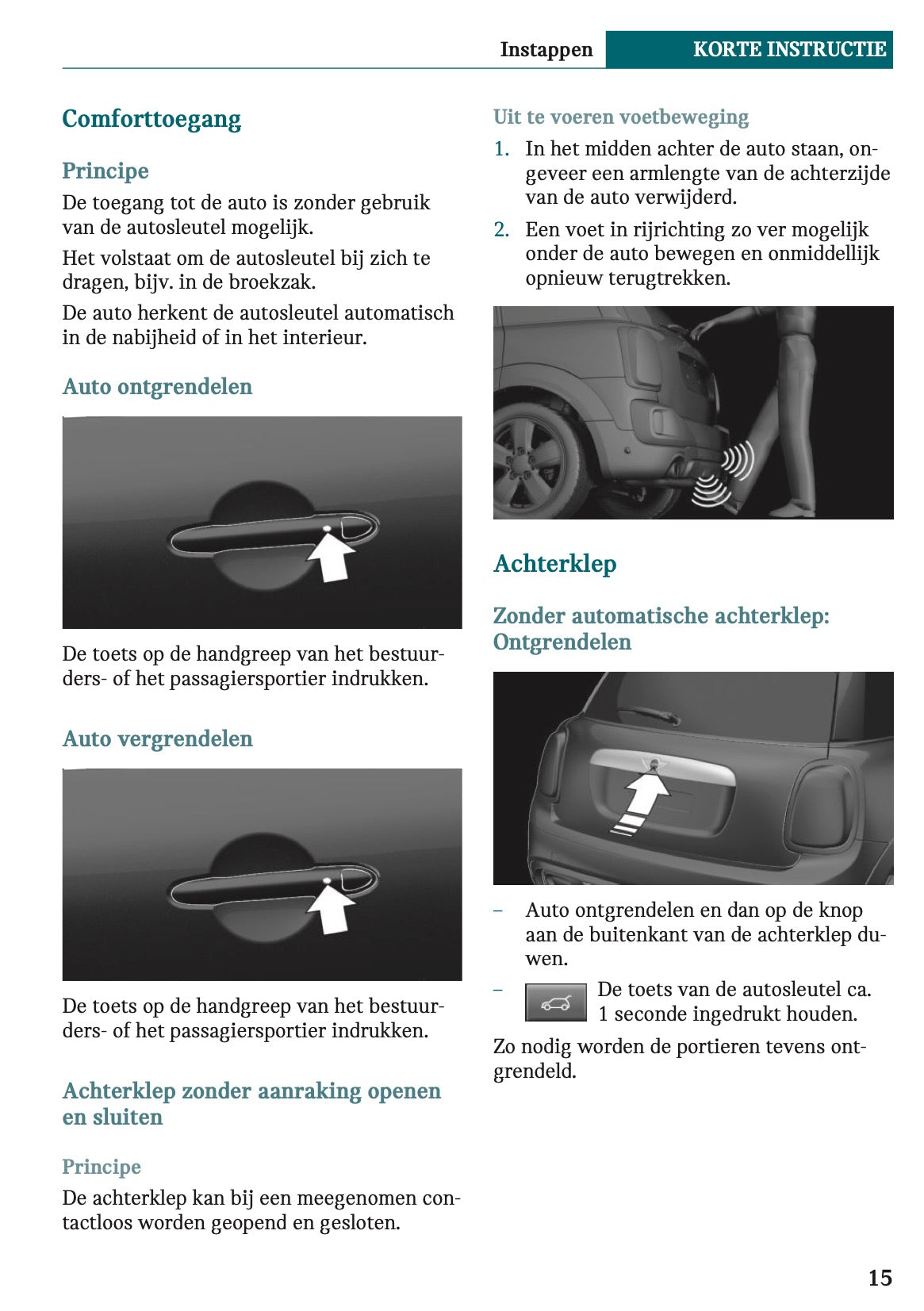 Instappen KORTE INSTRUCTIE

Comforttoegang

Principe

De toegang tot de auto is zonder gebruik van de autosleutel mogelijk.

Het volstaat om de autosleutel bij zich te dragen, bijv. in de broekzak.

De auto herkent de autosleutel automatisch in de nabijheid of in het interieur.

Auto ontgrendelen

De toets op de handgreep van het bestuurders- of het passagiersportier indrukken.

Auto vergrendelen

De toets op de handgreep van het bestuurders- of het passagiersportier indrukken.

Achterklep zonder aanraking openen en sluiten

Principe

De achterklep kan bij een meegenomen contactloos worden geopend en gesloten.

Uit te voeren voetbeweging

1. In het midden achter de auto staan, ongeveer een armlengte van de achterzijde van de auto verwijderd.

2. Een voet in rijrichting zo ver mogelijk onder de auto bewegen en onmiddellijk opnieuw terugtrekken.

Achterklep

Zonder automatische achterklep: Ontgrendelen

– Auto ontgrendelen en dan op de knop aan de buitenkant van de achterklep duwen.

– De toets van de autosleutel ca. 1 seconde ingedrukt houden.

Zo nodig worden de portieren tevens ontgrendeld.

15