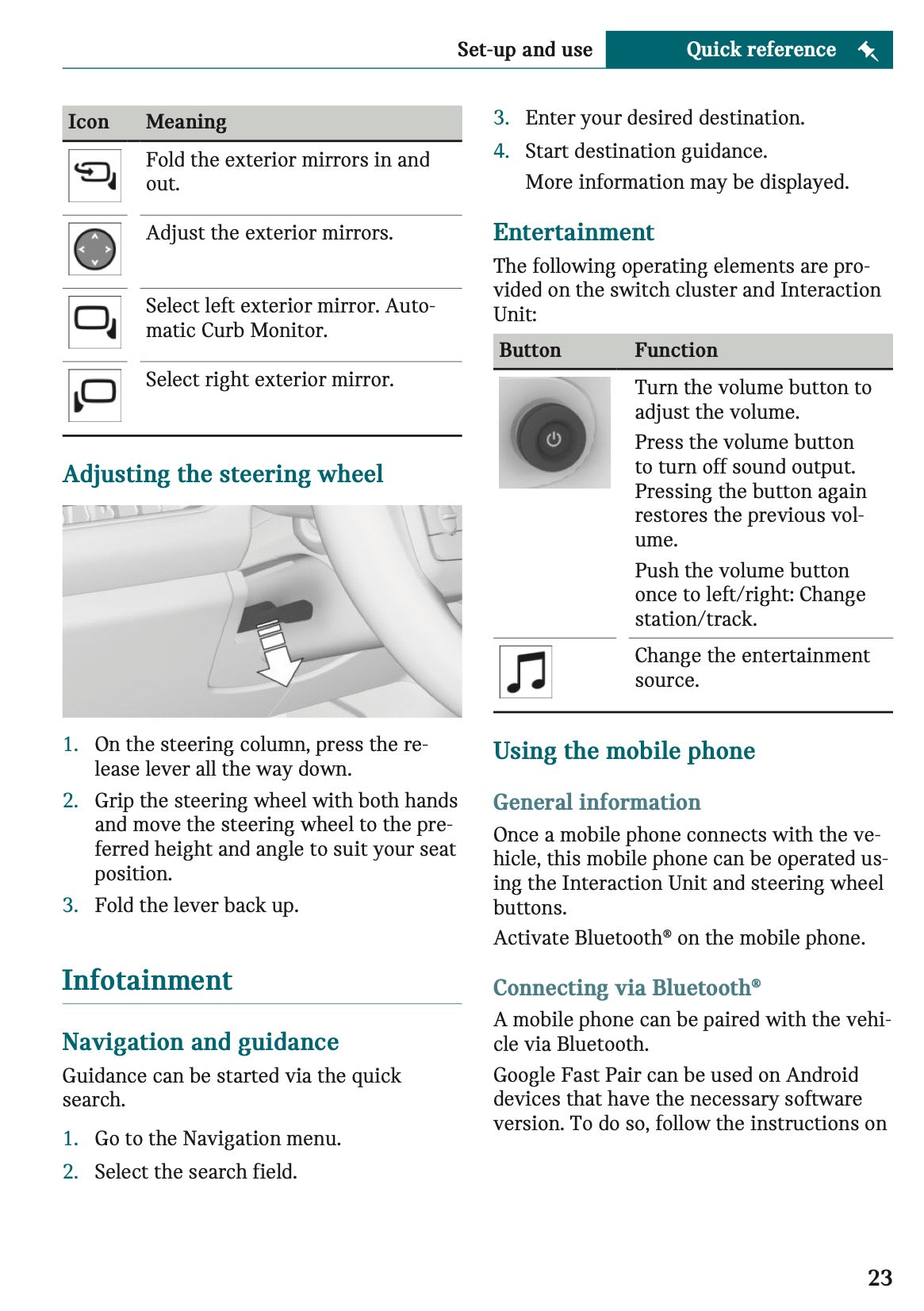 Set-up and use    Quick reference

| Icon | Meaning |
|---|---|
|  | Fold the exterior mirrors in and out. |
|  | Adjust the exterior mirrors. |
|  | Select left exterior mirror. Automatic Curb Monitor. |
|  | Select right exterior mirror. |

Adjusting the steering wheel

1. On the steering column, press the release lever all the way down.
2. Grip the steering wheel with both hands and move the steering wheel to the preferred height and angle to suit your seat position.
3. Fold the lever back up.

Infotainment

Navigation and guidance

Guidance can be started via the quick search.

1. Go to the Navigation menu.
2. Select the search field.
3. Enter your desired destination.
4. Start destination guidance.
More information may be displayed.

Entertainment

The following operating elements are provided on the switch cluster and Interaction Unit:

| Button | Function |
|---|---|
|  | Turn the volume button to adjust the volume. Press the volume button to turn off sound output. Pressing the button again restores the previous volume. Push the volume button once to left/right: Change station/track. |
|  | Change the entertainment source. |

Using the mobile phone

General information

Once a mobile phone connects with the vehicle, this mobile phone can be operated using the Interaction Unit and steering wheel buttons.

Activate Bluetooth® on the mobile phone.

Connecting via Bluetooth®

A mobile phone can be paired with the vehicle via Bluetooth.

Google Fast Pair can be used on Android devices that have the necessary software version. To do so, follow the instructions on

23