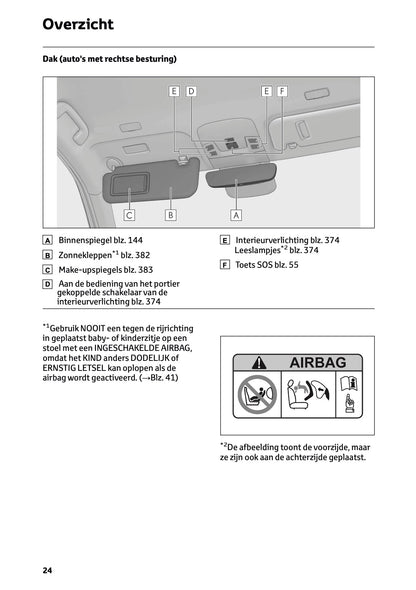 Overzicht

Dak (auto's met rechtse besturing)

E D E F

C B A

A Binnenspiegel blz. 144

B Zonnekleppen$^{*1}$ blz. 382

C Make-upspiegels blz. 383

D Aan de bediening van het portier gekoppelde schakelaar van de interieurverlichting blz. 374

E Interieurverlichting blz. 374 Leeslampjes$^{*2}$ blz. 374

F Toets SOS blz. 55

$^{*1}$Gebruik NOOIT een tegen de rijrichting in geplaatst baby- of kinderzitje op een stoel met een INGESCHAKELDE AIRBAG, omdat het KIND anders DODELIJK of ERNSTIG LETSEL kan oplopen als de airbag wordt geactiveerd. (→Blz. 41)

AIRBAG

$^{*2}$De afbeelding toont de voorzijde, maar ze zijn ook aan de achterzijde geplaatst.

24