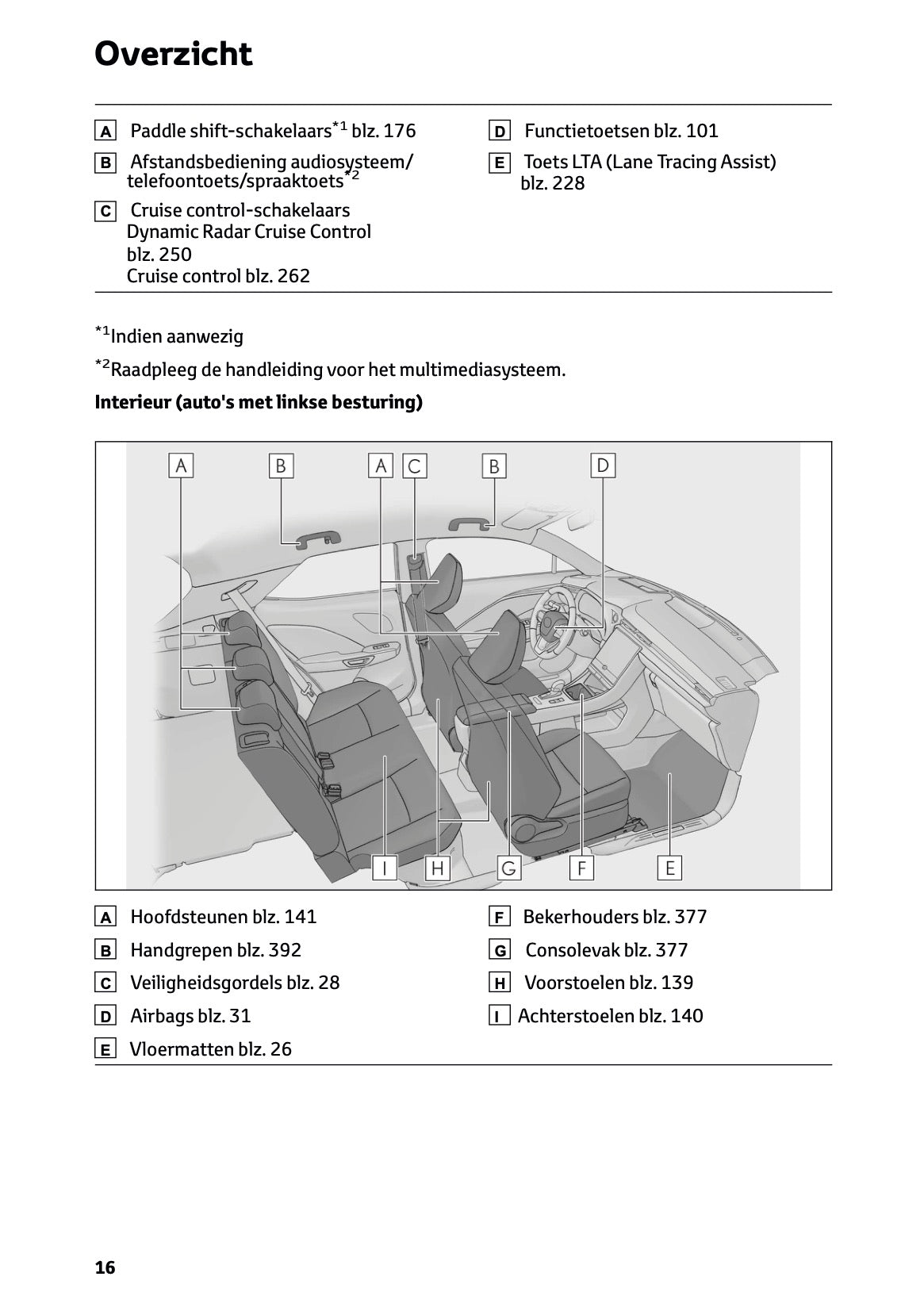 Overzicht

A Paddle shift-schakelaars$^{*1}$ blz. 176

B Afstandsbediening audiosysteem/ telefoontoets/spraaktoets$^{*2}$

C Cruise control-schakelaars
Dynamic Radar Cruise Control blz. 250
Cruise control blz. 262

D Functietoetsen blz. 101

E Toets LTA (Lane Tracing Assist) blz. 228

$^{*1}$Indien aanwezig

$^{*2}$Raadpleeg de handleiding voor het multimediasysteem.

Interieur (auto's met linkse besturing)

A B A C B D

I H G F E

A Hoofdsteunen blz. 141

B Handgrepen blz. 392

C Veiligheidsgordels blz. 28

D Airbags blz. 31

E Vloermatten blz. 26

F Bekerhouders blz. 377

G Consolevak blz. 377

H Voorstoelen blz. 139

I Achterstoelen blz. 140

16