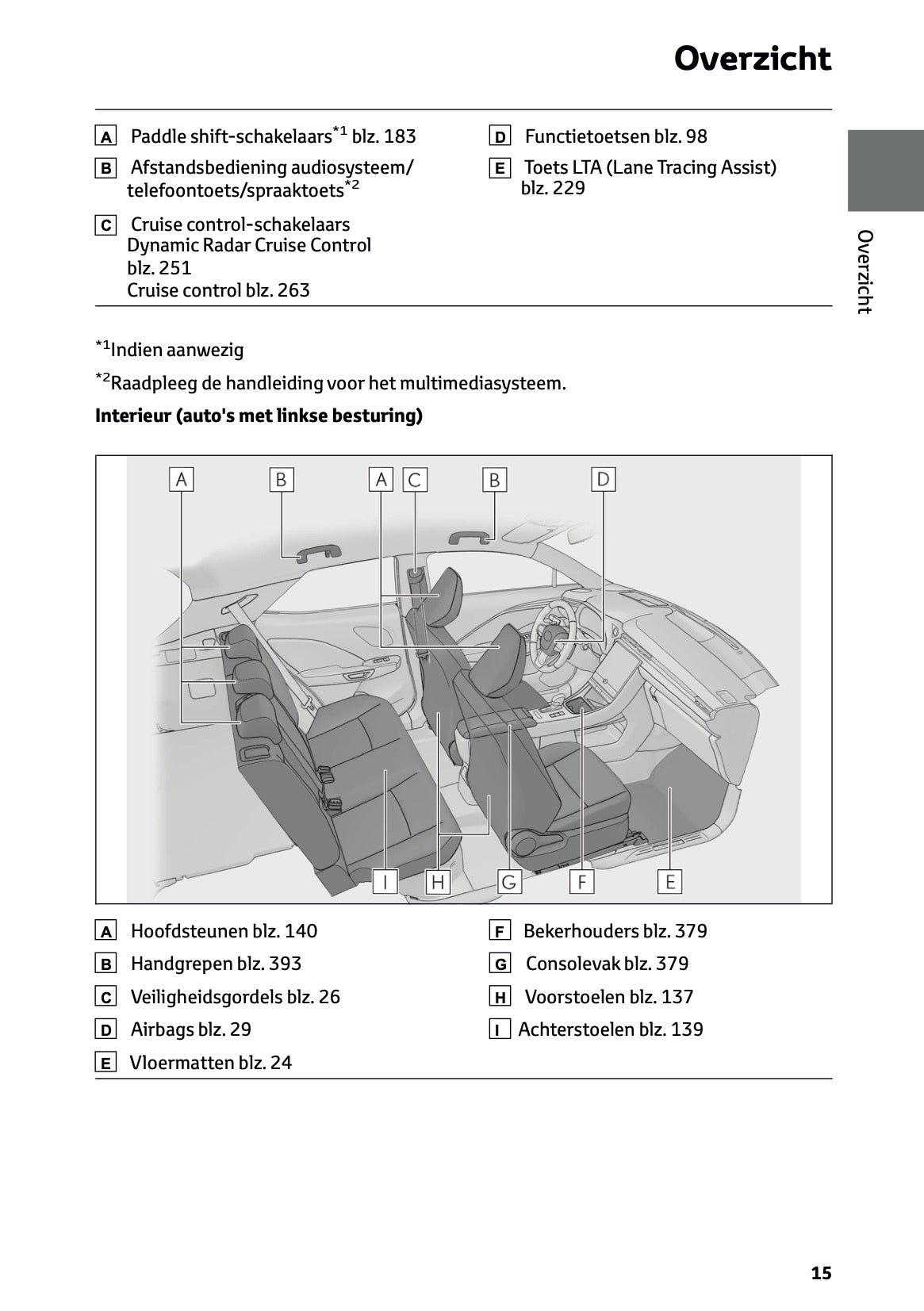 Overzicht

A Paddle shift-schakelaars$^{*1}$ blz. 183

B Afstandsbediening audiosysteem/ telefoontoets/spraaktoets$^{*2}$

C Cruise control-schakelaars
Dynamic Radar Cruise Control blz. 251
Cruise control blz. 263

D Functietoetsen blz. 98

E Toets LTA (Lane Tracing Assist) blz. 229

Overzicht

$^{*1}$Indien aanwezig

$^{*2}$Raadpleeg de handleiding voor het multimediasysteem.

Interieur (auto's met linkse besturing)

A B A C B D

I H G F E

A Hoofdsteunen blz. 140

B Handgrepen blz. 393

C Veiligheidsgordels blz. 26

D Airbags blz. 29

E Vloermatten blz. 24

F Bekerhouders blz. 379

G Consolevak blz. 379

H Voorstoelen blz. 137

I Achterstoelen blz. 139

15