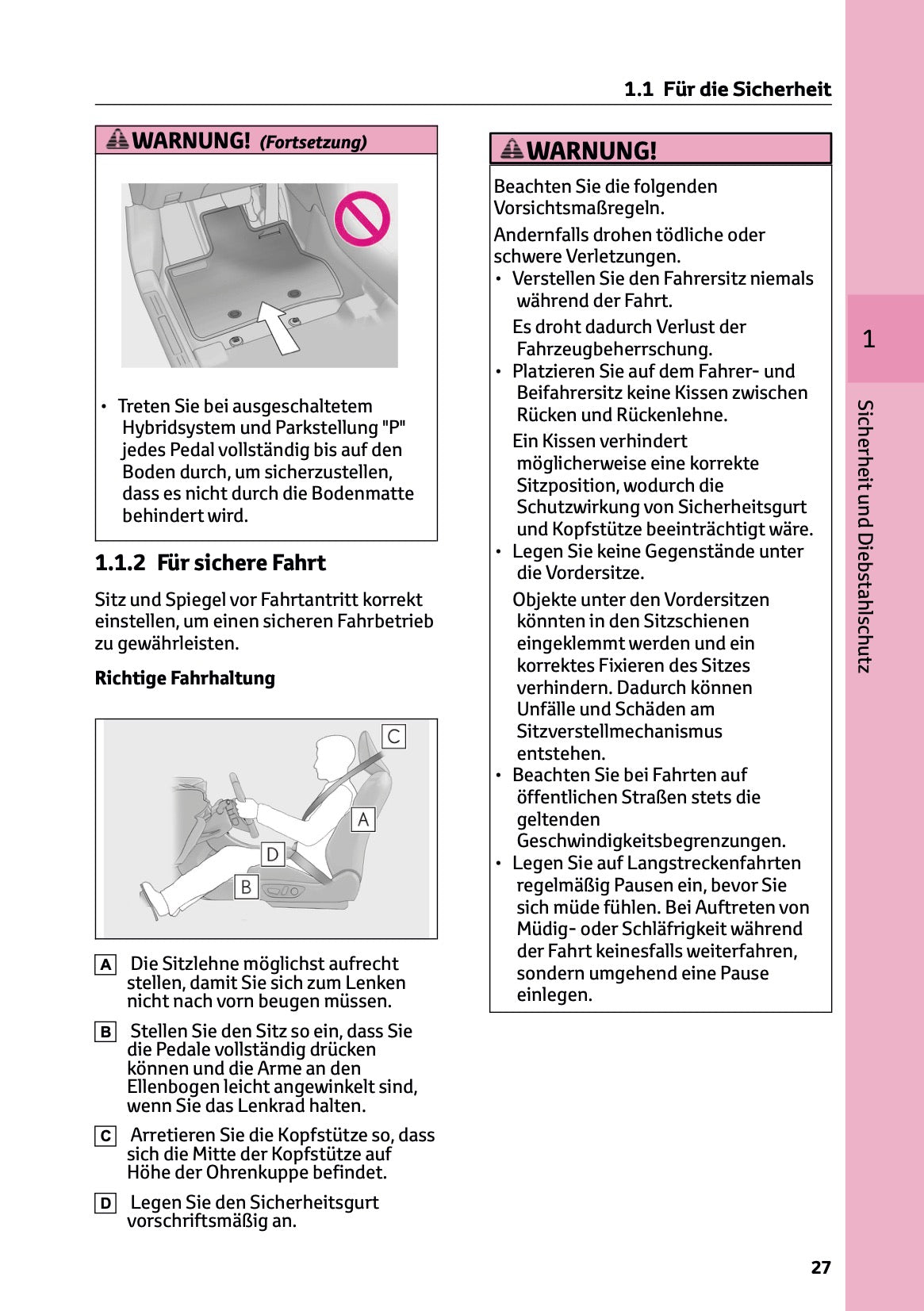 1.1 Für die Sicherheit

WARNUNG! (Fortsetzung)

• Treten Sie bei ausgeschaltetem Hybridsystem und Parkstellung "P" jedes Pedal vollständig bis auf den Boden durch, um sicherzustellen, dass es nicht durch die Bodenmatte behindert wird.

1.1.2 Für sichere Fahrt

Sitz und Spiegel vor Fahrtantritt korrekt einstellen, um einen sicheren Fahrbetrieb zu gewährleisten.

Richtige Fahrhaltung

C
A
D
B

A Die Sitzlehne möglichst aufrecht stellen, damit Sie sich zum Lenken nicht nach vorn beugen müssen.

B Stellen Sie den Sitz so ein, dass Sie die Pedale vollständig drücken können und die Arme an den Ellenbogen leicht angewinkelt sind, wenn Sie das Lenkrad halten.

C Arretieren Sie die Kopfstütze so, dass sich die Mitte der Kopfstütze auf Höhe der Ohrenkuppe befindet.

D Legen Sie den Sicherheitsgurt vorschriftsmäßig an.

WARNUNG!

Beachten Sie die folgenden Vorsichtsmaßregeln.

Andernfalls drohen tödliche oder schwere Verletzungen.

• Verstellen Sie den Fahrersitz niemals während der Fahrt.
Es droht dadurch Verlust der Fahrzeugbeherrschung.
• Platzieren Sie auf dem Fahrer- und Beifahrersitz keine Kissen zwischen Rücken und Rückenlehne.
Ein Kissen verhindert möglicherweise eine korrekte Sitzposition, wodurch die Schutzwirkung von Sicherheitsgurt und Kopfstütze beeinträchtigt wäre.
• Legen Sie keine Gegenstände unter die Vordersitze.
Objekte unter den Vordersitzen könnten in den Sitzschienen eingeklemmt werden und ein korrektes Fixieren des Sitzes verhindern. Dadurch können Unfälle und Schäden am Sitzverstellmechanismus entstehen.
• Beachten Sie bei Fahrten auf öffentlichen Straßen stets die geltenden Geschwindigkeitsbegrenzungen.
• Legen Sie auf Langstreckenfahrten regelmäßig Pausen ein, bevor Sie sich müde fühlen. Bei Auftreten von Müdig- oder Schläfrigkeit während der Fahrt keinesfalls weiterfahren, sondern umgehend eine Pause einlegen.

1

Sicherheit und Diebstahlschutz

27