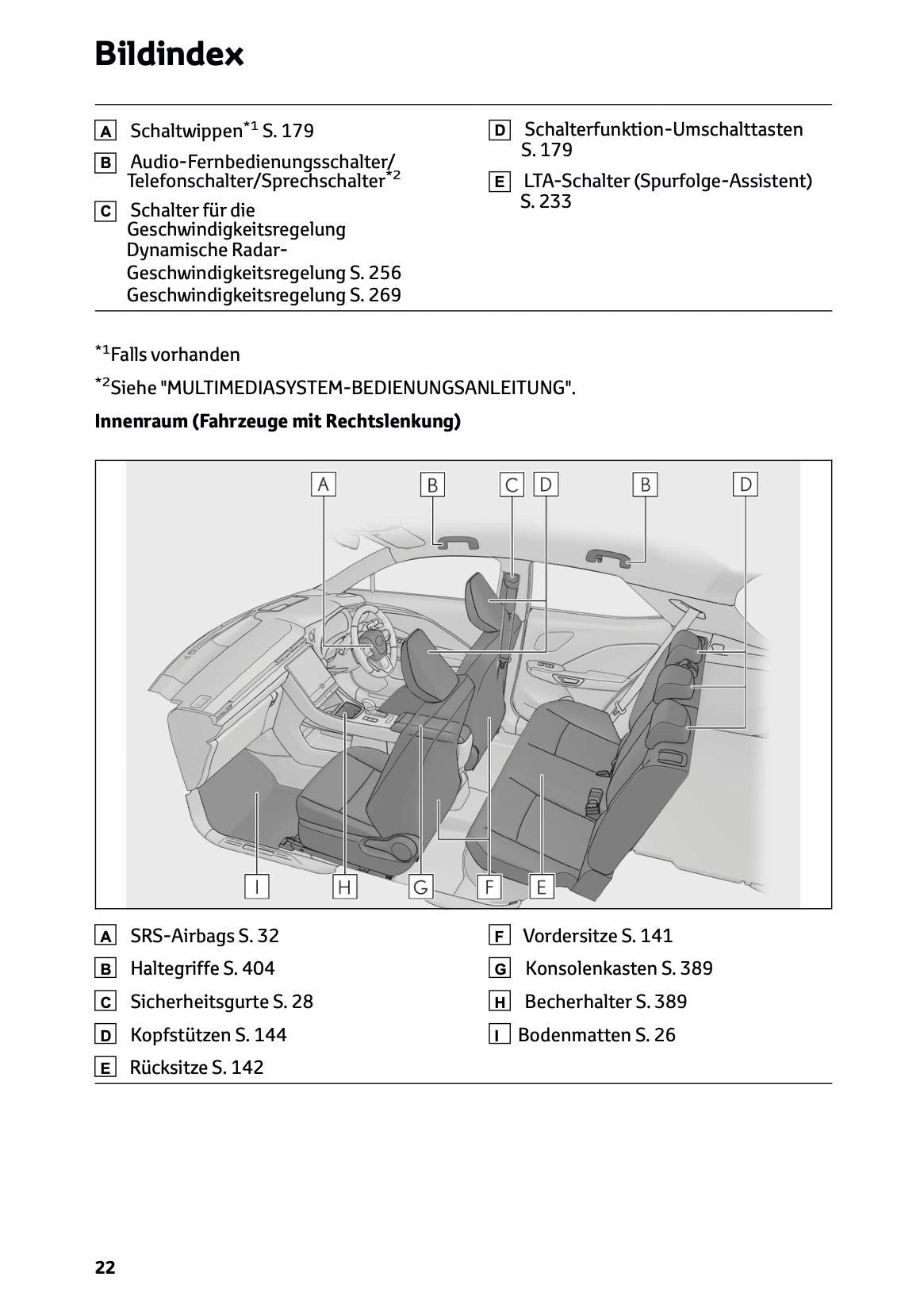 Bildindex

A Schaltwippen$^{*1}$ S. 179

B Audio-Fernbedienungsschalter/ Telefonschalter/Sprechschalter$^{*2}$

C Schalter für die Geschwindigkeitsregelung
Dynamische Radar-Geschwindigkeitsregelung S. 256
Geschwindigkeitsregelung S. 269

D Schalterfunktion-Umschalttasten S. 179

E LTA-Schalter (Spurfolge-Assistent) S. 233

$^{*1}$Falls vorhanden

$^{*2}$Siehe "MULTIMEDIASYSTEM-BEDIENUNGSANLEITUNG".

Innenraum (Fahrzeuge mit Rechtslenkung)

A B C D B D

I H G F E

A SRS-Airbags S. 32

B Haltegriffe S. 404

C Sicherheitsgurte S. 28

D Kopfstützen S. 144

E Rücksitze S. 142

F Vordersitze S. 141

G Konsolenkasten S. 389

H Becherhalter S. 389

I Bodenmatten S. 26

22