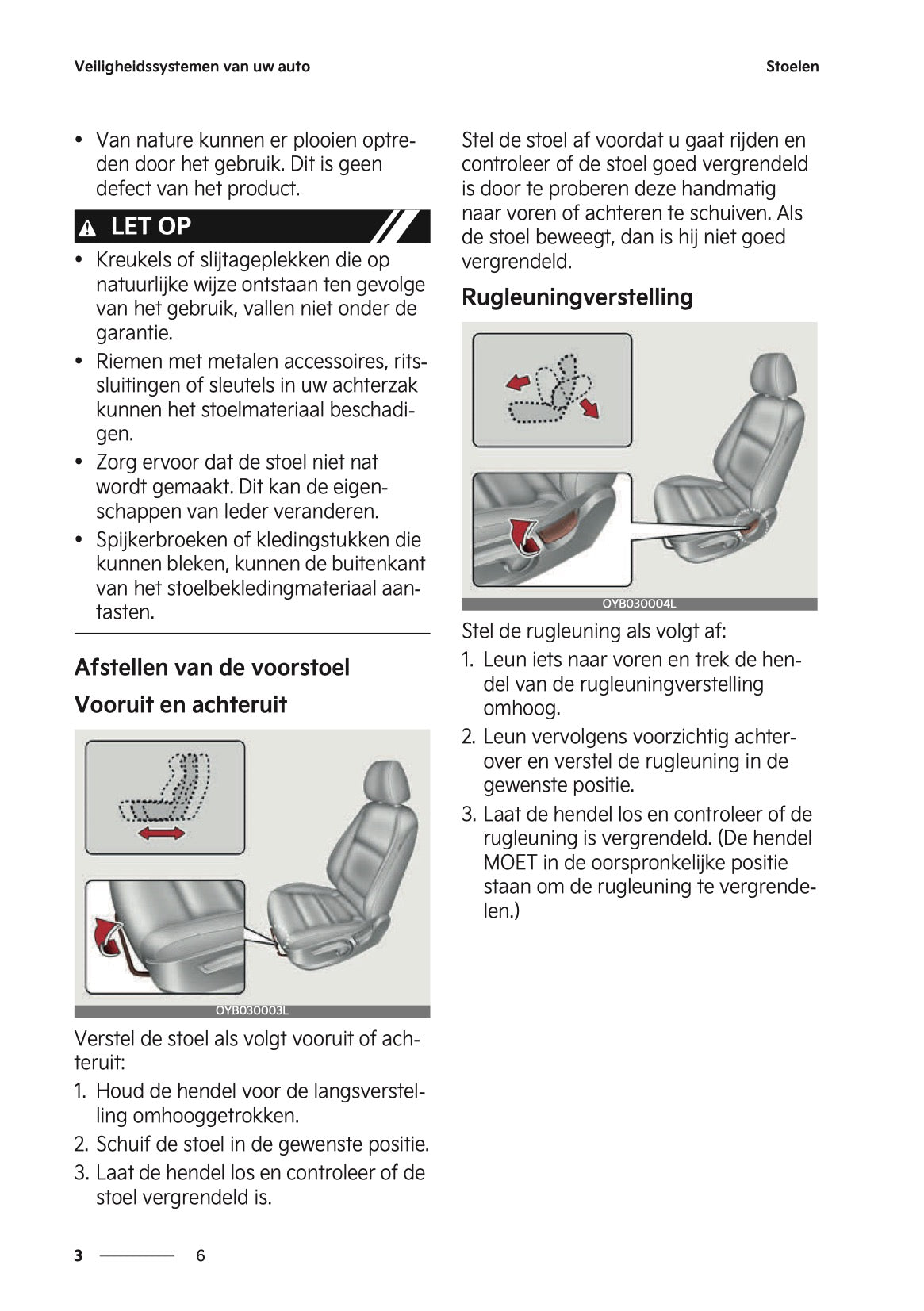 Veiligheidssystemen van uw auto

Stoelen

• Van nature kunnen er plooien optreden door het gebruik. Dit is geen defect van het product.

LET OP

• Kreukels of slijtageplekken die op natuurlijke wijze ontstaan ten gevolge van het gebruik, vallen niet onder de garantie.
• Riemen met metalen accessoires, ritssluitingen of sleutels in uw achterzak kunnen het stoelmateriaal beschadigen.
• Zorg ervoor dat de stoel niet nat wordt gemaakt. Dit kan de eigenschappen van leder veranderen.
• Spijkerbroeken of kledingstukken die kunnen bleken, kunnen de buitenkant van het stoelbekledingmateriaal aantasten.

Afstellen van de voorstoel

Vooruit en achteruit

OYB030003L

Verstel de stoel als volgt vooruit of achteruit:
1. Houd de hendel voor de langsverstelling omhooggetrokken.
2. Schuif de stoel in de gewenste positie.
3. Laat de hendel los en controleer of de stoel vergrendeld is.

Stel de stoel af voordat u gaat rijden en controleer of de stoel goed vergrendeld is door te proberen deze handmatig naar voren of achteren te schuiven. Als de stoel beweegt, dan is hij niet goed vergrendeld.

Rugleuningverstelling

OYB030004L

Stel de rugleuning als volgt af:
1. Leun iets naar voren en trek de hendel van de rugleuningverstelling omhoog.
2. Leun vervolgens voorzichtig achterover en verstel de rugleuning in de gewenste positie.
3. Laat de hendel los en controleer of de rugleuning is vergrendeld. (De hendel MOET in de oorspronkelijke positie staan om de rugleuning te vergrendelen.)

3 6