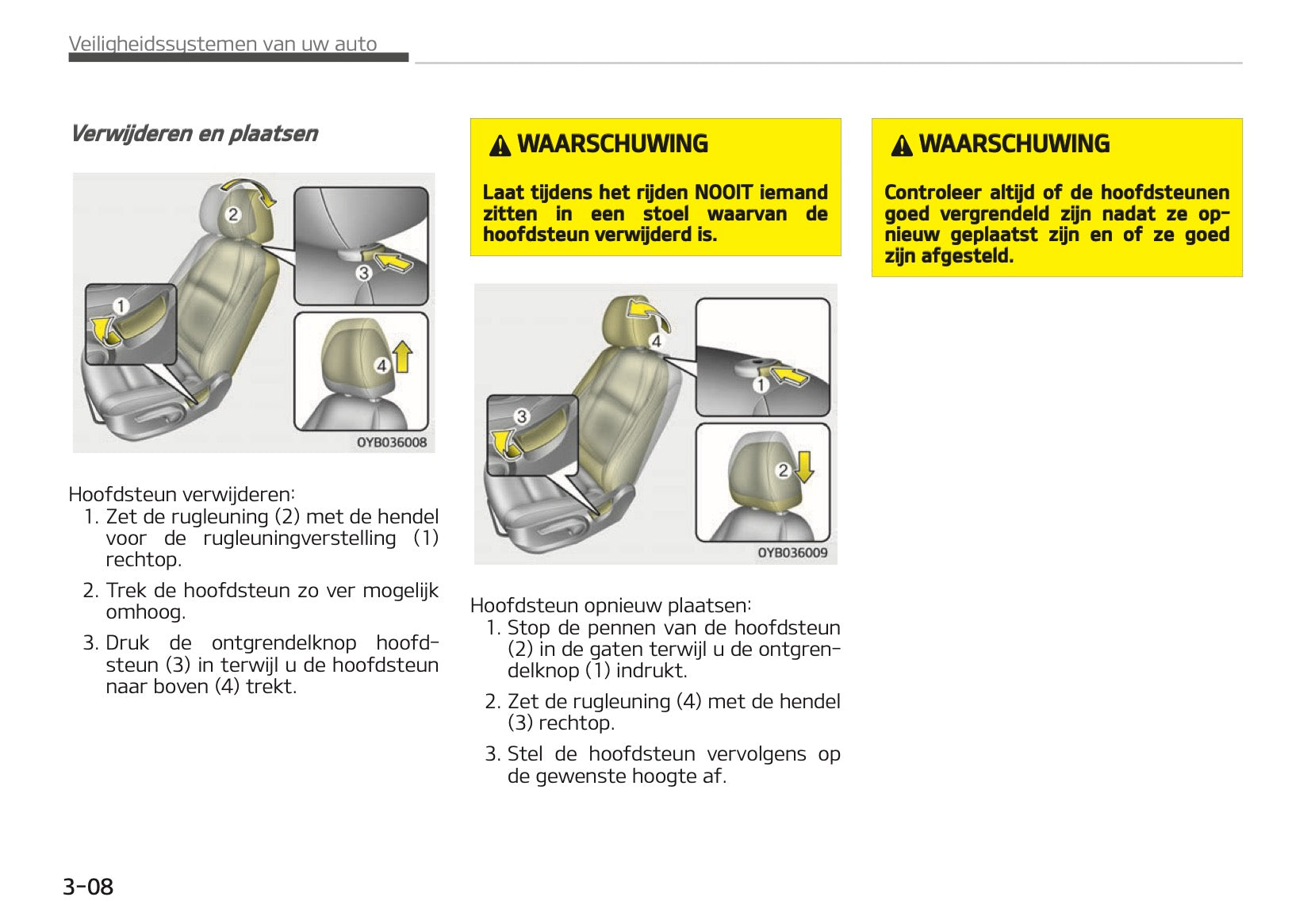 Veiligheidssystemen van uw auto

Verwijderen en plaatsen

2
3
1
4
OYB036008

Hoofdsteun verwijderen:
1. Zet de rugleuning (2) met de hendel voor de rugleuningverstelling (1) rechtop.
2. Trek de hoofdsteun zo ver mogelijk omhoog.
3. Druk de ontgrendelknop hoofdsteun (3) in terwijl u de hoofdsteun naar boven (4) trekt.

WAARSCHUWING

Laat tijdens het rijden NOOIT iemand zitten in een stoel waarvan de hoofdsteun verwijderd is.

4
1
3
2
OYB036009

Hoofdsteun opnieuw plaatsen:
1. Stop de pennen van de hoofdsteun (2) in de gaten terwijl u de ontgrendelknop (1) indrukt.
2. Zet de rugleuning (4) met de hendel (3) rechtop.
3. Stel de hoofdsteun vervolgens op de gewenste hoogte af.

WAARSCHUWING

Controleer altijd of de hoofdsteunen goed vergrendeld zijn nadat ze opnieuw geplaatst zijn en of ze goed zijn afgesteld.

3-08