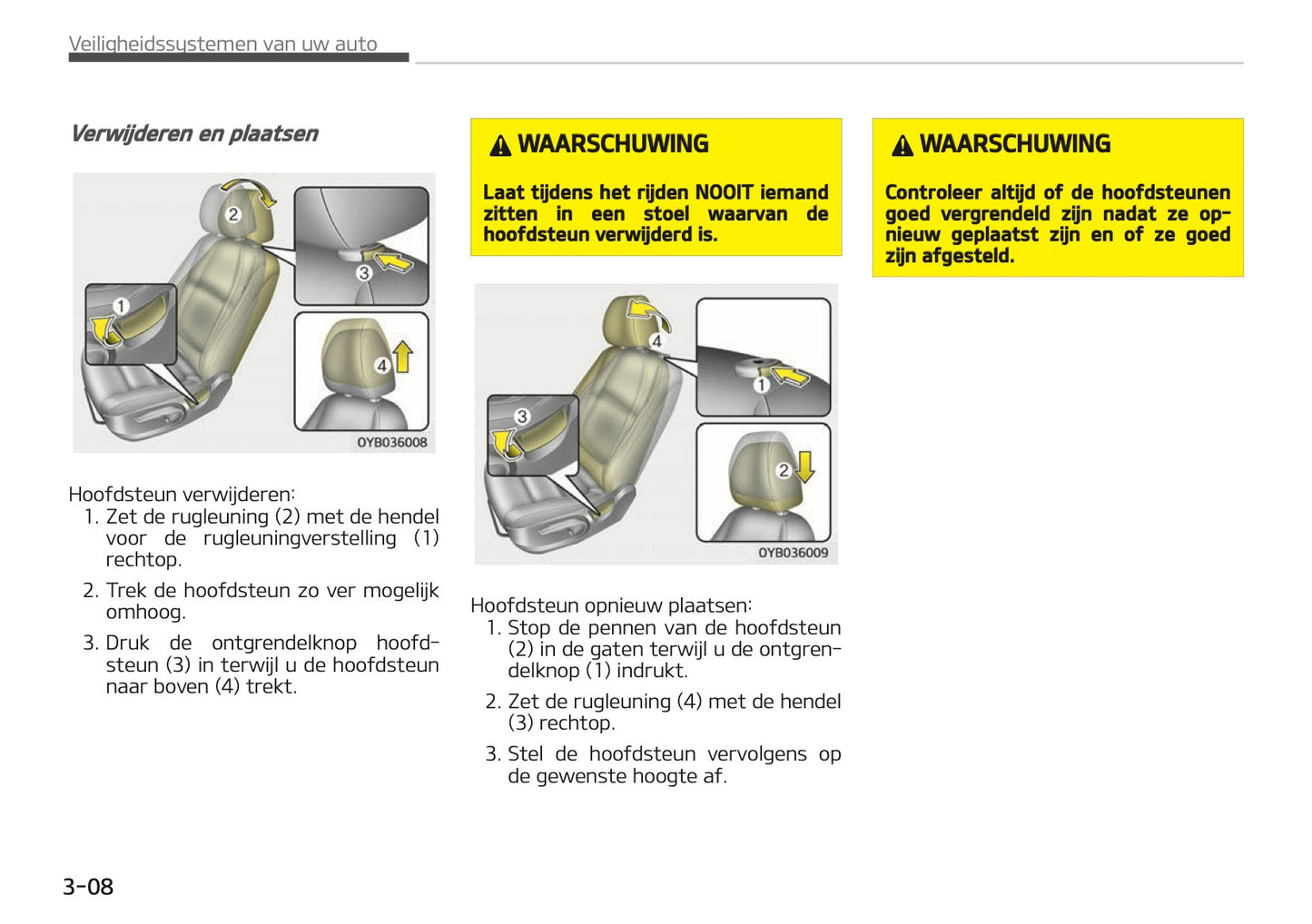 Veiligheidssystemen van uw auto

Verwijderen en plaatsen

2
3
1
4
OYB036008

Hoofdsteun verwijderen:
1. Zet de rugleuning (2) met de hendel voor de rugleuningverstelling (1) rechtop.
2. Trek de hoofdsteun zo ver mogelijk omhoog.
3. Druk de ontgrendelknop hoofdsteun (3) in terwijl u de hoofdsteun naar boven (4) trekt.

WAARSCHUWING

Laat tijdens het rijden NOOIT iemand zitten in een stoel waarvan de hoofdsteun verwijderd is.

4
1
3
2
OYB036009

Hoofdsteun opnieuw plaatsen:
1. Stop de pennen van de hoofdsteun (2) in de gaten terwijl u de ontgrendelknop (1) indrukt.
2. Zet de rugleuning (4) met de hendel (3) rechtop.
3. Stel de hoofdsteun vervolgens op de gewenste hoogte af.

WAARSCHUWING

Controleer altijd of de hoofdsteunen goed vergrendeld zijn nadat ze opnieuw geplaatst zijn en of ze goed zijn afgesteld.

3-08