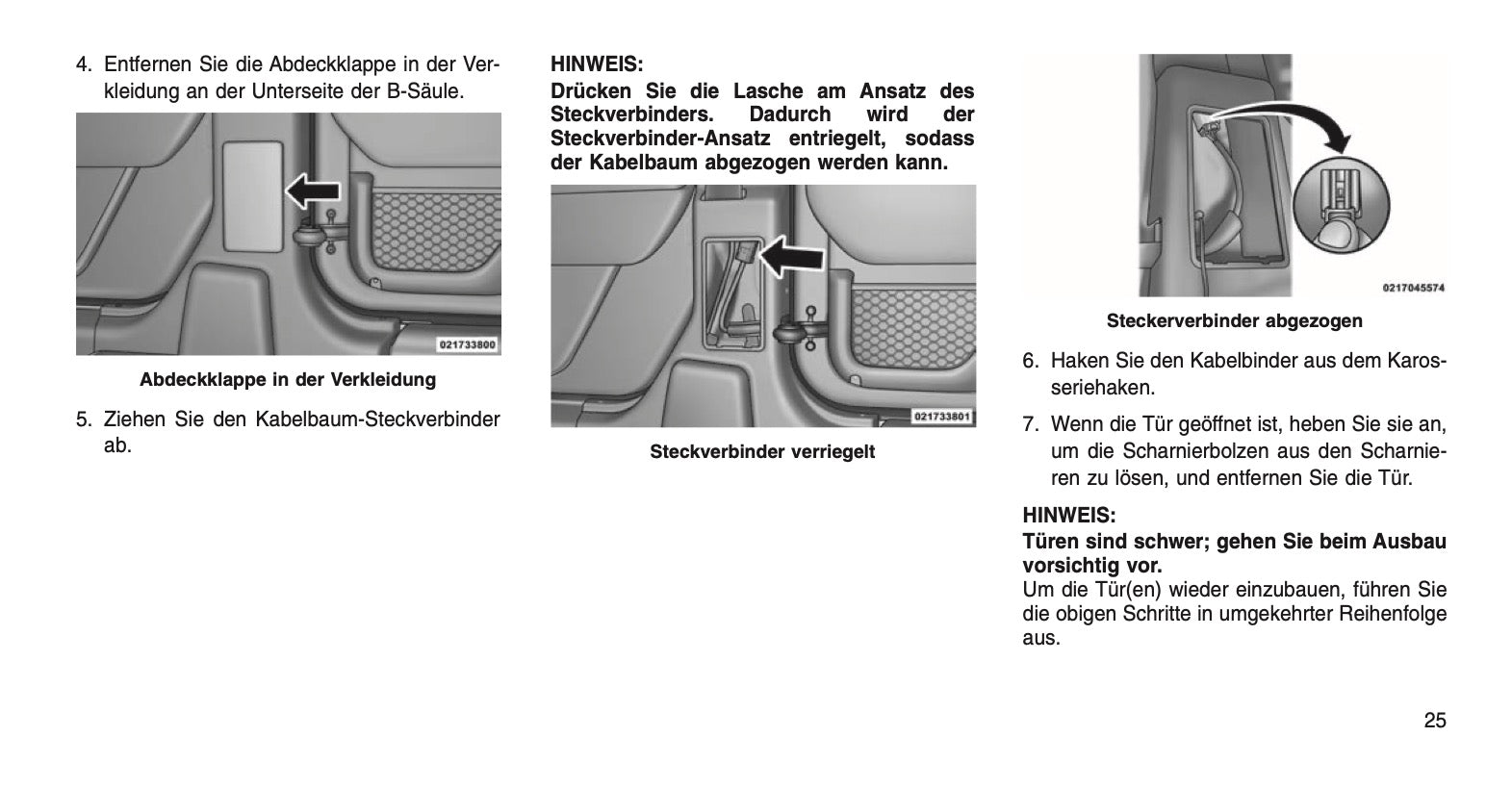 4. Entfernen Sie die Abdeckklappe in der Verkleidung an der Unterseite der B-Säule.

021733800

Abdeckklappe in der Verkleidung

5. Ziehen Sie den Kabelbaum-Steckverbinder ab.

HINWEIS:
Drücken Sie die Lasche am Ansatz des Steckverbinders. Dadurch wird der Steckverbinder-Ansatz entriegelt, sodass der Kabelbaum abgezogen werden kann.

021733801

Steckverbinder verriegelt

0217045574

Steckerverbinder abgezogen

6. Haken Sie den Kabelbinder aus dem Karosseriehaken.

7. Wenn die Tür geöffnet ist, heben Sie sie an, um die Scharnierbolzen aus den Scharnieren zu lösen, und entfernen Sie die Tür.

HINWEIS:
Türen sind schwer; gehen Sie beim Ausbau vorsichtig vor.
Um die Tür(en) wieder einzubauen, führen Sie die obigen Schritte in umgekehrter Reihenfolge aus.

25