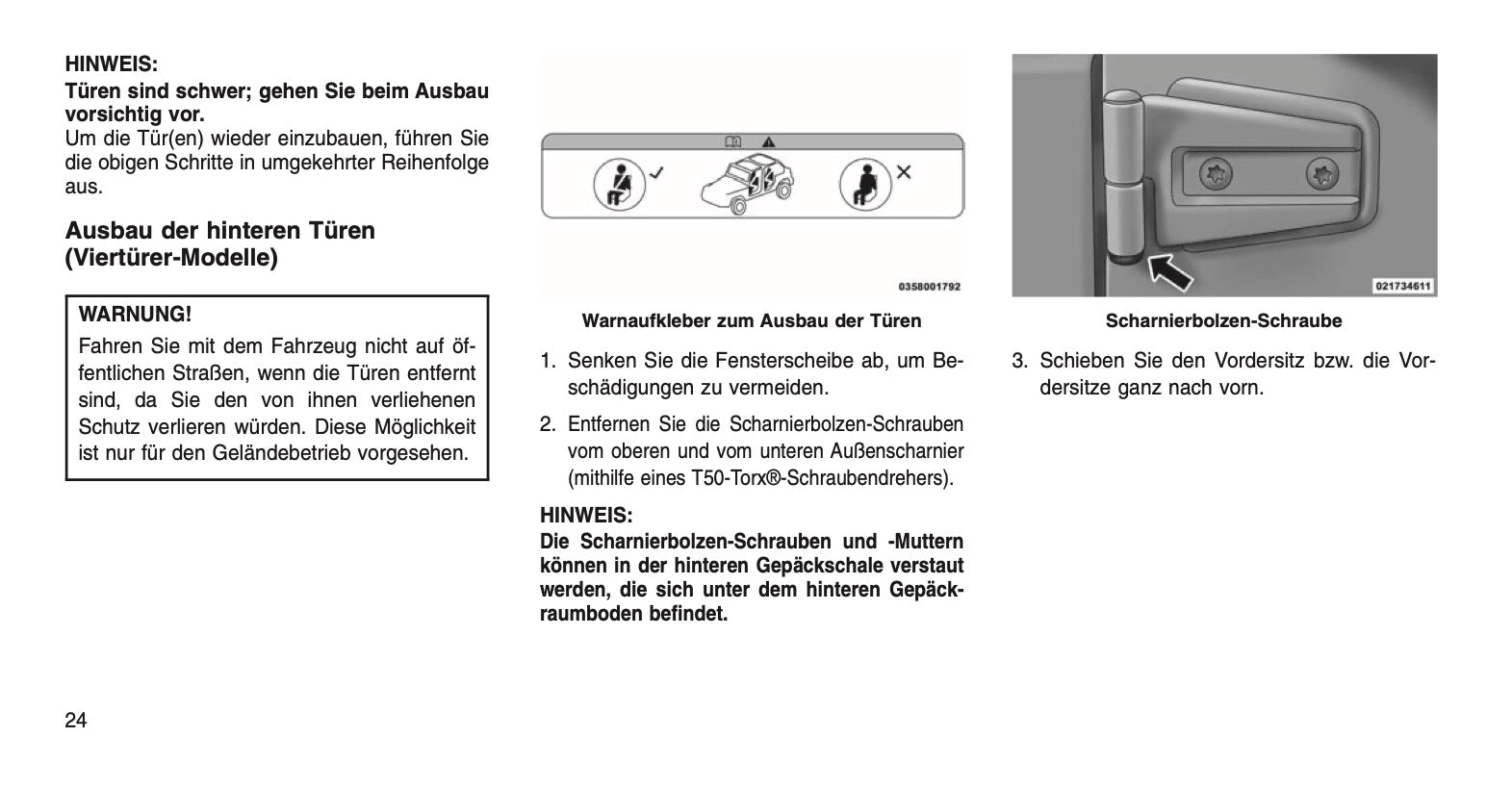 HINWEIS:
Türen sind schwer; gehen Sie beim Ausbau vorsichtig vor.
Um die Tür(en) wieder einzubauen, führen Sie die obigen Schritte in umgekehrter Reihenfolge aus.

Ausbau der hinteren Türen (Viertürer-Modelle)

WARNUNG!
Fahren Sie mit dem Fahrzeug nicht auf öffentlichen Straßen, wenn die Türen entfernt sind, da Sie den von ihnen verliehenen Schutz verlieren würden. Diese Möglichkeit ist nur für den Geländebetrieb vorgesehen.

0358001792

Warnaufkleber zum Ausbau der Türen

1. Senken Sie die Fensterscheibe ab, um Beschädigungen zu vermeiden.

2. Entfernen Sie die Scharnierbolzen-Schrauben vom oberen und vom unteren Außenscharnier (mithilfe eines T50-Torx®-Schraubendrehers).

HINWEIS:
Die Scharnierbolzen-Schrauben und -Muttern können in der hinteren Gepäckschale verstaut werden, die sich unter dem hinteren Gepäckraumboden befindet.

021734611

Scharnierbolzen-Schraube

3. Schieben Sie den Vordersitz bzw. die Vordersitze ganz nach vorn.

24