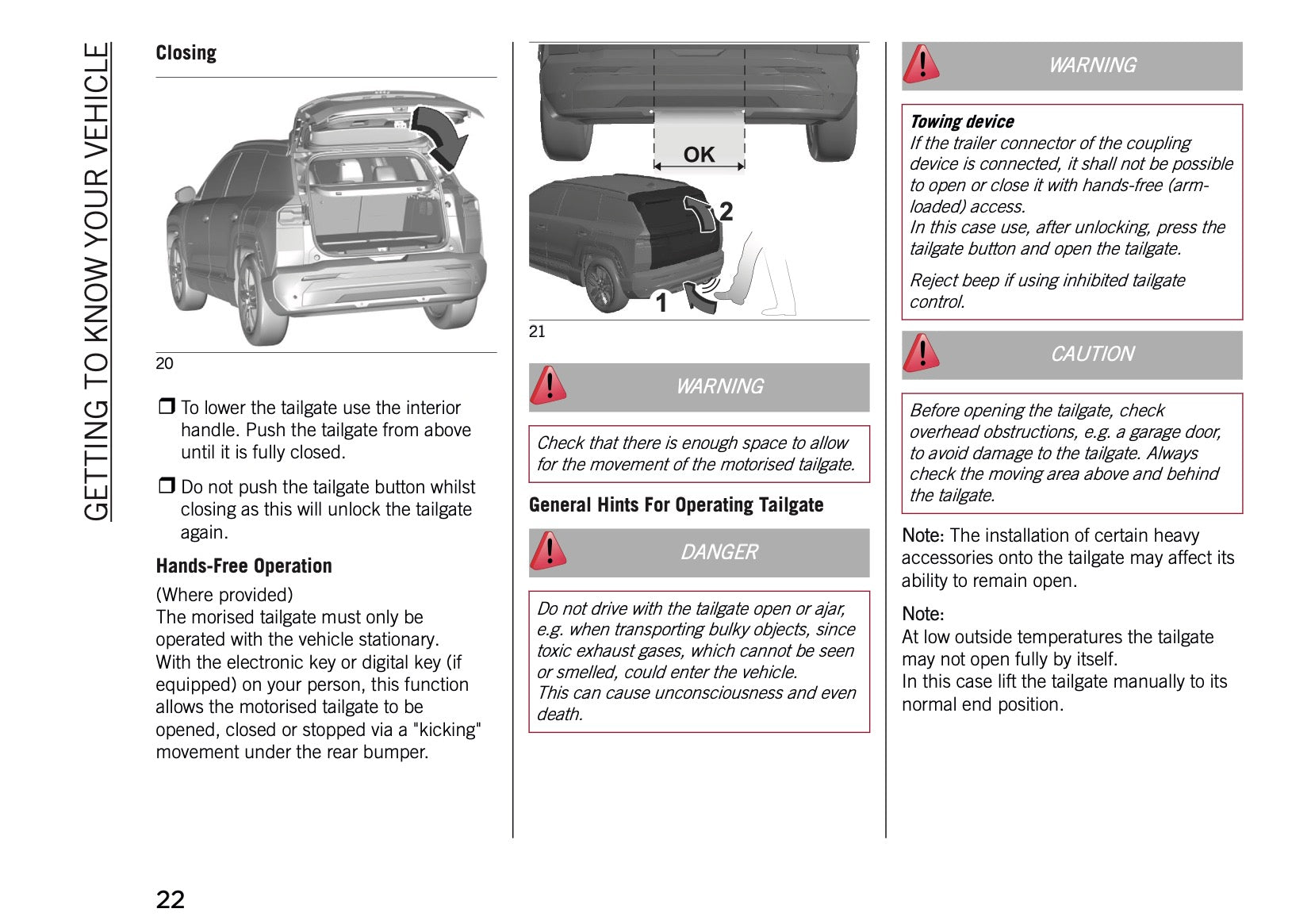 GETTING TO KNOW YOUR VEHICLE

Closing

20

❒ To lower the tailgate use the interior handle. Push the tailgate from above until it is fully closed.

❒ Do not push the tailgate button whilst closing as this will unlock the tailgate again.

Hands-Free Operation

(Where provided)
The morised tailgate must only be operated with the vehicle stationary.
With the electronic key or digital key (if equipped) on your person, this function allows the motorised tailgate to be opened, closed or stopped via a "kicking" movement under the rear bumper.

OK

2

1

21

WARNING

Check that there is enough space to allow for the movement of the motorised tailgate.

General Hints For Operating Tailgate

DANGER

Do not drive with the tailgate open or ajar, e.g. when transporting bulky objects, since toxic exhaust gases, which cannot be seen or smelled, could enter the vehicle.
This can cause unconsciousness and even death.

WARNING

Towing device
If the trailer connector of the coupling device is connected, it shall not be possible to open or close it with hands-free (arm-loaded) access.
In this case use, after unlocking, press the tailgate button and open the tailgate.

Reject beep if using inhibited tailgate control.

CAUTION

Before opening the tailgate, check overhead obstructions, e.g. a garage door, to avoid damage to the tailgate. Always check the moving area above and behind the tailgate.

Note: The installation of certain heavy accessories onto the tailgate may affect its ability to remain open.

Note:
At low outside temperatures the tailgate may not open fully by itself.
In this case lift the tailgate manually to its normal end position.

22