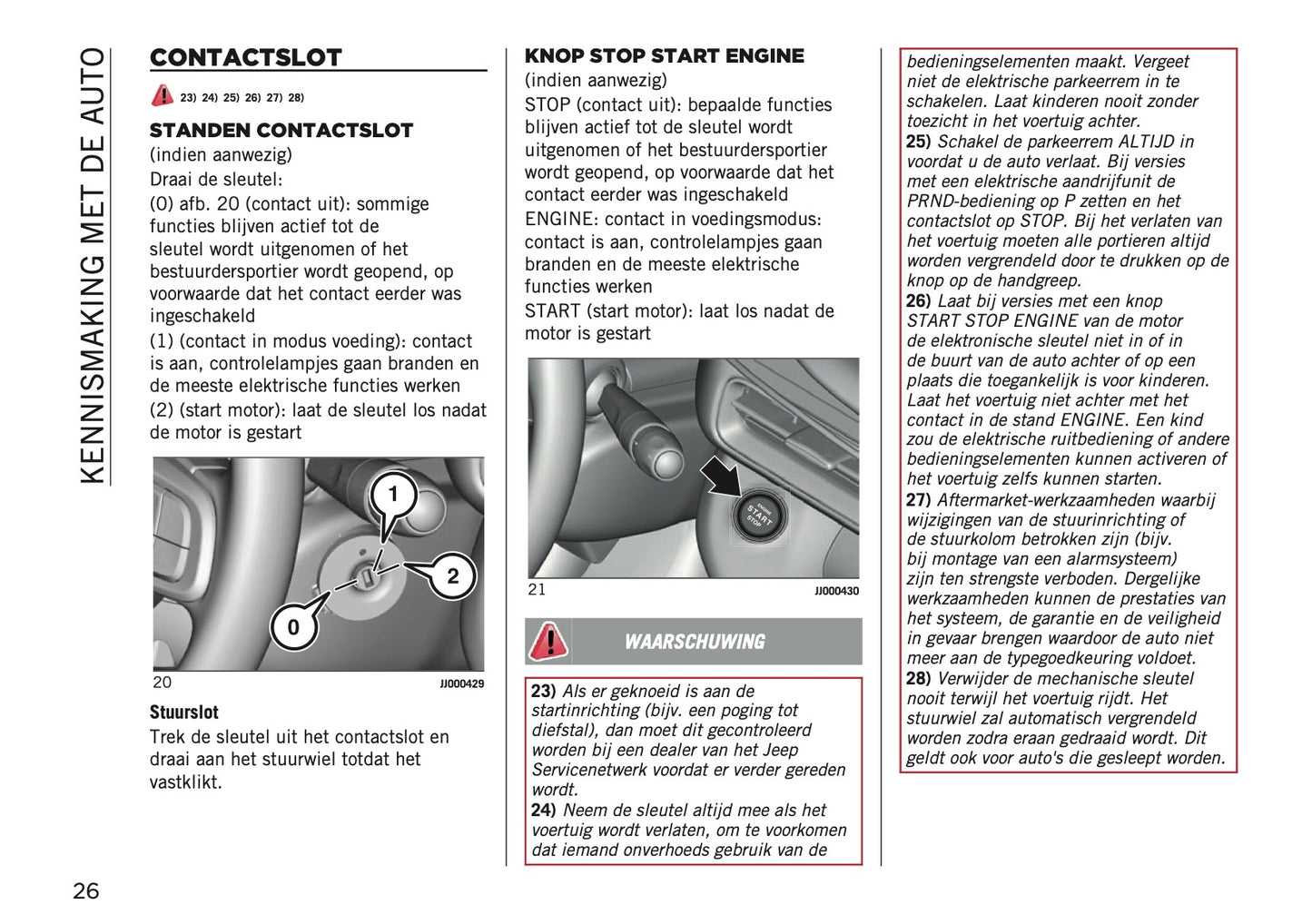 KENNISMAKING MET DE AUTO

CONTACTSLOT

23) 24) 25) 26) 27) 28)

STANDEN CONTACTSLOT
(indien aanwezig)
Draai de sleutel:
(0) afb. 20 (contact uit): sommige functies blijven actief tot de sleutel wordt uitgenomen of het bestuurdersportier wordt geopend, op voorwaarde dat het contact eerder was ingeschakeld
(1) (contact in modus voeding): contact is aan, controlelampjes gaan branden en de meeste elektrische functies werken
(2) (start motor): laat de sleutel los nadat de motor is gestart

1
2
0

20 JJ000429

Stuurslot
Trek de sleutel uit het contactslot en draai aan het stuurwiel totdat het vastklikt.

KNOP STOP START ENGINE
(indien aanwezig)
STOP (contact uit): bepaalde functies blijven actief tot de sleutel wordt uitgenomen of het bestuurdersportier wordt geopend, op voorwaarde dat het contact eerder was ingeschakeld
ENGINE: contact in voedingsmodus: contact is aan, controlelampjes gaan branden en de meeste elektrische functies werken
START (start motor): laat los nadat de motor is gestart

ENGINE START STOP

21 JJ000430

WAARSCHUWING

23) Als er geknoeid is aan de startinrichting (bijv. een poging tot diefstal), dan moet dit gecontroleerd worden bij een dealer van het Jeep Servicenetwerk voordat er verder gereden wordt.
24) Neem de sleutel altijd mee als het voertuig wordt verlaten, om te voorkomen dat iemand onverhoeds gebruik van de bedieningselementen maakt. Vergeet niet de elektrische parkeerrem in te schakelen. Laat kinderen nooit zonder toezicht in het voertuig achter.
25) Schakel de parkeerrem ALTIJD in voordat u de auto verlaat. Bij versies met een elektrische aandrijfunit de PRND-bediening op P zetten en het contactslot op STOP. Bij het verlaten van het voertuig moeten alle portieren altijd worden vergrendeld door te drukken op de knop op de handgreep.
26) Laat bij versies met een knop START STOP ENGINE van de motor de elektronische sleutel niet in of in de buurt van de auto achter of op een plaats die toegankelijk is voor kinderen. Laat het voertuig niet achter met het contact in de stand ENGINE. Een kind zou de elektrische ruitbediening of andere bedieningselementen kunnen activeren of het voertuig zelfs kunnen starten.
27) Aftermarket-werkzaamheden waarbij wijzigingen van de stuurinrichting of de stuurkolom betrokken zijn (bijv. bij montage van een alarmsysteem) zijn ten strengste verboden. Dergelijke werkzaamheden kunnen de prestaties van het systeem, de garantie en de veiligheid in gevaar brengen waardoor de auto niet meer aan de typegoedkeuring voldoet.
28) Verwijder de mechanische sleutel nooit terwijl het voertuig rijdt. Het stuurwiel zal automatisch vergrendeld worden zodra eraan gedraaid wordt. Dit geldt ook voor auto's die gesleept worden.

26