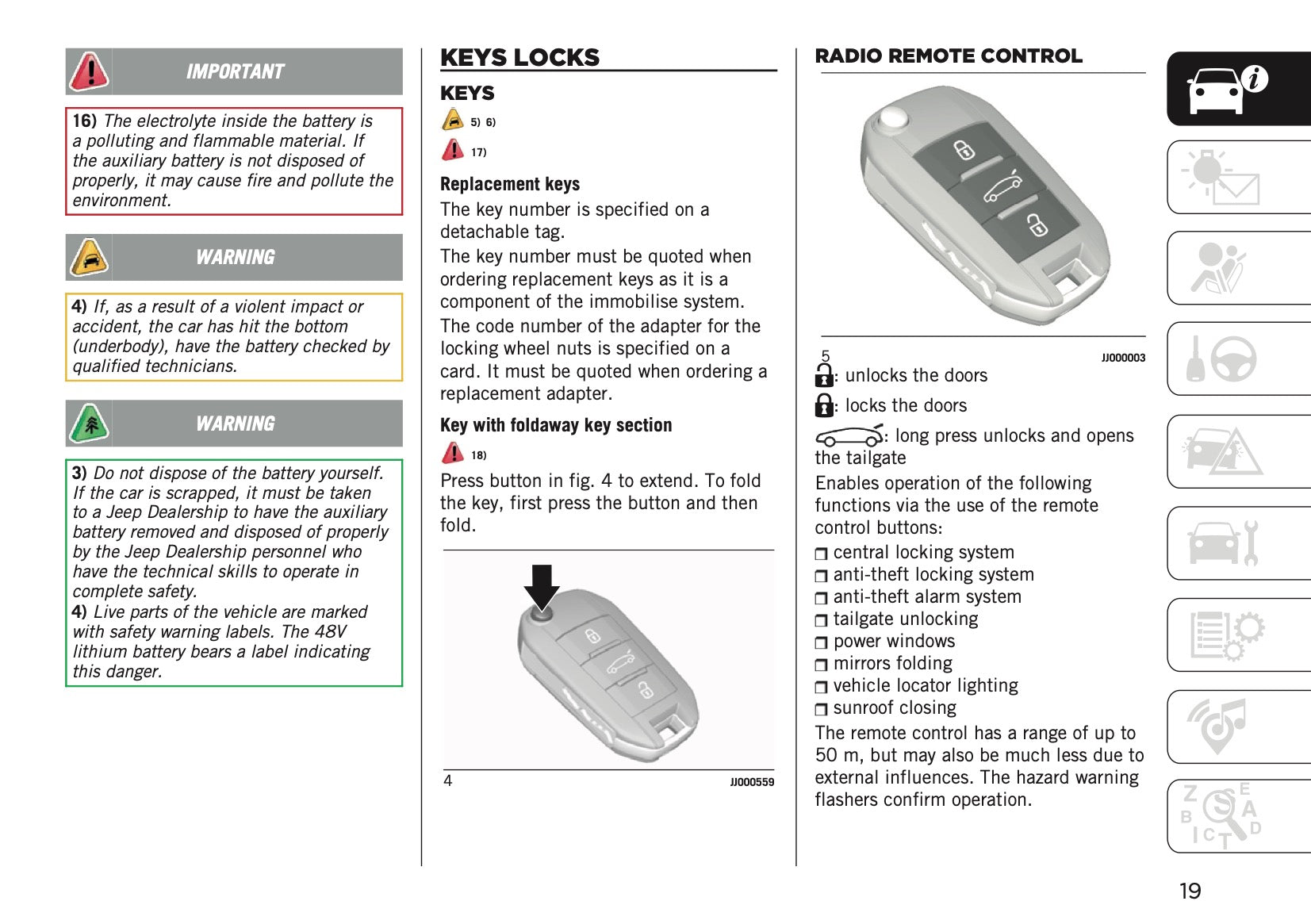 IMPORTANT

16) The electrolyte inside the battery is a polluting and flammable material. If the auxiliary battery is not disposed of properly, it may cause fire and pollute the environment.

WARNING

4) If, as a result of a violent impact or accident, the car has hit the bottom (underbody), have the battery checked by qualified technicians.

WARNING

3) Do not dispose of the battery yourself. If the car is scrapped, it must be taken to a Jeep Dealership to have the auxiliary battery removed and disposed of properly by the Jeep Dealership personnel who have the technical skills to operate in complete safety.
4) Live parts of the vehicle are marked with safety warning labels. The 48V lithium battery bears a label indicating this danger.

KEYS LOCKS

KEYS

5) 6)

17)

Replacement keys

The key number is specified on a detachable tag.
The key number must be quoted when ordering replacement keys as it is a component of the immobilise system.
The code number of the adapter for the locking wheel nuts is specified on a card. It must be quoted when ordering a replacement adapter.

Key with foldaway key section

18)

Press button in fig. 4 to extend. To fold the key, first press the button and then fold.

4 JJ000559

RADIO REMOTE CONTROL

5 JJ000003

: unlocks the doors

: locks the doors

: long press unlocks and opens the tailgate

Enables operation of the following functions via the use of the remote control buttons:
❒ central locking system
❒ anti-theft locking system
❒ anti-theft alarm system
❒ tailgate unlocking
❒ power windows
❒ mirrors folding
❒ vehicle locator lighting
❒ sunroof closing
The remote control has a range of up to 50 m, but may also be much less due to external influences. The hazard warning flashers confirm operation.

19