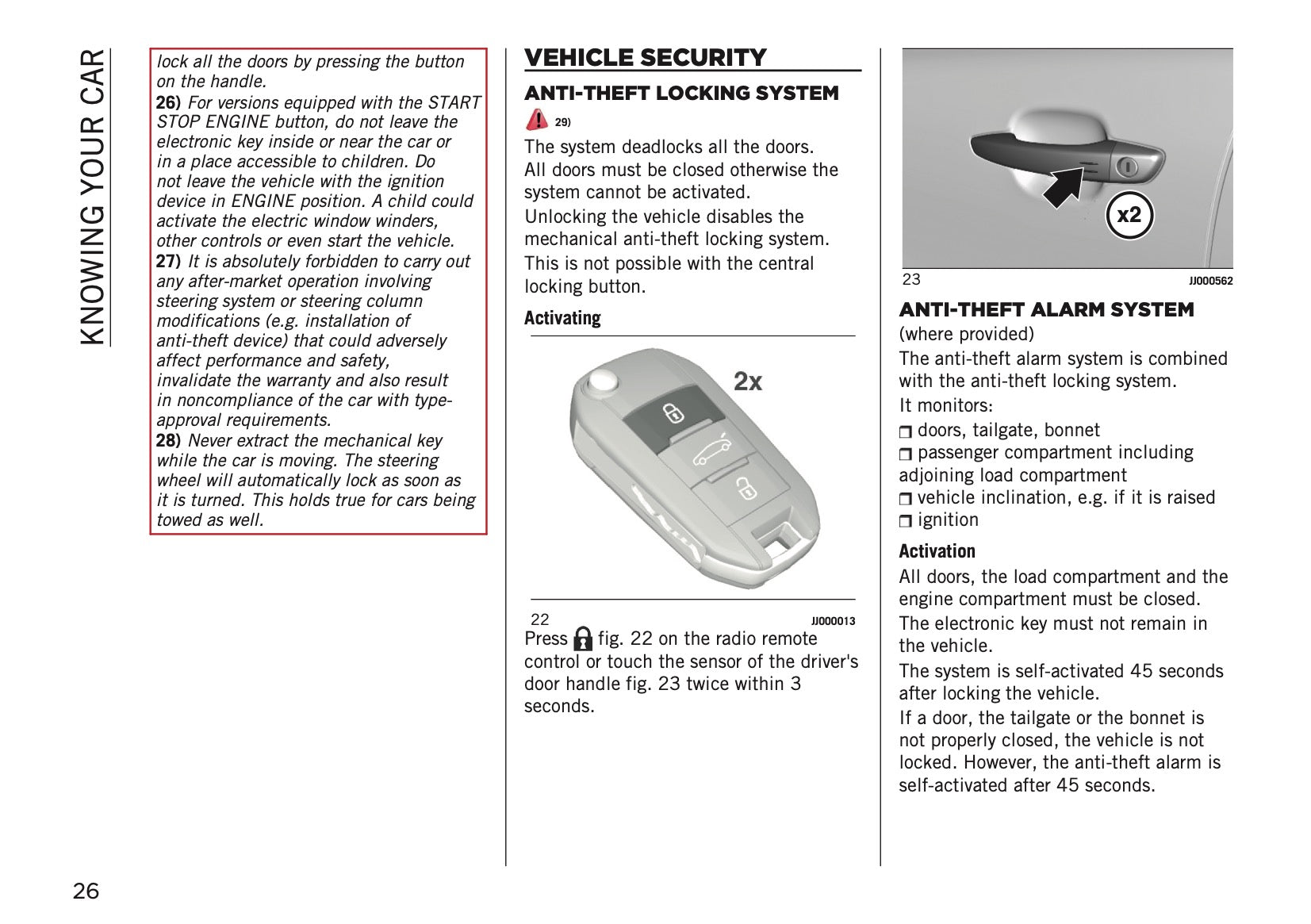 KNOWING YOUR CAR

lock all the doors by pressing the button on the handle.
26) For versions equipped with the START STOP ENGINE button, do not leave the electronic key inside or near the car or in a place accessible to children. Do not leave the vehicle with the ignition device in ENGINE position. A child could activate the electric window winders, other controls or even start the vehicle.
27) It is absolutely forbidden to carry out any after-market operation involving steering system or steering column modifications (e.g. installation of anti-theft device) that could adversely affect performance and safety, invalidate the warranty and also result in noncompliance of the car with type-approval requirements.
28) Never extract the mechanical key while the car is moving. The steering wheel will automatically lock as soon as it is turned. This holds true for cars being towed as well.

VEHICLE SECURITY

ANTI-THEFT LOCKING SYSTEM

29)

The system deadlocks all the doors. All doors must be closed otherwise the system cannot be activated.

Unlocking the vehicle disables the mechanical anti-theft locking system.

This is not possible with the central locking button.

Activating

2x

22 JJ000013

Press fig. 22 on the radio remote control or touch the sensor of the driver's door handle fig. 23 twice within 3 seconds.

x2

23 JJ000562

ANTI-THEFT ALARM SYSTEM

(where provided)

The anti-theft alarm system is combined with the anti-theft locking system.

It monitors:

doors, tailgate, bonnet
passenger compartment including adjoining load compartment
vehicle inclination, e.g. if it is raised
ignition

Activation

All doors, the load compartment and the engine compartment must be closed.

The electronic key must not remain in the vehicle.

The system is self-activated 45 seconds after locking the vehicle.

If a door, the tailgate or the bonnet is not properly closed, the vehicle is not locked. However, the anti-theft alarm is self-activated after 45 seconds.

26