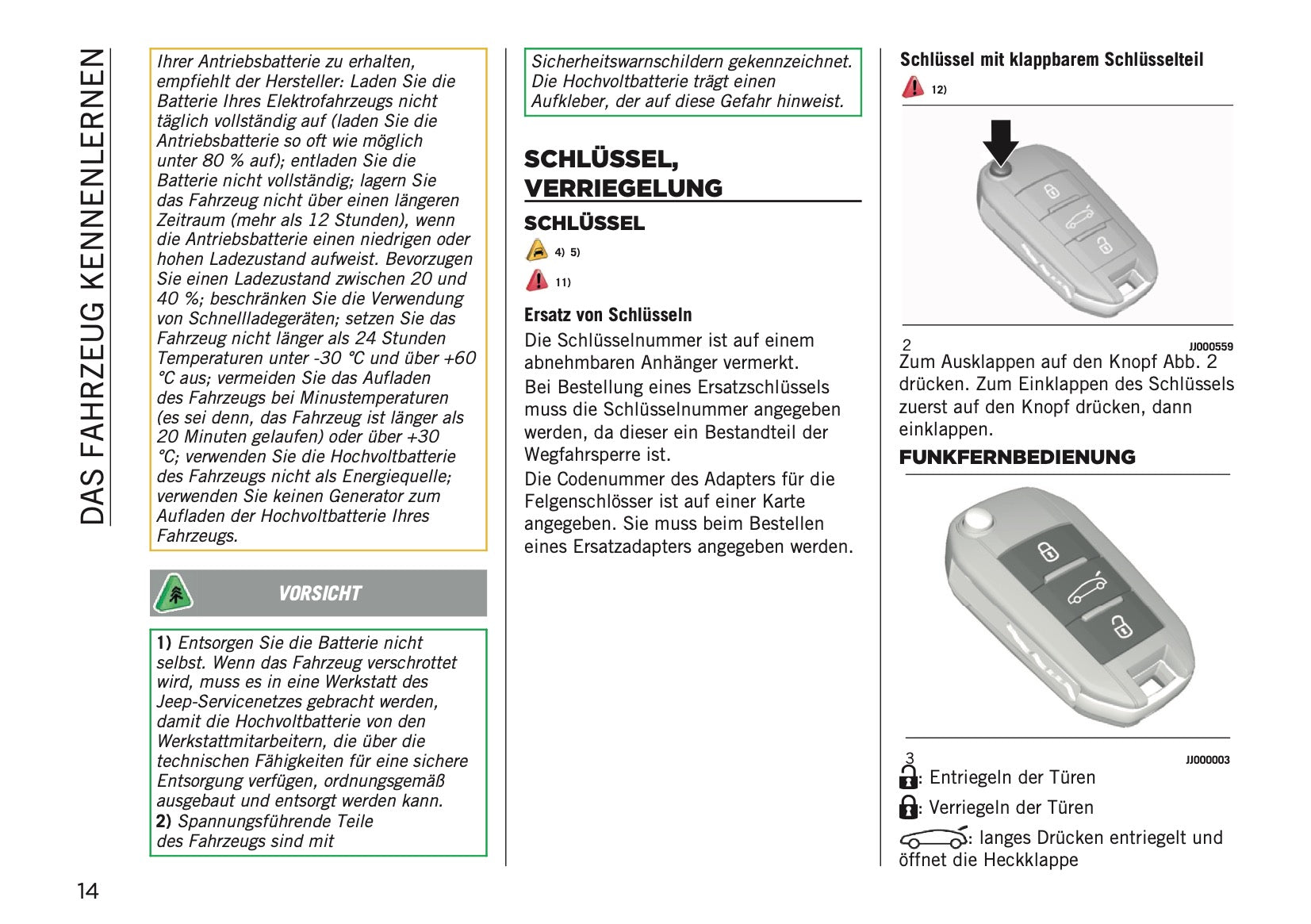 DAS FAHRZEUG KENNENLERNEN

Ihrer Antriebsbatterie zu erhalten, empfiehlt der Hersteller: Laden Sie die Batterie Ihres Elektrofahrzeugs nicht täglich vollständig auf (laden Sie die Antriebsbatterie so oft wie möglich unter 80 % auf); entladen Sie die Batterie nicht vollständig; lagern Sie das Fahrzeug nicht über einen längeren Zeitraum (mehr als 12 Stunden), wenn die Antriebsbatterie einen niedrigen oder hohen Ladezustand aufweist. Bevorzugen Sie einen Ladezustand zwischen 20 und 40 %; beschränken Sie die Verwendung von Schnellladegeräten; setzen Sie das Fahrzeug nicht länger als 24 Stunden Temperaturen unter -30 °C und über +60 °C aus; vermeiden Sie das Aufladen des Fahrzeugs bei Minustemperaturen (es sei denn, das Fahrzeug ist länger als 20 Minuten gelaufen) oder über +30 °C; verwenden Sie die Hochvoltbatterie des Fahrzeugs nicht als Energiequelle; verwenden Sie keinen Generator zum Aufladen der Hochvoltbatterie Ihres Fahrzeugs.

VORSICHT

1) Entsorgen Sie die Batterie nicht selbst. Wenn das Fahrzeug verschrottet wird, muss es in eine Werkstatt des Jeep-Servicenetzes gebracht werden, damit die Hochvoltbatterie von den Werkstattmitarbeitern, die über die technischen Fähigkeiten für eine sichere Entsorgung verfügen, ordnungsgemäß ausgebaut und entsorgt werden kann.
2) Spannungsführende Teile des Fahrzeugs sind mit

Sicherheitswarnschildern gekennzeichnet. Die Hochvoltbatterie trägt einen Aufkleber, der auf diese Gefahr hinweist.

SCHLÜSSEL, VERRIEGELUNG

SCHLÜSSEL

4) 5)

11)

Ersatz von Schlüsseln

Die Schlüsselnummer ist auf einem abnehmbaren Anhänger vermerkt.

Bei Bestellung eines Ersatzschlüssels muss die Schlüsselnummer angegeben werden, da dieser ein Bestandteil der Wegfahrsperre ist.

Die Codenummer des Adapters für die Felgenschlösser ist auf einer Karte angegeben. Sie muss beim Bestellen eines Ersatzadapters angegeben werden.

Schlüssel mit klappbarem Schlüsselteil

12)

2 JJ000559

Zum Ausklappen auf den Knopf Abb. 2 drücken. Zum Einklappen des Schlüssels zuerst auf den Knopf drücken, dann einklappen.

FUNKFERNBEDIENUNG

3 JJ000003

: Entriegeln der Türen

: Verriegeln der Türen

: langes Drücken entriegelt und öffnet die Heckklappe

14