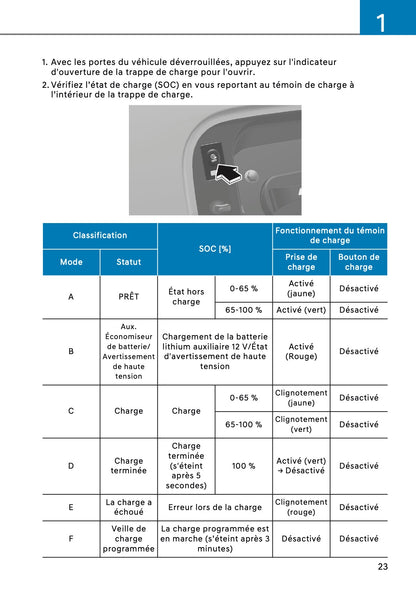 1

1. Avec les portes du véhicule déverrouillées, appuyez sur l'indicateur d'ouverture de la trappe de charge pour l'ouvrir.
2. Vérifiez l'état de charge (SOC) en vous reportant au témoin de charge à l'intérieur de la trappe de charge.

| Classification | | SOC [%] | | Fonctionnement du témoin de charge | |
|---|---|---|---|---|---|
| Mode | Statut | | | Prise de charge | Bouton de charge |
| A | PRÊT | État hors charge | 0-65 % | Activé (jaune) | Désactivé |
| | | | 65-100 % | Activé (vert) | Désactivé |
| B | Aux. Économiseur de batterie/ Avertissement de haute tension | Chargement de la batterie lithium auxiliaire 12 V/État d'avertissement de haute tension | | Activé (Rouge) | Désactivé |
| C | Charge | Charge | 0-65 % | Clignotement (jaune) | Désactivé |
| | | | 65-100 % | Clignotement (vert) | Désactivé |
| D | Charge terminée | Charge terminée (s'éteint après 5 secondes) | 100 % | Activé (vert) → Désactivé | Désactivé |
| E | La charge a échoué | Erreur lors de la charge | | Clignotement (rouge) | Désactivé |
| F | Veille de charge programmée | La charge programmée est en marche (s'éteint après 3 minutes) | | Désactivé | Désactivé |

23