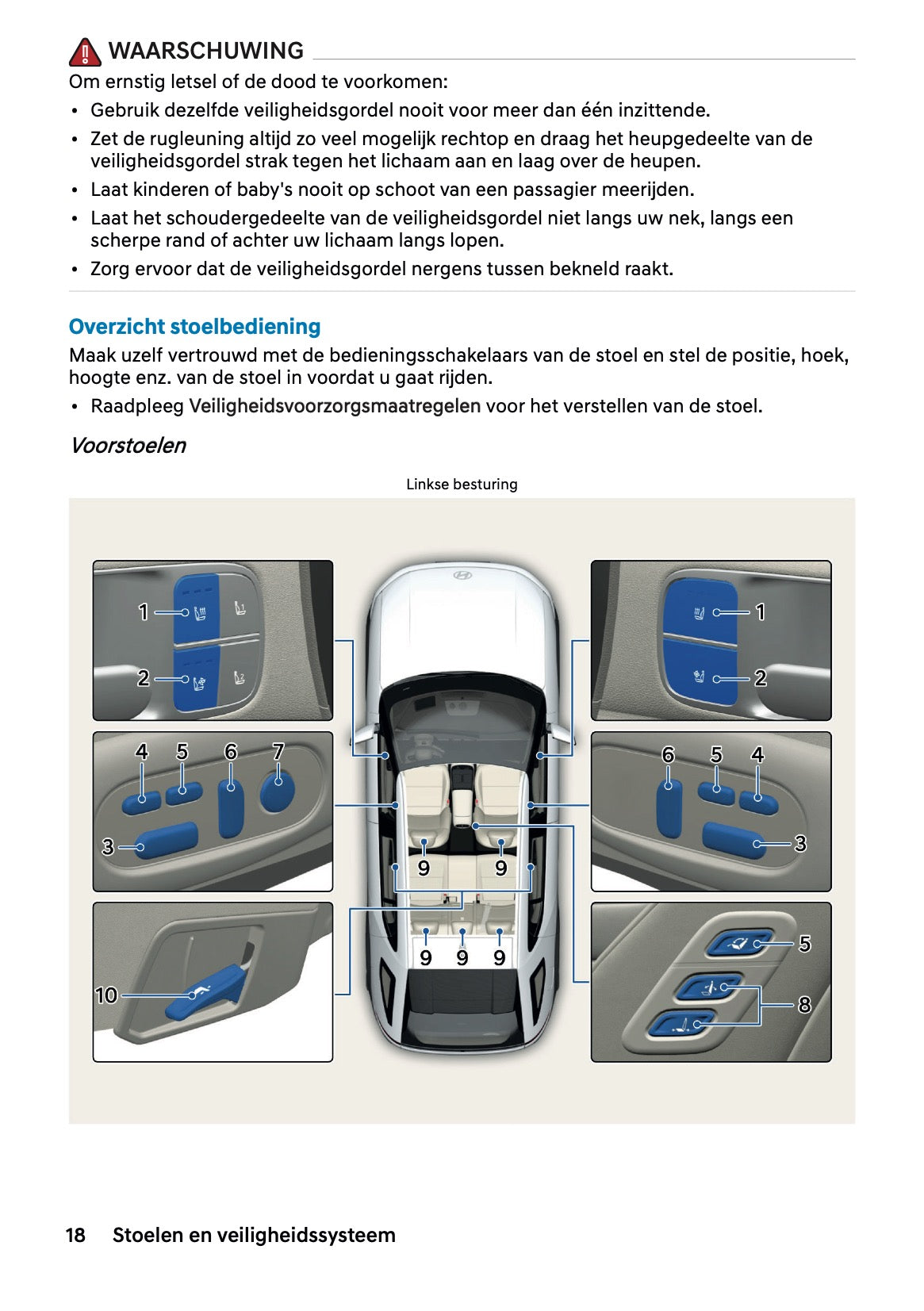 WAARSCHUWING

Om ernstig letsel of de dood te voorkomen:

• Gebruik dezelfde veiligheidsgordel nooit voor meer dan één inzittende.
• Zet de rugleuning altijd zo veel mogelijk rechtop en draag het heupgedeelte van de veiligheidsgordel strak tegen het lichaam aan en laag over de heupen.
• Laat kinderen of baby's nooit op schoot van een passagier meerijden.
• Laat het schoudergedeelte van de veiligheidsgordel niet langs uw nek, langs een scherpe rand of achter uw lichaam langs lopen.
• Zorg ervoor dat de veiligheidsgordel nergens tussen bekneld raakt.

Overzicht stoelbediening

Maak uzelf vertrouwd met de bedieningsschakelaars van de stoel en stel de positie, hoek, hoogte enz. van de stoel in voordat u gaat rijden.

• Raadpleeg Veiligheidsvoorzorgsmaatregelen voor het verstellen van de stoel.

Voorstoelen

Linkse besturing

1
2
4 5 6 7
3
10
9 9
9 9 9
1
2
6 5 4
3
5
8

18 Stoelen en veiligheidssysteem